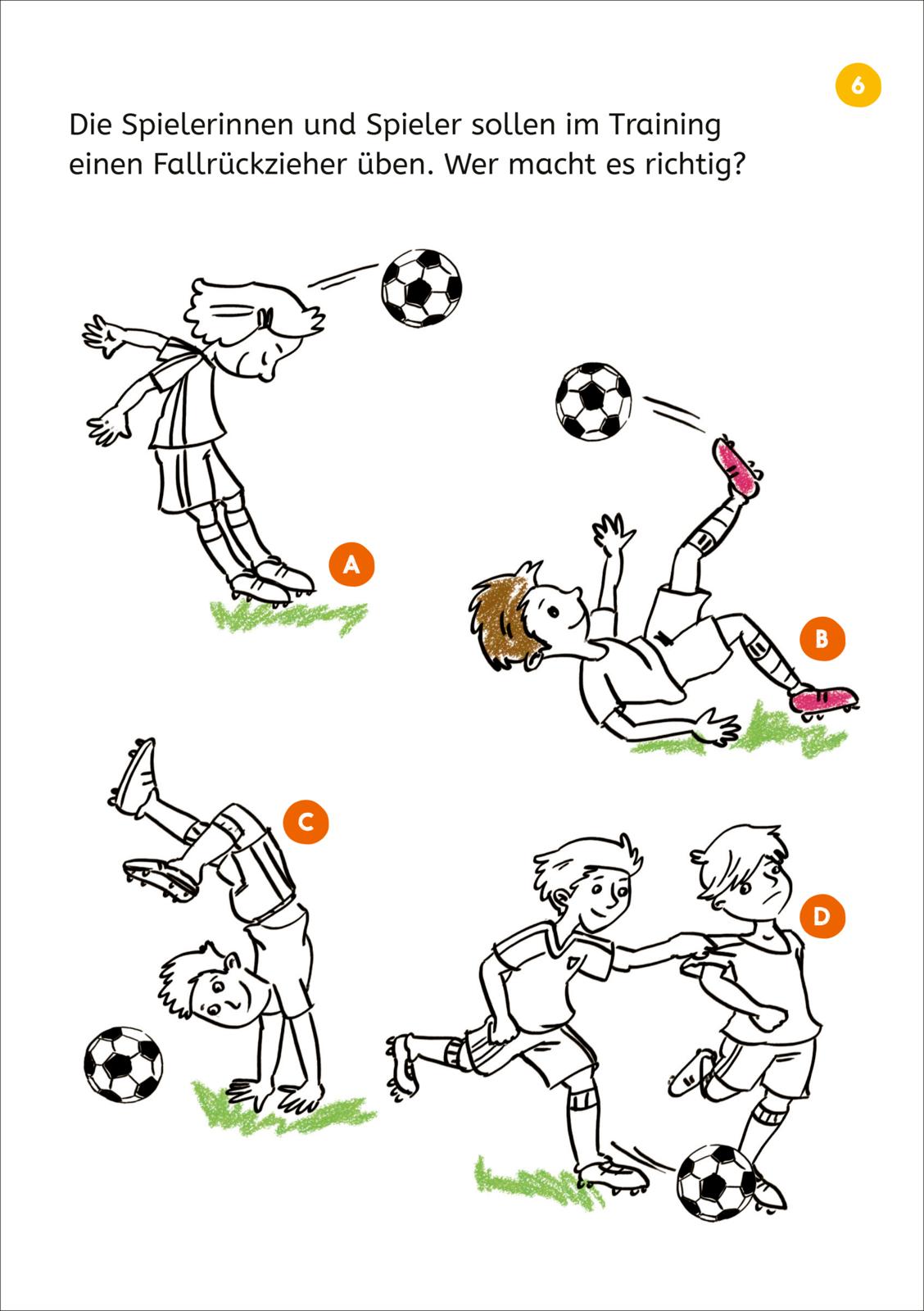 6

Die Spielerinnen und Spieler sollen im Training einen Fallrückzieher üben. Wer macht es richtig?

A

B

C

D