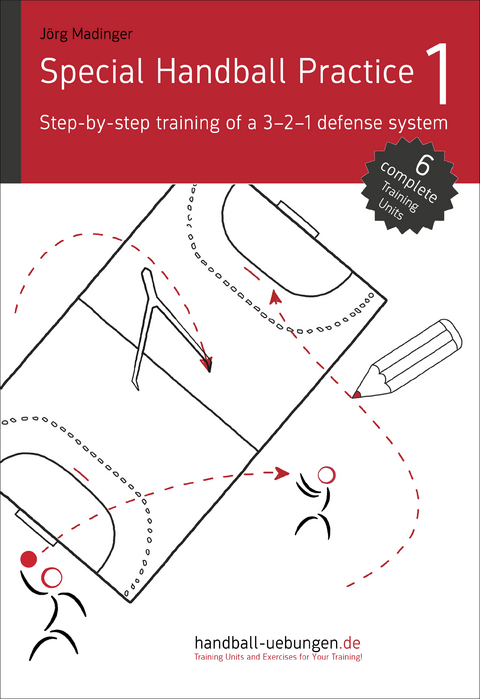 Jörg Madinger

Special Handball Practice 1

Step-by-step training of a 3–2–1 defense system

6 complete Training Units

handball-uebungen.de
Training Units and Exercises for Your Training!