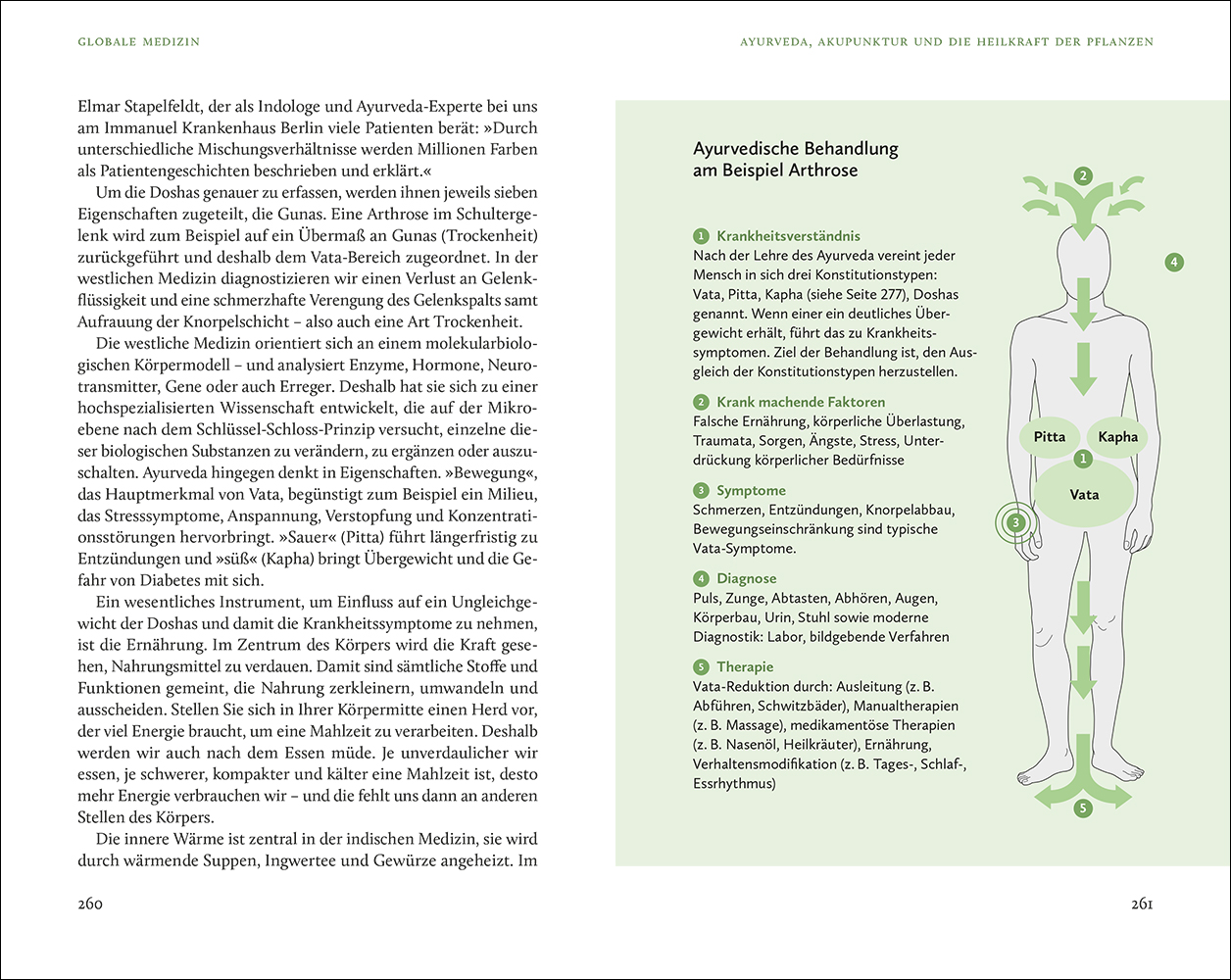 GLOBALE MEDIZIN

Elmar Stapelfeldt, der als Indologe und Ayurveda-Experte bei uns am Immanuel Krankenhaus Berlin viele Patienten berät: »Durch unterschiedliche Mischungsverhältnisse werden Millionen Farben als Patientengeschichten beschrieben und erklärt.«

Um die Doshas genauer zu erfassen, werden ihnen jeweils sieben Eigenschaften zugeteilt, die Gunas. Eine Arthrose im Schultergelenk wird zum Beispiel auf ein Übermaß an Gunas (Trockenheit) zurückgeführt und deshalb dem Vata-Bereich zugeordnet. In der westlichen Medizin diagnostizieren wir einen Verlust an Gelenkflüssigkeit und eine schmerzhafte Verengung des Gelenkspalts samt Aufrauung der Knorpelschicht – also auch eine Art Trockenheit.

Die westliche Medizin orientiert sich an einem molekularbiologischen Körpermodell – und analysiert Enzyme, Hormone, Neurotransmitter, Gene oder auch Erreger. Deshalb hat sie sich zu einer hochspezialisierten Wissenschaft entwickelt, die auf der Mikroebene nach dem Schlüssel-Schloss-Prinzip versucht, einzelne dieser biologischen Substanzen zu verändern, zu ergänzen oder auszuschalten. Ayurveda hingegen denkt in Eigenschaften. »Bewegung«, das Hauptmerkmal von Vata, begünstigt zum Beispiel ein Milieu, das Stresssymptome, Anspannung, Verstopfung und Konzentrationsstörungen hervorbringt. »Sauer« (Pitta) führt längerfristig zu Entzündungen und »süß« (Kapha) bringt Übergewicht und die Gefahr von Diabetes mit sich.

Ein wesentliches Instrument, um Einfluss auf ein Ungleichgewicht der Doshas und damit die Krankheitssymptome zu nehmen, ist die Ernährung. Im Zentrum des Körpers wird die Kraft gesehen, Nahrungsmittel zu verdauen. Damit sind sämtliche Stoffe und Funktionen gemeint, die Nahrung zerkleinern, umwandeln und ausscheiden. Stellen Sie sich in Ihrer Körpermitte einen Herd vor, der viel Energie braucht, um eine Mahlzeit zu verarbeiten. Deshalb werden wir auch nach dem Essen müde. Je unverdaulicher wir essen, je schwerer, kompakter und kälter eine Mahlzeit ist, desto mehr Energie verbrauchen wir – und die fehlt uns dann an anderen Stellen des Körpers.

Die innere Wärme ist zentral in der indischen Medizin, sie wird durch wärmende Suppen, Ingwertee und Gewürze angeheizt. Im

260

AYURVEDA, AKUPUNKTUR UND DIE HEILKRAFT DER PFLANZEN

Ayurvedische Behandlung am Beispiel Arthrose

1 Krankheitsverständnis
Nach der Lehre des Ayurveda vereint jeder Mensch in sich drei Konstitutionstypen: Vata, Pitta, Kapha (siehe Seite 277), Doshas genannt. Wenn einer ein deutliches Übergewicht erhält, führt das zu Krankheitssymptomen. Ziel der Behandlung ist, den Ausgleich der Konstitutionstypen herzustellen.

2 Krank machende Faktoren
Falsche Ernährung, körperliche Überlastung, Traumata, Sorgen, Ängste, Stress, Unterdrückung körperlicher Bedürfnisse

3 Symptome
Schmerzen, Entzündungen, Knorpelabbau, Bewegungseinschränkung sind typische Vata-Symptome.

4 Diagnose
Puls, Zunge, Abtasten, Abhören, Augen, Körperbau, Urin, Stuhl sowie moderne Diagnostik: Labor, bildgebende Verfahren

5 Therapie
Vata-Reduktion durch: Ausleitung (z. B. Abführen, Schwitzbäder), Manualtherapien (z. B. Massage), medikamentöse Therapien (z. B. Nasenöl, Heilkräuter), Ernährung, Verhaltensmodifikation (z. B. Tages-, Schlaf-, Essrhythmus)

2
4
Pitta
Kapha
1
Vata
3
5

261