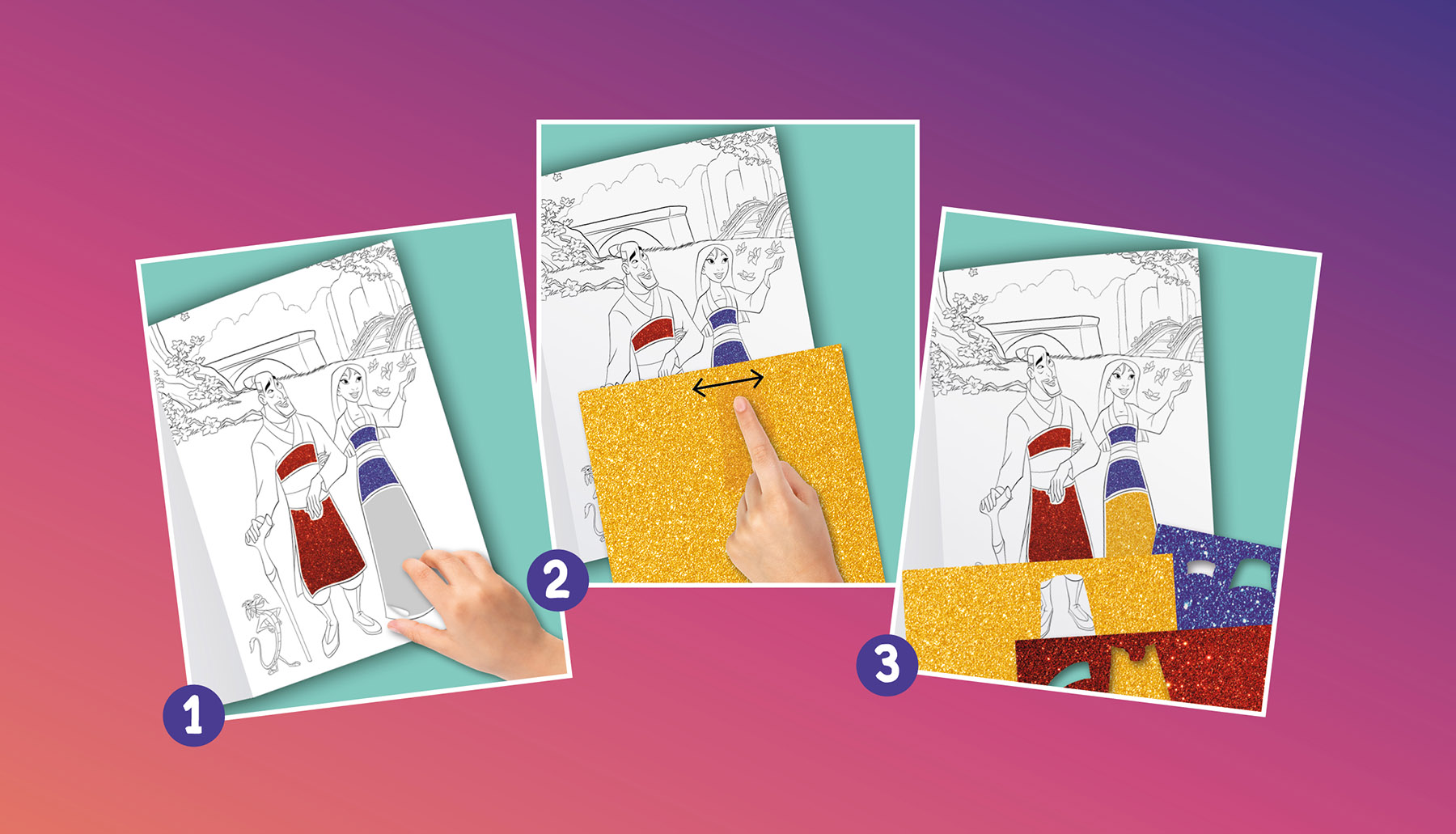 1

2

3