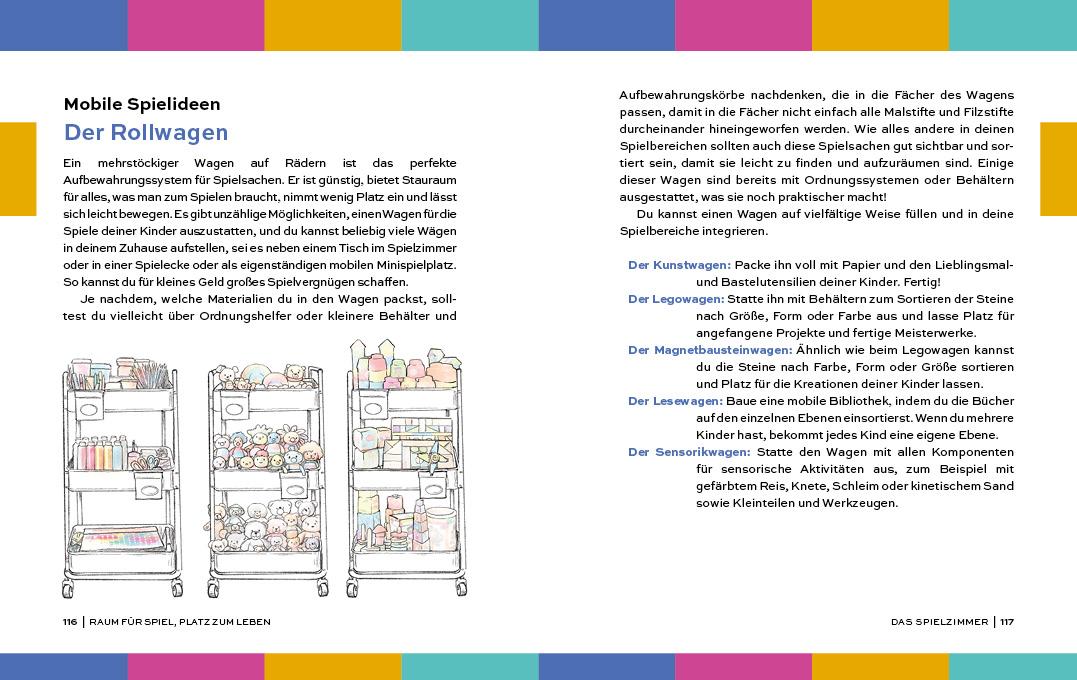 Mobile Spielideen

Der Rollwagen

Ein mehrstöckiger Wagen auf Rädern ist das perfekte Aufbewahrungssystem für Spielsachen. Er ist günstig, bietet Stauraum für alles, was man zum Spielen braucht, nimmt wenig Platz ein und lässt sich leicht bewegen. Es gibt unzählige Möglichkeiten, einen Wagen für die Spiele deiner Kinder auszustatten, und du kannst beliebig viele Wägen in deinem Zuhause aufstellen, sei es neben einem Tisch im Spielzimmer oder in einer Spielecke oder als eigenständigen mobilen Minispielplatz. So kannst du für kleines Geld großes Spielvergnügen schaffen.

Je nachdem, welche Materialien du in den Wagen packst, solltest du vielleicht über Ordnungshelfer oder kleinere Behälter und

116 | RAUM FÜR SPIEL, PLATZ ZUM LEBEN

Aufbewahrungskörbe nachdenken, die in die Fächer des Wagens passen, damit in die Fächer nicht einfach alle Malstifte und Filzstifte durcheinander hineingeworfen werden. Wie alles andere in deinen Spielbereichen sollten auch diese Spielsachen gut sichtbar und sortiert sein, damit sie leicht zu finden und aufzuräumen sind. Einige dieser Wagen sind bereits mit Ordnungssystemen oder Behältern ausgestattet, was sie noch praktischer macht!

Du kannst einen Wagen auf vielfältige Weise füllen und in deine Spielbereiche integrieren.

Der Kunstwagen: Packe ihn voll mit Papier und den Lieblingsmal- und Bastelutensilien deiner Kinder. Fertig!

Der Legowagen: Statte ihn mit Behältern zum Sortieren der Steine nach Größe, Form oder Farbe aus und lasse Platz für angefangene Projekte und fertige Meisterwerke.

Der Magnetbausteinwagen: Ähnlich wie beim Legowagen kannst du die Steine nach Farbe, Form oder Größe sortieren und Platz für die Kreationen deiner Kinder lassen.

Der Lesewagen: Baue eine mobile Bibliothek, indem du die Bücher auf den einzelnen Ebenen einsortierst. Wenn du mehrere Kinder hast, bekommt jedes Kind eine eigene Ebene.

Der Sensorikwagen: Statte den Wagen mit allen Komponenten für sensorische Aktivitäten aus, zum Beispiel mit gefärbtem Reis, Knete, Schleim oder kinetischem Sand sowie Kleinteilen und Werkzeugen.

DAS SPIELZIMMER | 117