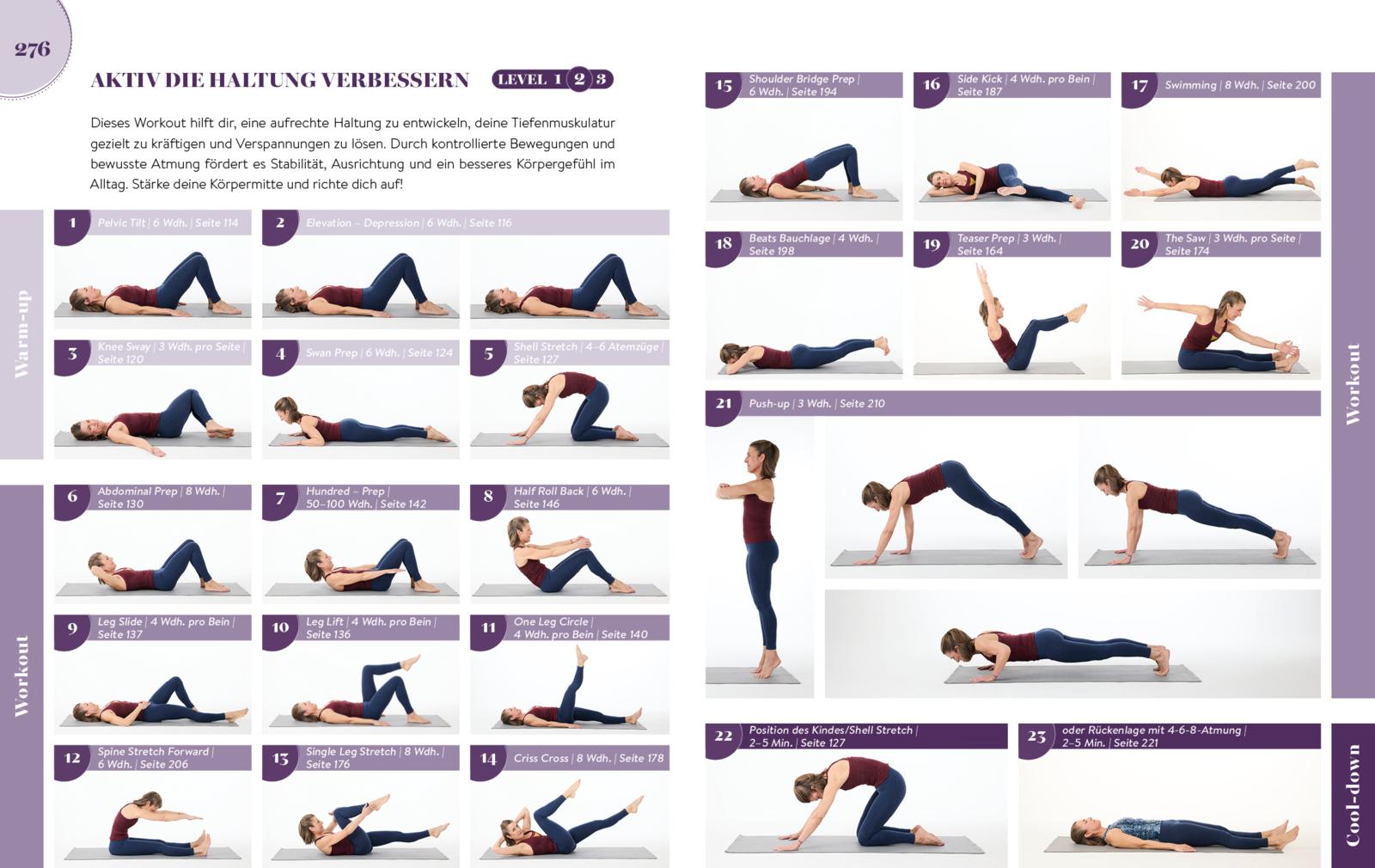 276

AKTIV DIE HALTUNG VERBESSERN LEVEL 1 2 3

Dieses Workout hilft dir, eine aufrechte Haltung zu entwickeln, deine Tiefenmuskulatur gezielt zu kräftigen und Verspannungen zu lösen. Durch kontrollierte Bewegungen und bewusste Atmung fördert es Stabilität, Ausrichtung und ein besseres Körpergefühl im Alltag. Stärke deine Körpermitte und richte dich auf!

Warm-up

1 Pelvic Tilt | 6 Wdh. | Seite 114

2 Elevation – Depression | 6 Wdh. | Seite 116

3 Knee Sway | 3 Wdh. pro Seite | Seite 120

4 Swan Prep | 6 Wdh. | Seite 124

5 Shell Stretch | 4–6 Atemzüge | Seite 127

Workout

6 Abdominal Prep | 8 Wdh. | Seite 130

7 Hundred – Prep | 50–100 Wdh. | Seite 142

8 Half Roll Back | 6 Wdh. | Seite 146

9 Leg Slide | 4 Wdh. pro Bein | Seite 137

10 Leg Lift | 4 Wdh. pro Bein | Seite 136

11 One Leg Circle | 4 Wdh. pro Bein | Seite 140

12 Spine Stretch Forward | 6 Wdh. | Seite 206

13 Single Leg Stretch | 8 Wdh. | Seite 176

14 Criss Cross | 8 Wdh. | Seite 178

15 Shoulder Bridge Prep | 6 Wdh. | Seite 194

16 Side Kick | 4 Wdh. pro Bein | Seite 187

17 Swimming | 8 Wdh. | Seite 200

18 Beats Bauchlage | 4 Wdh. | Seite 198

19 Teaser Prep | 3 Wdh. | Seite 164

20 The Saw | 3 Wdh. pro Seite | Seite 174

21 Push-up | 3 Wdh. | Seite 210

Workout

22 Position des Kindes/Shell Stretch | 2–5 Min. | Seite 127

23 oder Rückenlage mit 4-6-8-Atmung | 2–5 Min. | Seite 221

Cool-down