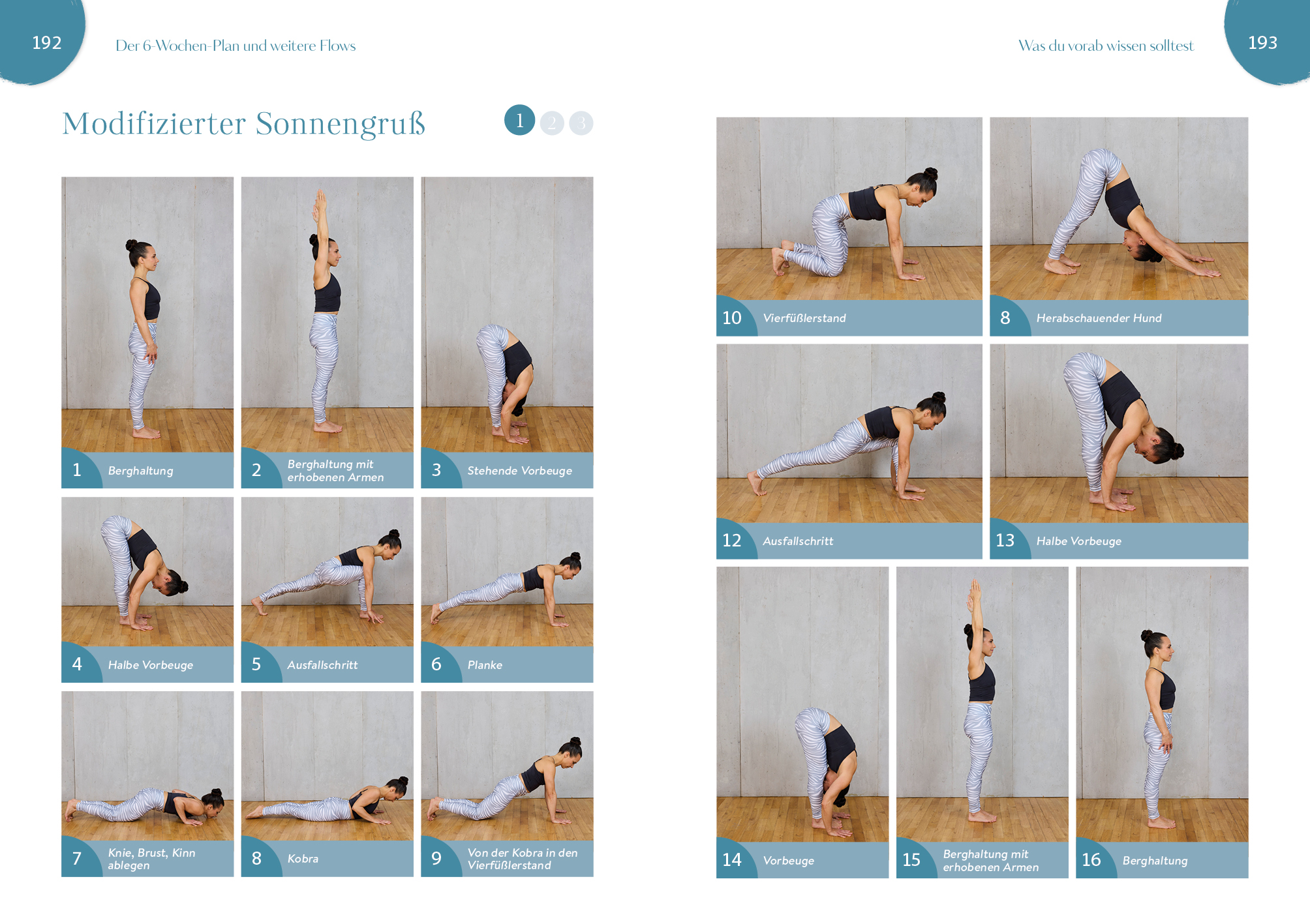 192

Der 6-Wochen-Plan und weitere Flows

Modifizierter Sonnengruß

1 2 3

1 Berghaltung

2 Berghaltung mit erhobenen Armen

3 Stehende Vorbeuge

4 Halbe Vorbeuge

5 Ausfallschritt

6 Planke

7 Knie, Brust, Kinn ablegen

8 Kobra

9 Von der Kobra in den Vierfüßlerstand

Was du vorab wissen solltest

193

10 Vierfüßlerstand

8 Herabschauender Hund

12 Ausfallschritt

13 Halbe Vorbeuge

14 Vorbeuge

15 Berghaltung mit erhobenen Armen

16 Berghaltung