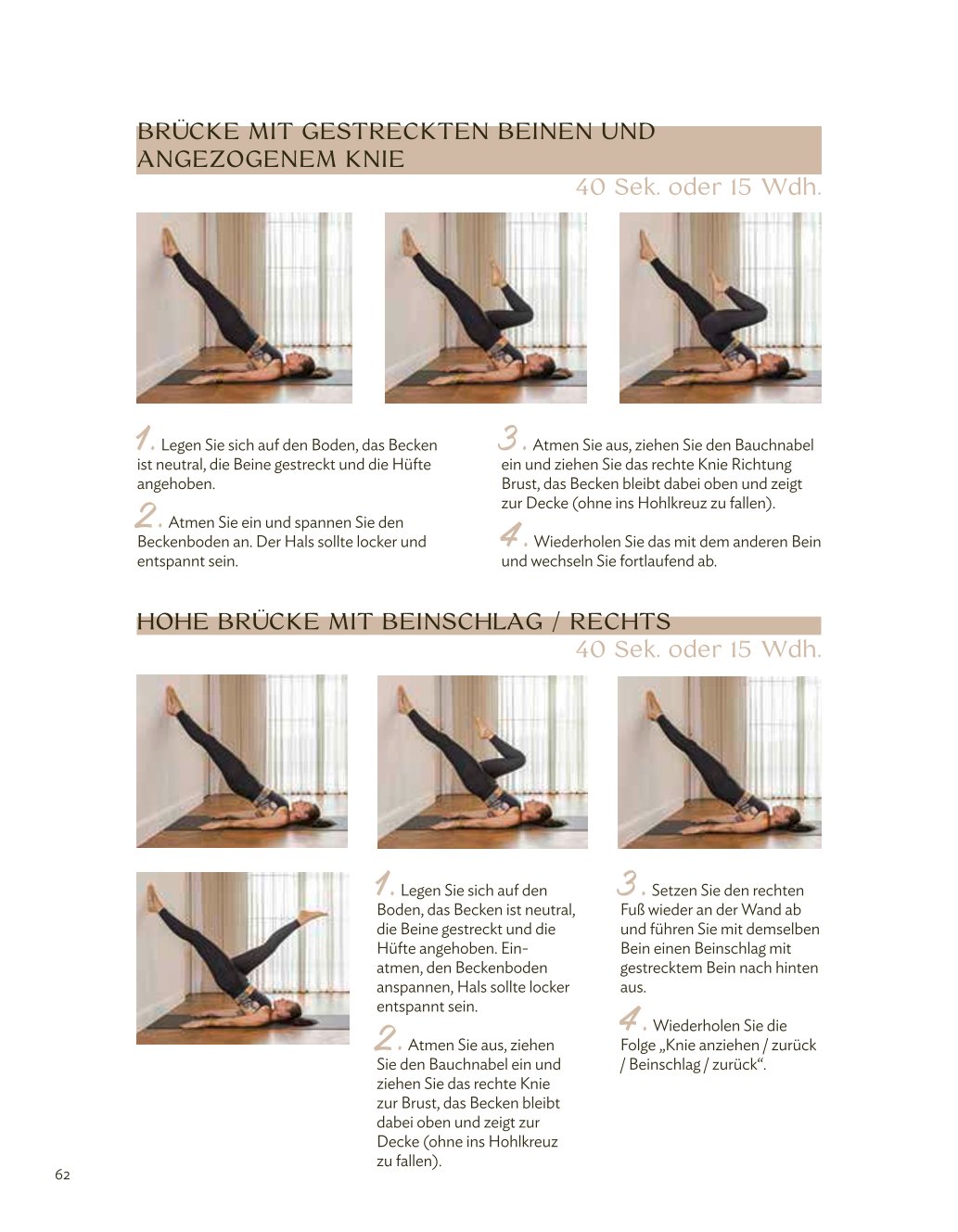 BRÜCKE MIT GESTRECKTEN BEINEN UND ANGEZOGENEM KNIE

40 Sek. oder 15 Wdh.

1. Legen Sie sich auf den Boden, das Becken ist neutral, die Beine gestreckt und die Hüfte angehoben.

2. Atmen Sie ein und spannen Sie den Beckenboden an. Der Hals sollte locker und entspannt sein.

3. Atmen Sie aus, ziehen Sie den Bauchnabel ein und ziehen Sie das rechte Knie Richtung Brust, das Becken bleibt dabei oben und zeigt zur Decke (ohne ins Hohlkreuz zu fallen).

4. Wiederholen Sie das mit dem anderen Bein und wechseln Sie fortlaufend ab.

HOHE BRÜCKE MIT BEINSCHLAG / RECHTS

40 Sek. oder 15 Wdh.

1. Legen Sie sich auf den Boden, das Becken ist neutral, die Beine gestreckt und die Hüfte angehoben. Einatmen, den Beckenboden anspannen, Hals sollte locker entspannt sein.

2. Atmen Sie aus, ziehen Sie den Bauchnabel ein und ziehen Sie das rechte Knie zur Brust, das Becken bleibt dabei oben und zeigt zur Decke (ohne ins Hohlkreuz zu fallen).

3. Setzen Sie den rechten Fuß wieder an der Wand ab und führen Sie mit demselben Bein einen Beinschlag mit gestrecktem Bein nach hinten aus.

4. Wiederholen Sie die Folge „Knie anziehen / zurück / Beinschlag / zurück“.

62