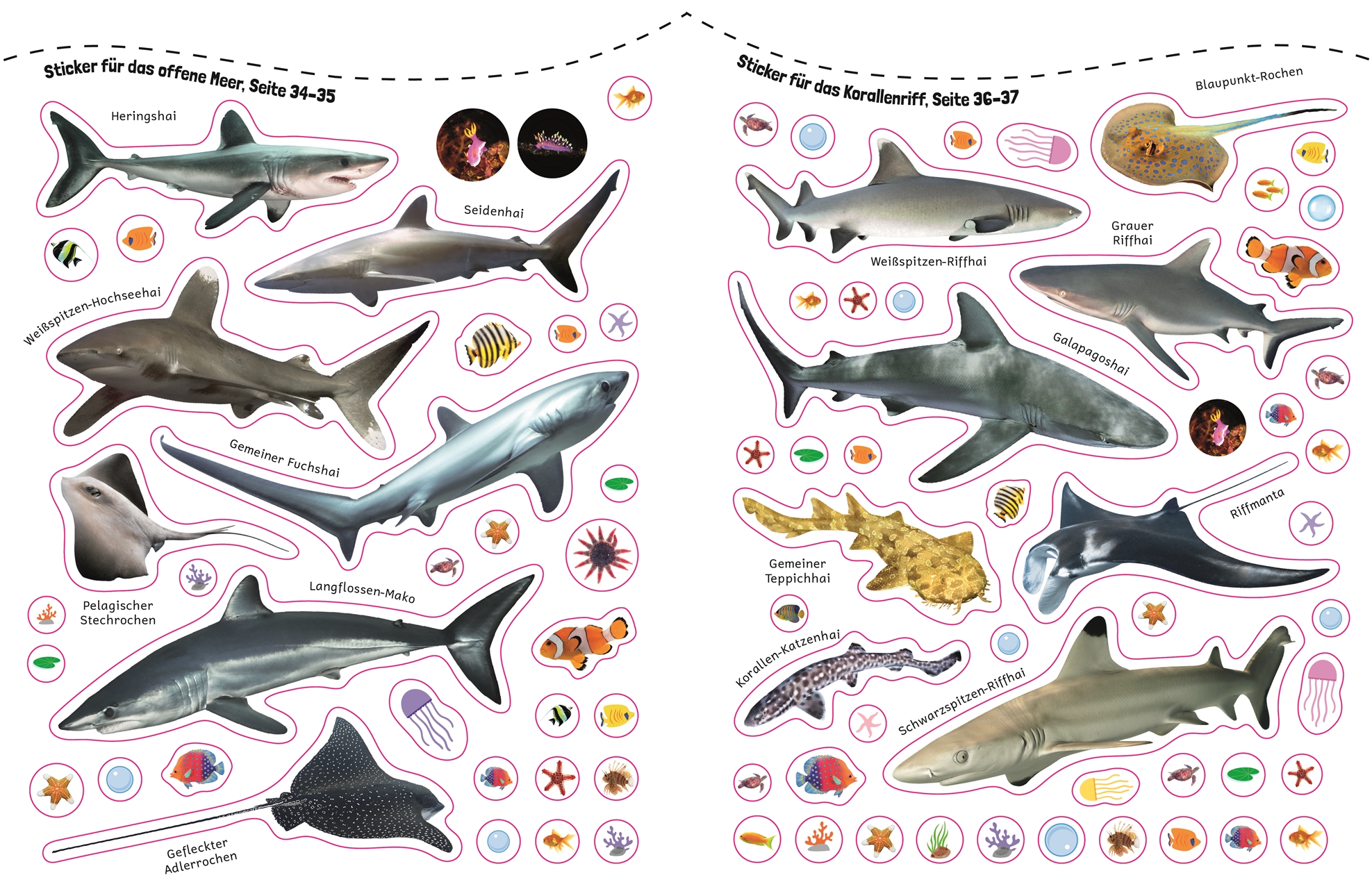 Sticker für das offene Meer, Seite 34–35

Heringshai

Seidenhai

Weißspitzen-Hochseehai

Gemeiner Fuchshai

Pelagischer Stechrochen

Langflossen-Mako

Gefleckter Adlerrochen

Sticker für das Korallenriff, Seite 36–37

Blaupunkt-Rochen

Weißspitzen-Riffhai

Grauer Riffhai

Galapagoshai

Riffmanta

Gemeiner Teppichhai

Korallen-Katzenhai

Schwarzspitzen-Riffhai