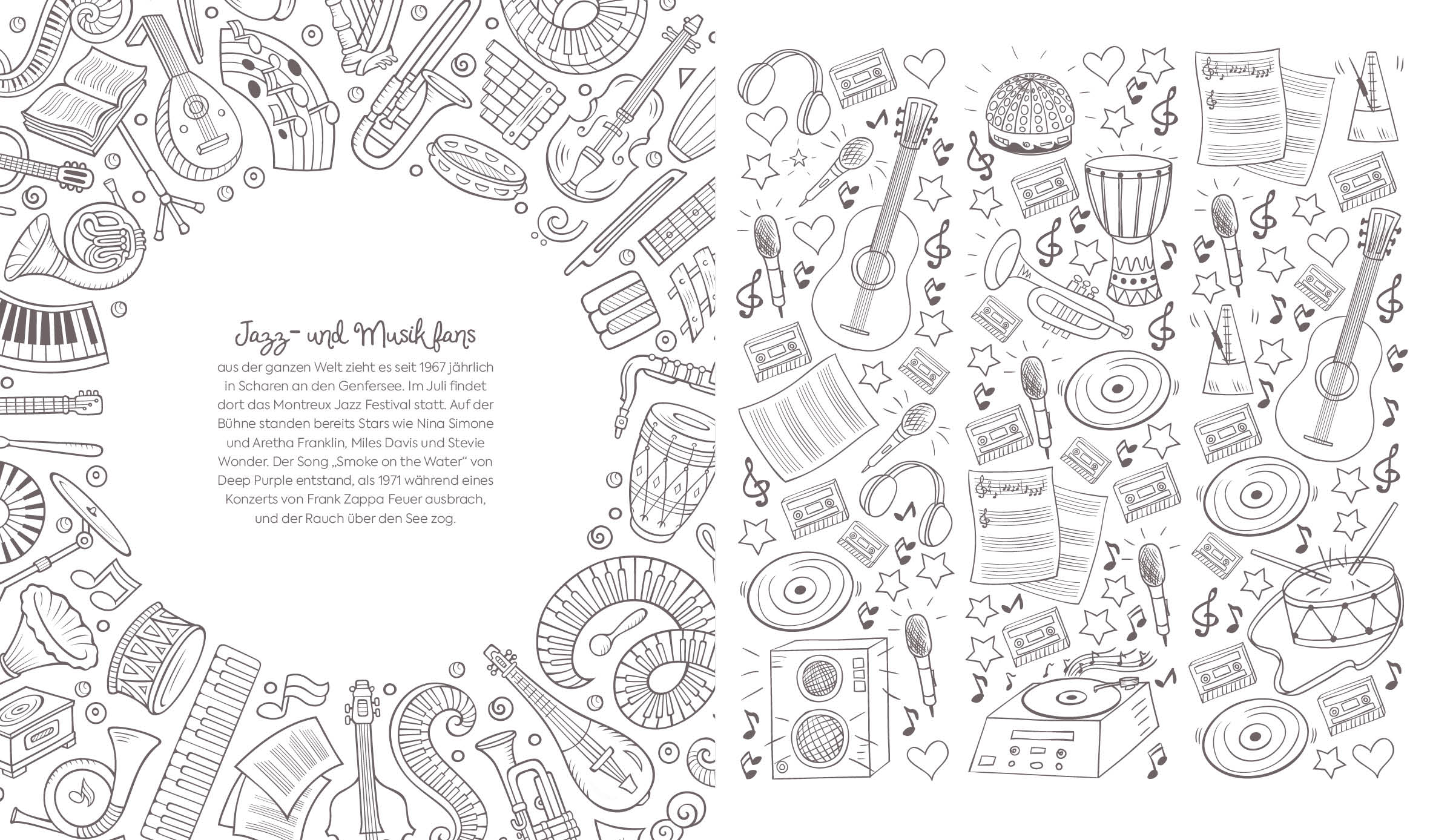 Jazz- und Musikfans

aus der ganzen Welt zieht es seit 1967 jährlich in Scharen an den Genfersee. Im Juli findet dort das Montreux Jazz Festival statt. Auf der Bühne standen bereits Stars wie Nina Simone und Aretha Franklin, Miles Davis und Stevie Wonder. Der Song „Smoke on the Water“ von Deep Purple entstand, als 1971 während eines Konzerts von Frank Zappa Feuer ausbrach, und der Rauch über den See zog.