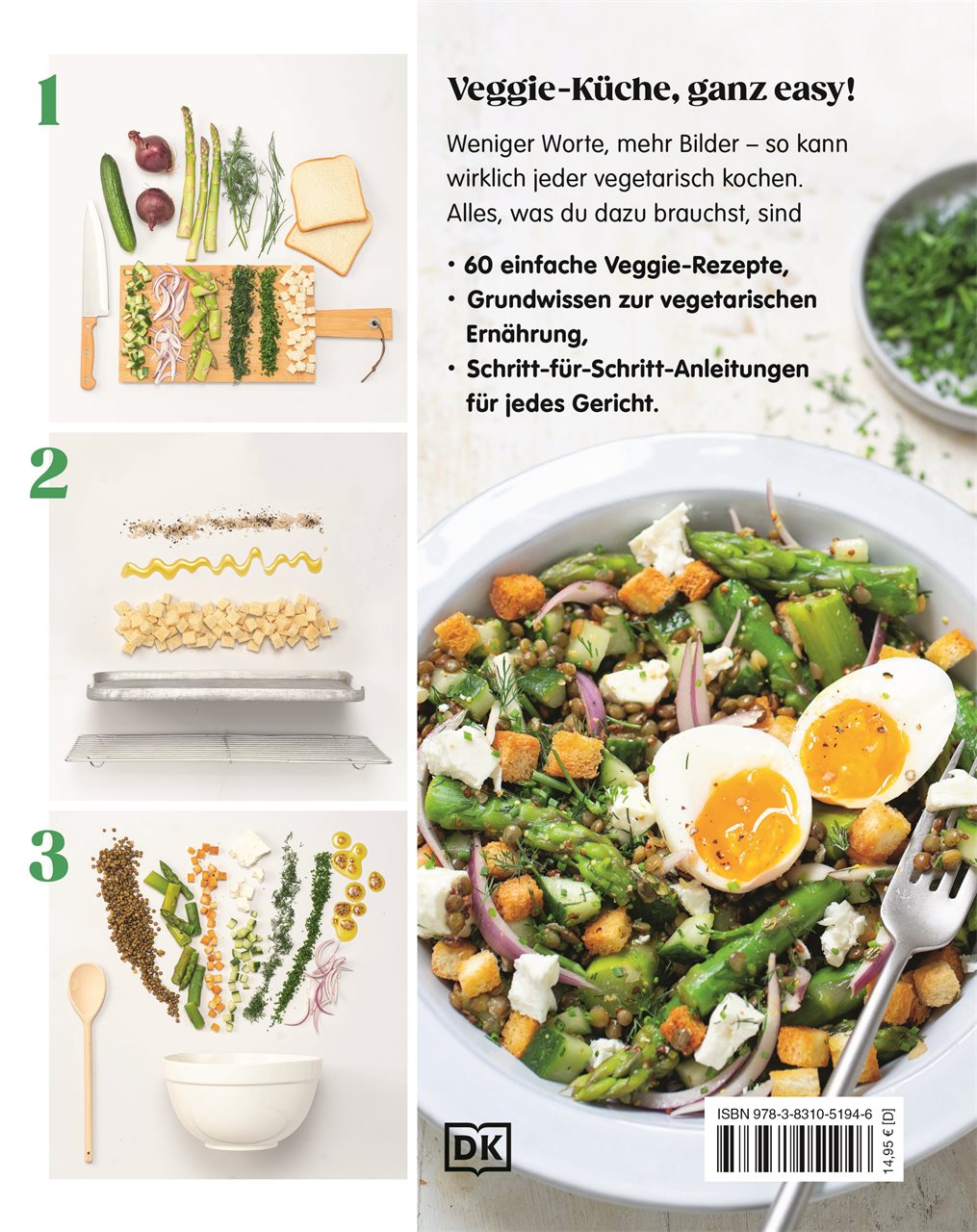 1

2

3

Veggie-Küche, ganz easy!

Weniger Worte, mehr Bilder – so kann wirklich jeder vegetarisch kochen. Alles, was du dazu brauchst, sind

• 60 einfache Veggie-Rezepte,
• Grundwissen zur vegetarischen Ernährung,
• Schritt-für-Schritt-Anleitungen für jedes Gericht.

DK

ISBN 978-3-8310-5194-6

14,95 € [D]