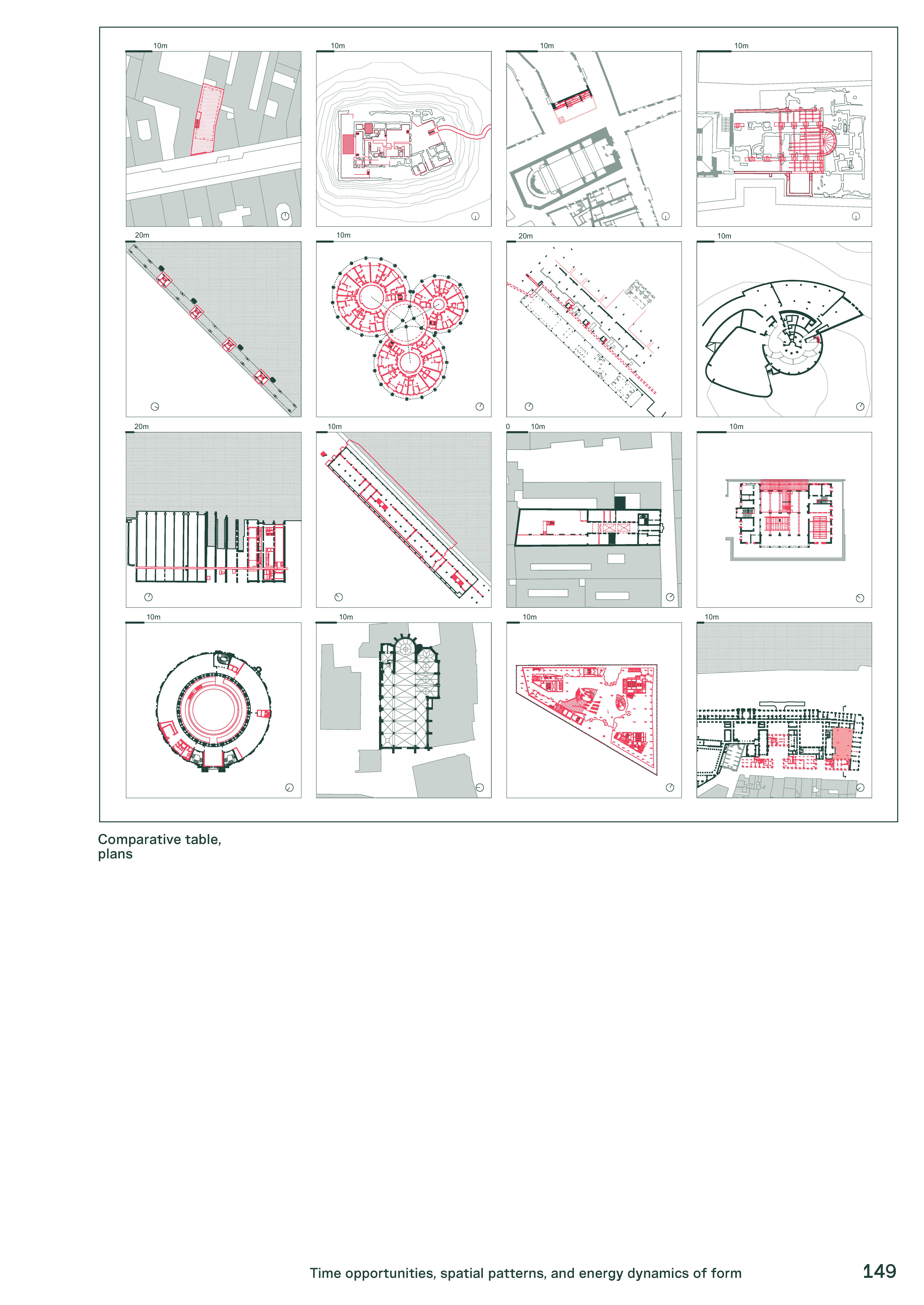 10m

10m

10m

10m

20m

10m

20m

10m

20m

10m

0 10m

10m

10m

10m

10m

10m

Comparative table, plans

Time opportunities, spatial patterns, and energy dynamics of form

149