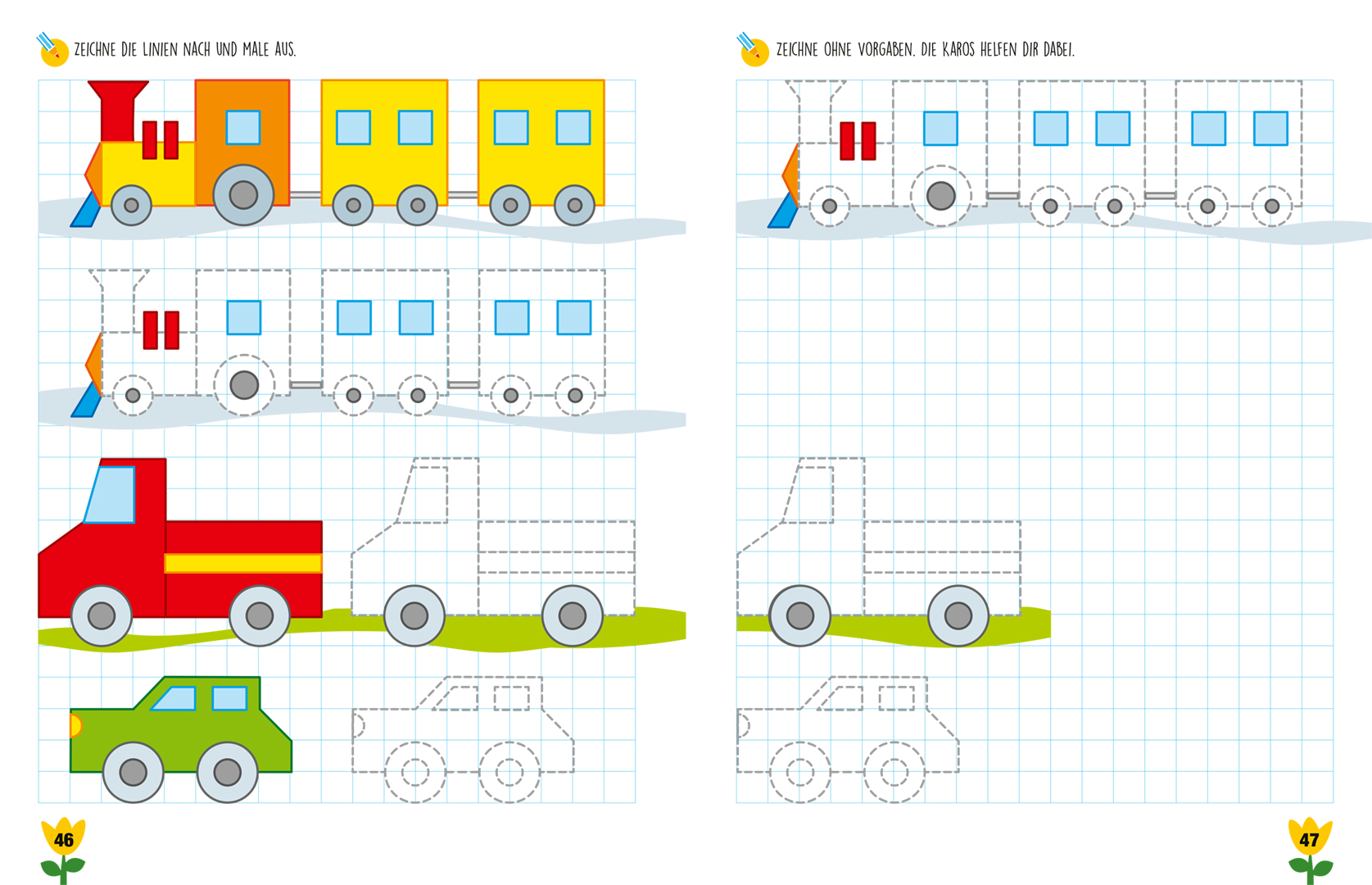 ZEICHNE DIE LINIEN NACH UND MALE AUS.

46

ZEICHNE OHNE VORGABEN. DIE KAROS HELFEN DIR DABEI.

47