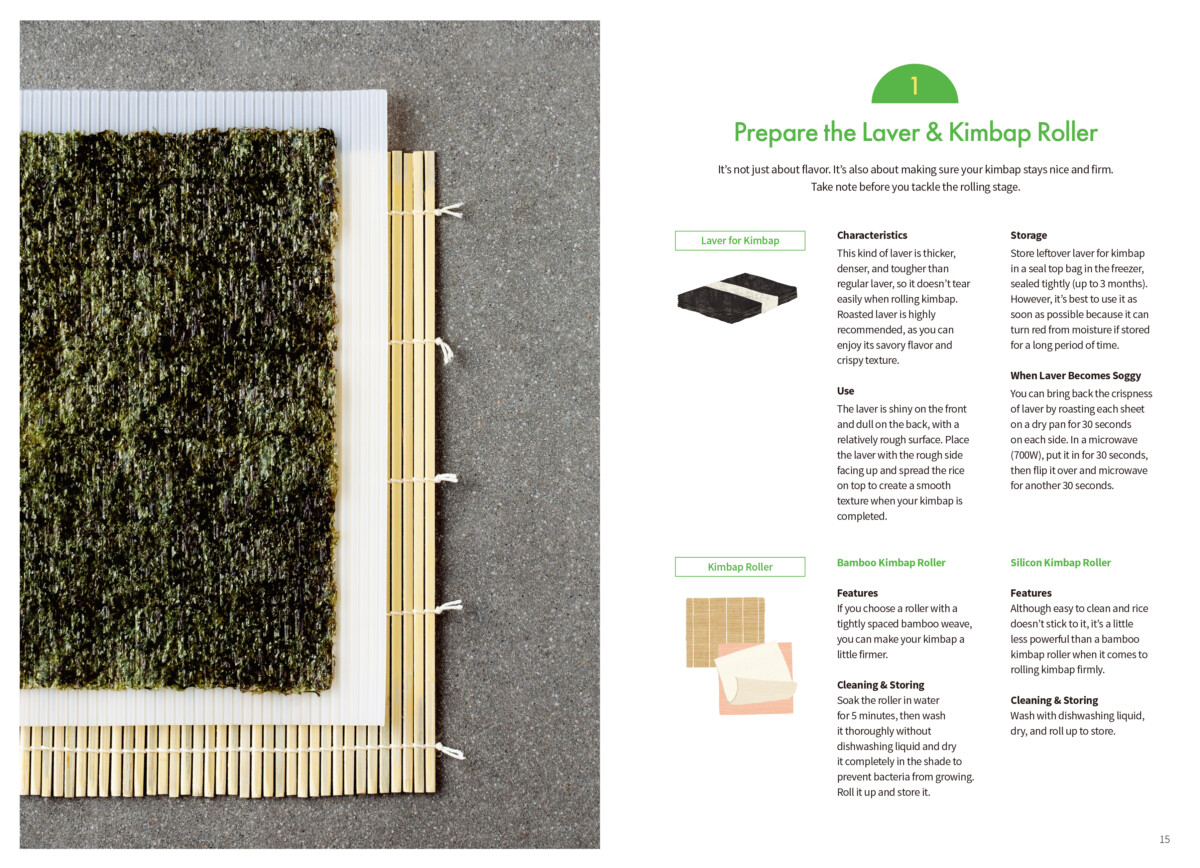 1

Prepare the Laver & Kimbap Roller

It's not just about flavor. It's also about making sure your kimbap stays nice and firm. Take note before you tackle the rolling stage.

Laver for Kimbap

Characteristics
This kind of laver is thicker, denser, and tougher than regular laver, so it doesn't tear easily when rolling kimbap. Roasted laver is highly recommended, as you can enjoy its savory flavor and crispy texture.

Use
The laver is shiny on the front and dull on the back, with a relatively rough surface. Place the laver with the rough side facing up and spread the rice on top to create a smooth texture when your kimbap is completed.

Storage
Store leftover laver for kimbap in a seal top bag in the freezer, sealed tightly (up to 3 months). However, it's best to use it as soon as possible because it can turn red from moisture if stored for a long period of time.

When Laver Becomes Soggy
You can bring back the crispness of laver by roasting each sheet on a dry pan for 30 seconds on each side. In a microwave (700W), put it in for 30 seconds, then flip it over and microwave for another 30 seconds.

Kimbap Roller

Bamboo Kimbap Roller

Features
If you choose a roller with a tightly spaced bamboo weave, you can make your kimbap a little firmer.

Cleaning & Storing
Soak the roller in water for 5 minutes, then wash it thoroughly without dishwashing liquid and dry it completely in the shade to prevent bacteria from growing. Roll it up and store it.

Silicon Kimbap Roller

Features
Although easy to clean and rice doesn't stick to it, it's a little less powerful than a bamboo kimbap roller when it comes to rolling kimbap firmly.

Cleaning & Storing
Wash with dishwashing liquid, dry, and roll up to store.

15