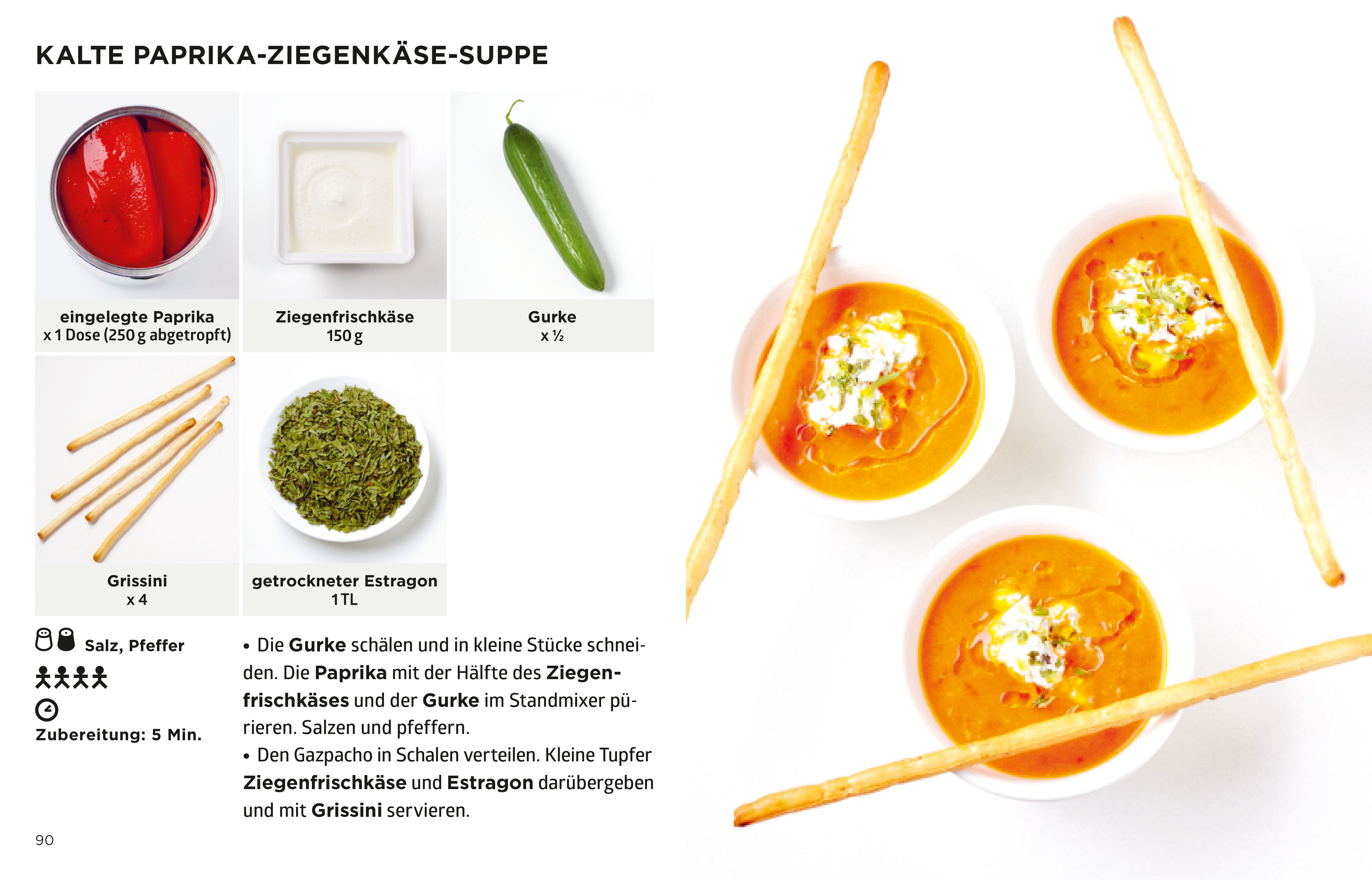 KALTE PAPRIKA-ZIEGENKÄSE-SUPPE

eingelegte Paprika
x 1 Dose (250 g abgetropft)

Ziegenfrischkäse
150 g

Gurke
x ½

Grissini
x 4

getrockneter Estragon
1 TL

Salz, Pfeffer

Zubereitung: 5 Min.

• Die Gurke schälen und in kleine Stücke schneiden. Die Paprika mit der Hälfte des Ziegenfrischkäses und der Gurke im Standmixer pürieren. Salzen und pfeffern.
• Den Gazpacho in Schalen verteilen. Kleine Tupfer Ziegenfrischkäse und Estragon darübergeben und mit Grissini servieren.

90