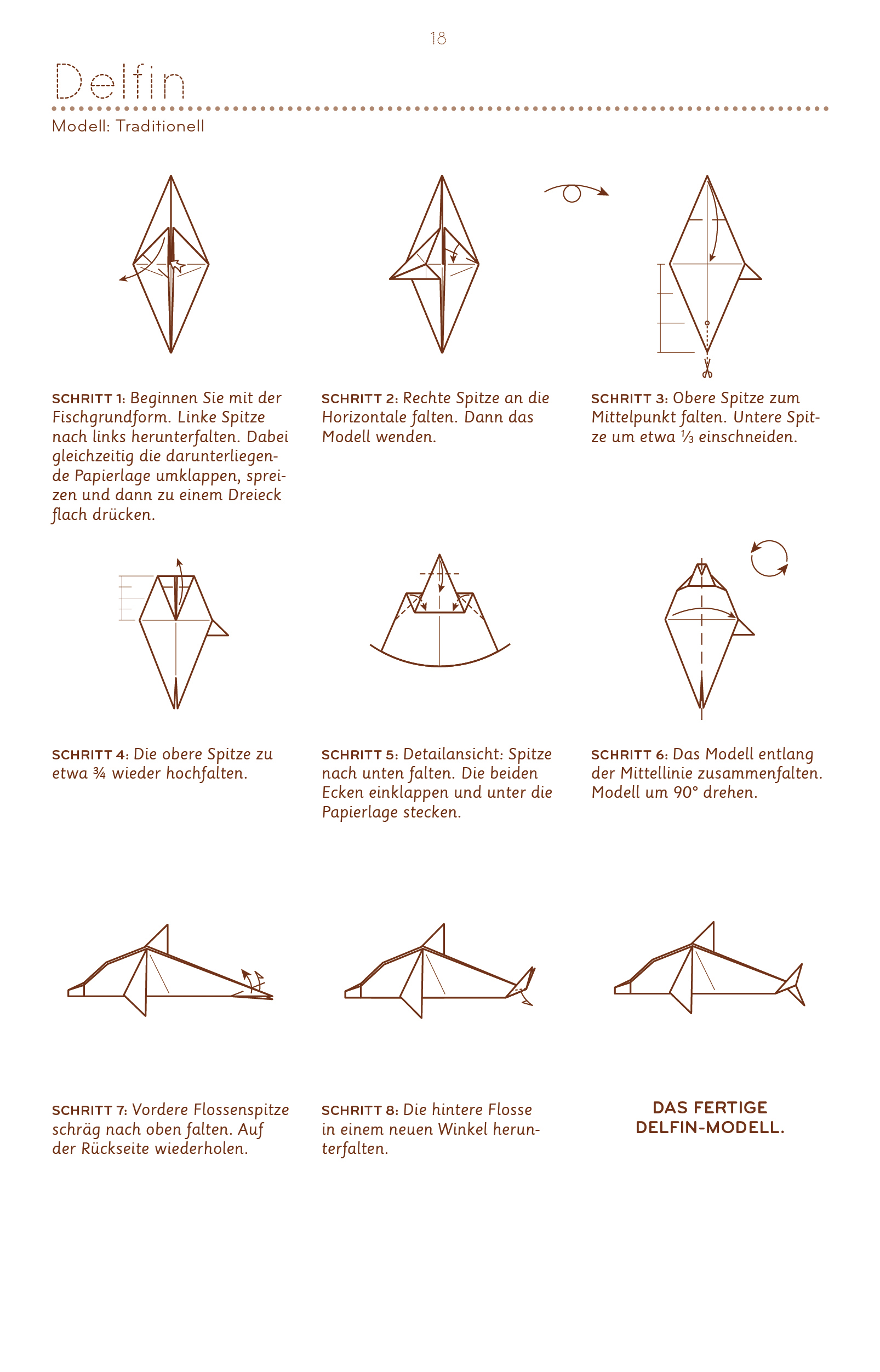 18

Delfin

Modell: Traditionell

SCHRITT 1: Beginnen Sie mit der Fischgrundform. Linke Spitze nach links herunterfalten. Dabei gleichzeitig die darunterliegende Papierlage umklappen, spreizen und dann zu einem Dreieck flach drücken.

SCHRITT 2: Rechte Spitze an die Horizontale falten. Dann das Modell wenden.

SCHRITT 3: Obere Spitze zum Mittelpunkt falten. Untere Spitze um etwa ⅓ einschneiden.

SCHRITT 4: Die obere Spitze zu etwa ¾ wieder hochfalten.

SCHRITT 5: Detailansicht: Spitze nach unten falten. Die beiden Ecken einklappen und unter die Papierlage stecken.

SCHRITT 6: Das Modell entlang der Mittellinie zusammenfalten. Modell um 90° drehen.

SCHRITT 7: Vordere Flossenspitze schräg nach oben falten. Auf der Rückseite wiederholen.

SCHRITT 8: Die hintere Flosse in einem neuen Winkel herunterfalten.

DAS FERTIGE DELFIN-MODELL.