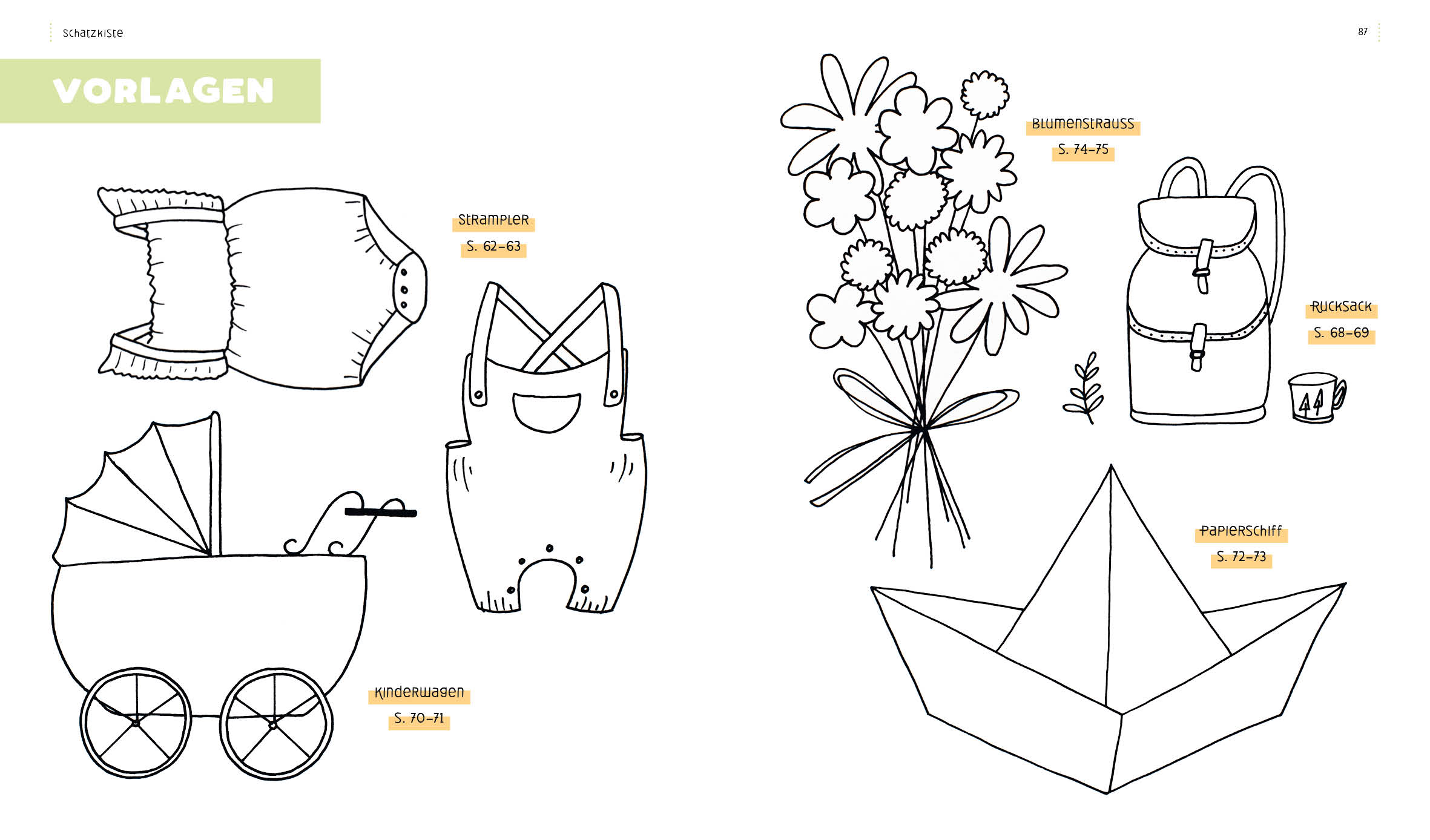 Schatzkiste

VORLAGEN

Strampler
S. 62–63

Kinderwagen
S. 70–71

87

Blumenstrauss
S. 74–75

Rucksack
S. 68–69

Papierschiff
S. 72–73