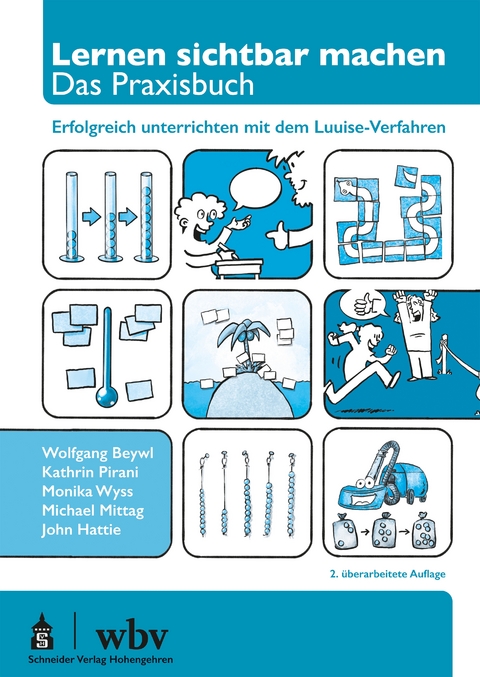 Lernen sichtbar machen
Das Praxisbuch

Erfolgreich unterrichten mit dem Luuise-Verfahren

Wolfgang Beywl
Kathrin Pirani
Monika Wyss
Michael Mittag
John Hattie

2. überarbeitete Auflage

wbv

Schneider Verlag Hohengehren