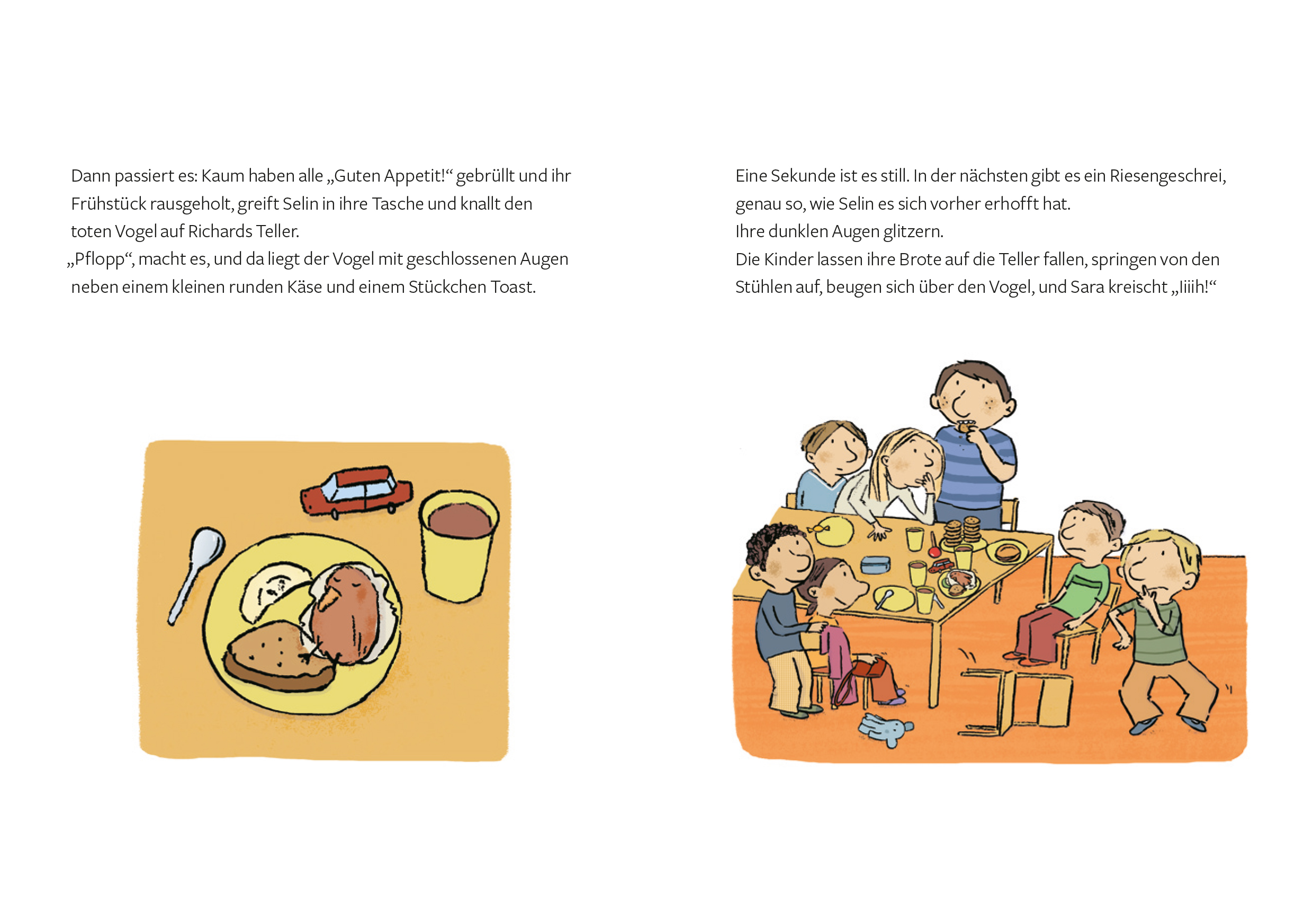 Dann passiert es: Kaum haben alle „Guten Appetit!“ gebrüllt und ihr Frühstück rausgeholt, greift Selin in ihre Tasche und knallt den toten Vogel auf Richards Teller.
„Pflopp“, macht es, und da liegt der Vogel mit geschlossenen Augen neben einem kleinen runden Käse und einem Stückchen Toast.

Eine Sekunde ist es still. In der nächsten gibt es ein Riesengeschrei, genau so, wie Selin es sich vorher erhofft hat.
Ihre dunklen Augen glitzern.
Die Kinder lassen ihre Brote auf die Teller fallen, springen von den Stühlen auf, beugen sich über den Vogel, und Sara kreischt „Iiiih!“