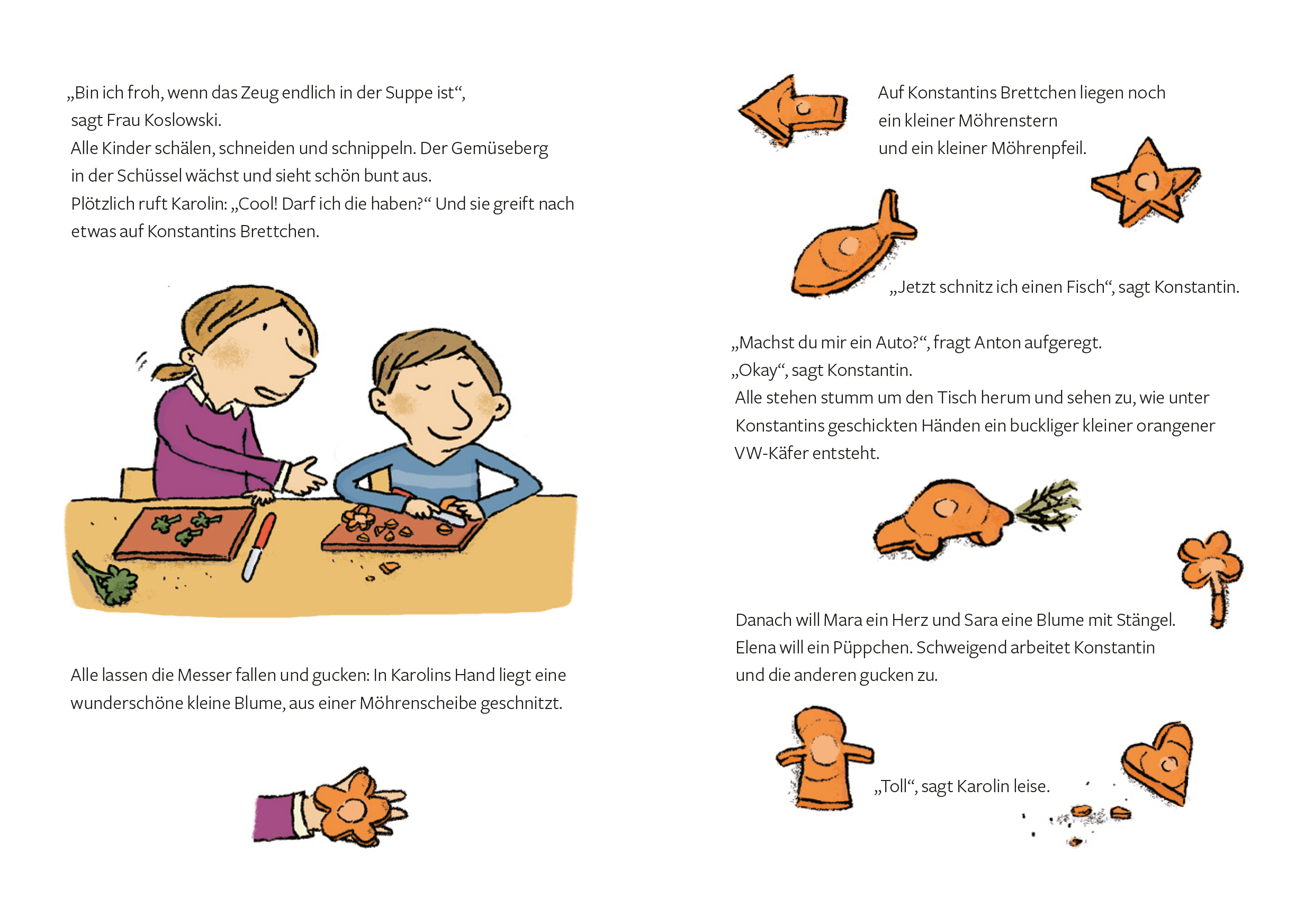 „Bin ich froh, wenn das Zeug endlich in der Suppe ist“, sagt Frau Koslowski.
Alle Kinder schälen, schneiden und schnippeln. Der Gemüseberg in der Schüssel wächst und sieht schön bunt aus.
Plötzlich ruft Karolin: „Cool! Darf ich die haben?“ Und sie greift nach etwas auf Konstantins Brettchen.

Alle lassen die Messer fallen und gucken: In Karolins Hand liegt eine wunderschöne kleine Blume, aus einer Möhrenscheibe geschnitzt.

Auf Konstantins Brettchen liegen noch ein kleiner Möhrenstern und ein kleiner Möhrenpfeil.

„Jetzt schnitz ich einen Fisch“, sagt Konstantin.

„Machst du mir ein Auto?“, fragt Anton aufgeregt.
„Okay“, sagt Konstantin.
Alle stehen stumm um den Tisch herum und sehen zu, wie unter Konstantins geschickten Händen ein buckliger kleiner orangener VW-Käfer entsteht.

Danach will Mara ein Herz und Sara eine Blume mit Stängel. Elena will ein Püppchen. Schweigend arbeitet Konstantin und die anderen gucken zu.

„Toll“, sagt Karolin leise.