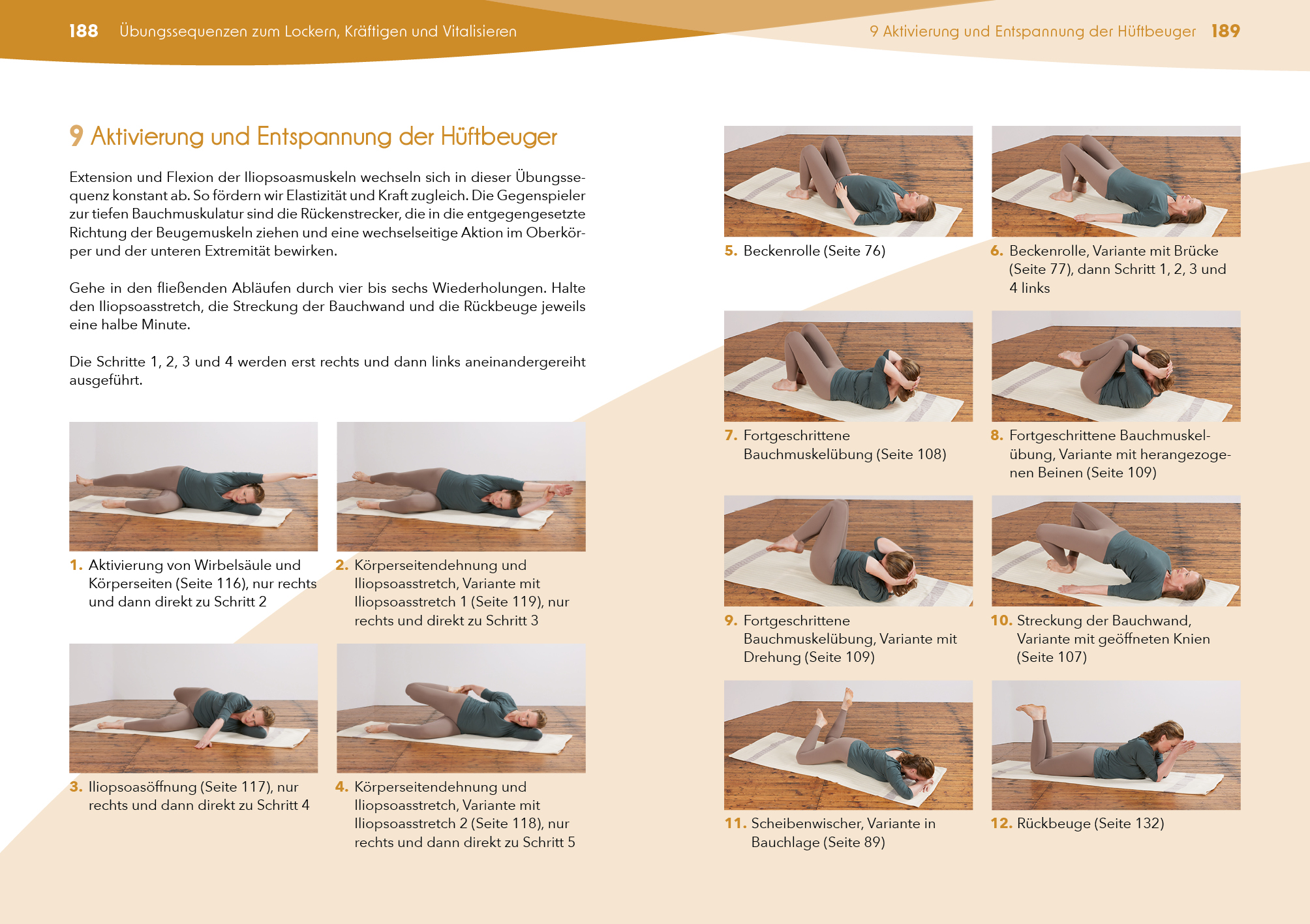 188 Übungssequenzen zum Lockern, Kräftigen und Vitalisieren

9 Aktivierung und Entspannung der Hüftbeuger

Extension und Flexion der Iliopsoasmuskeln wechseln sich in dieser Übungssequenz konstant ab. So fördern wir Elastizität und Kraft zugleich. Die Gegenspieler zur tiefen Bauchmuskulatur sind die Rückenstrecker, die in die entgegengesetzte Richtung der Beugemuskeln ziehen und eine wechselseitige Aktion im Oberkörper und der unteren Extremität bewirken.

Gehe in den fließenden Abläufen durch vier bis sechs Wiederholungen. Halte den Iliopsoasstretch, die Streckung der Bauchwand und die Rückbeuge jeweils eine halbe Minute.

Die Schritte 1, 2, 3 und 4 werden erst rechts und dann links aneinandergereiht ausgeführt.

1. Aktivierung von Wirbelsäule und Körperseiten (Seite 116), nur rechts und dann direkt zu Schritt 2

2. Körperseitendehnung und Iliopsoasstretch, Variante mit Iliopsoasstretch 1 (Seite 119), nur rechts und direkt zu Schritt 3

3. Iliopsoasöffnung (Seite 117), nur rechts und dann direkt zu Schritt 4

4. Körperseitendehnung und Iliopsoasstretch, Variante mit Iliopsoasstretch 2 (Seite 118), nur rechts und dann direkt zu Schritt 5

9 Aktivierung und Entspannung der Hüftbeuger 189

5. Beckenrolle (Seite 76)

6. Beckenrolle, Variante mit Brücke (Seite 77), dann Schritt 1, 2, 3 und 4 links

7. Fortgeschrittene Bauchmuskelübung (Seite 108)

8. Fortgeschrittene Bauchmuskelübung, Variante mit herangezogenen Beinen (Seite 109)

9. Fortgeschrittene Bauchmuskelübung, Variante mit Drehung (Seite 109)

10. Streckung der Bauchwand, Variante mit geöffneten Knien (Seite 107)

11. Scheibenwischer, Variante in Bauchlage (Seite 89)

12. Rückbeuge (Seite 132)