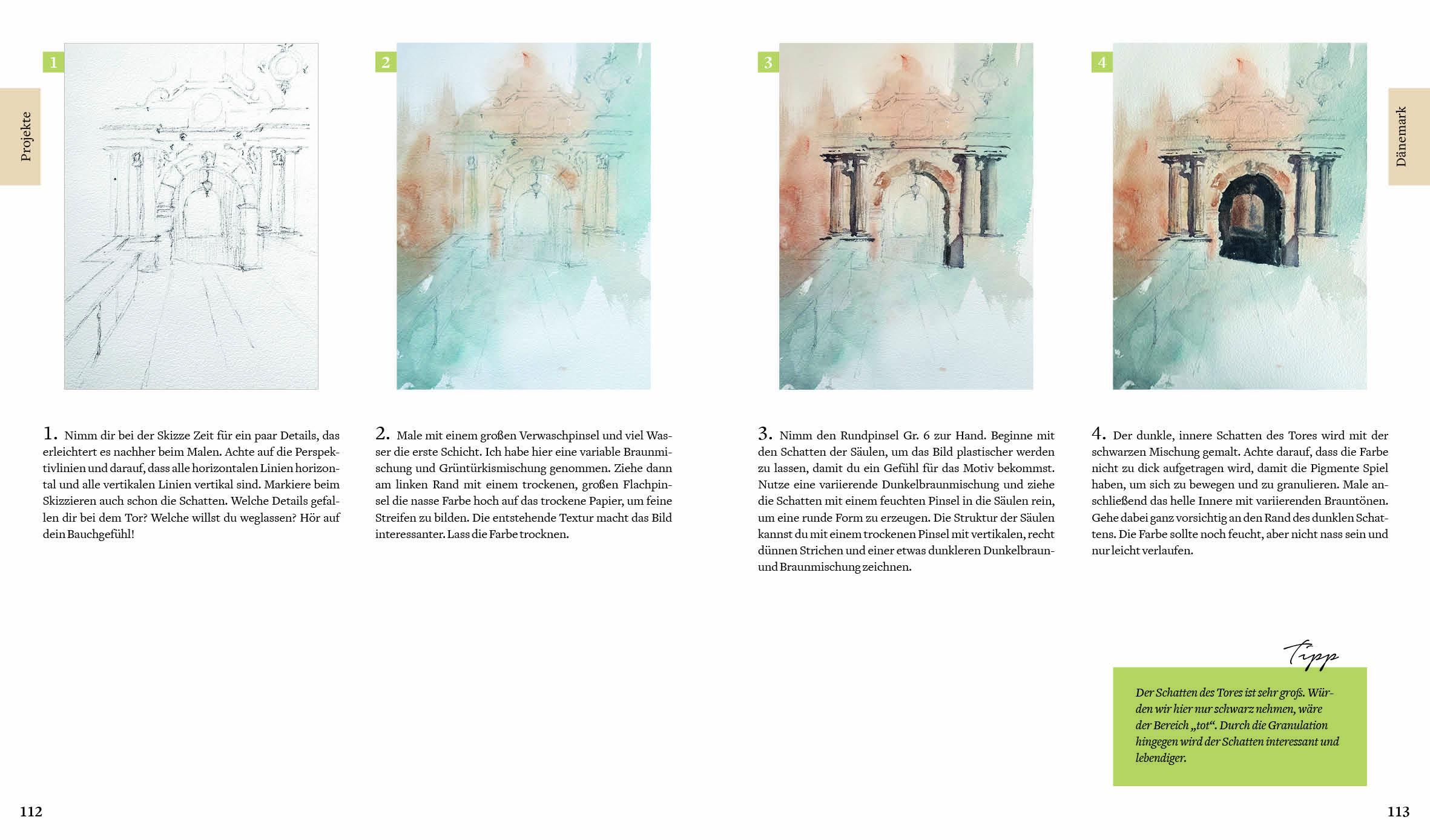 Projekte

1

2

1. Nimm dir bei der Skizze Zeit für ein paar Details, das erleichtert es nachher beim Malen. Achte auf die Perspektivlinien und darauf, dass alle horizontalen Linien horizontal und alle vertikalen Linien vertikal sind. Markiere beim Skizzieren auch schon die Schatten. Welche Details gefallen dir bei dem Tor? Welche willst du weglassen? Hör auf dein Bauchgefühl!

2. Male mit einem großen Verwaschpinsel und viel Wasser die erste Schicht. Ich habe hier eine variable Braunmischung und Grüntürkismischung genommen. Ziehe dann am linken Rand mit einem trockenen, großen Flachpinsel die nasse Farbe hoch auf das trockene Papier, um feine Streifen zu bilden. Die entstehende Textur macht das Bild interessanter. Lass die Farbe trocknen.

112

Dänemark

3

4

3. Nimm den Rundpinsel Gr. 6 zur Hand. Beginne mit den Schatten der Säulen, um das Bild plastischer werden zu lassen, damit du ein Gefühl für das Motiv bekommst. Nutze eine variierende Dunkelbraunmischung und ziehe die Schatten mit einem feuchten Pinsel in die Säulen rein, um eine runde Form zu erzeugen. Die Struktur der Säulen kannst du mit einem trockenen Pinsel mit vertikalen, recht dünnen Strichen und einer etwas dunkleren Dunkelbraun- und Braunmischung zeichnen.

4. Der dunkle, innere Schatten des Tores wird mit der schwarzen Mischung gemalt. Achte darauf, dass die Farbe nicht zu dick aufgetragen wird, damit die Pigmente Spiel haben, um sich zu bewegen und zu granulieren. Male anschließend das helle Innere mit variierenden Brauntönen. Gehe dabei ganz vorsichtig an den Rand des dunklen Schattens. Die Farbe sollte noch feucht, aber nicht nass sein und nur leicht verlaufen.

Tipp

Der Schatten des Tores ist sehr groß. Würden wir hier nur schwarz nehmen, wäre der Bereich „tot“. Durch die Granulation hingegen wird der Schatten interessant und lebendiger.

113