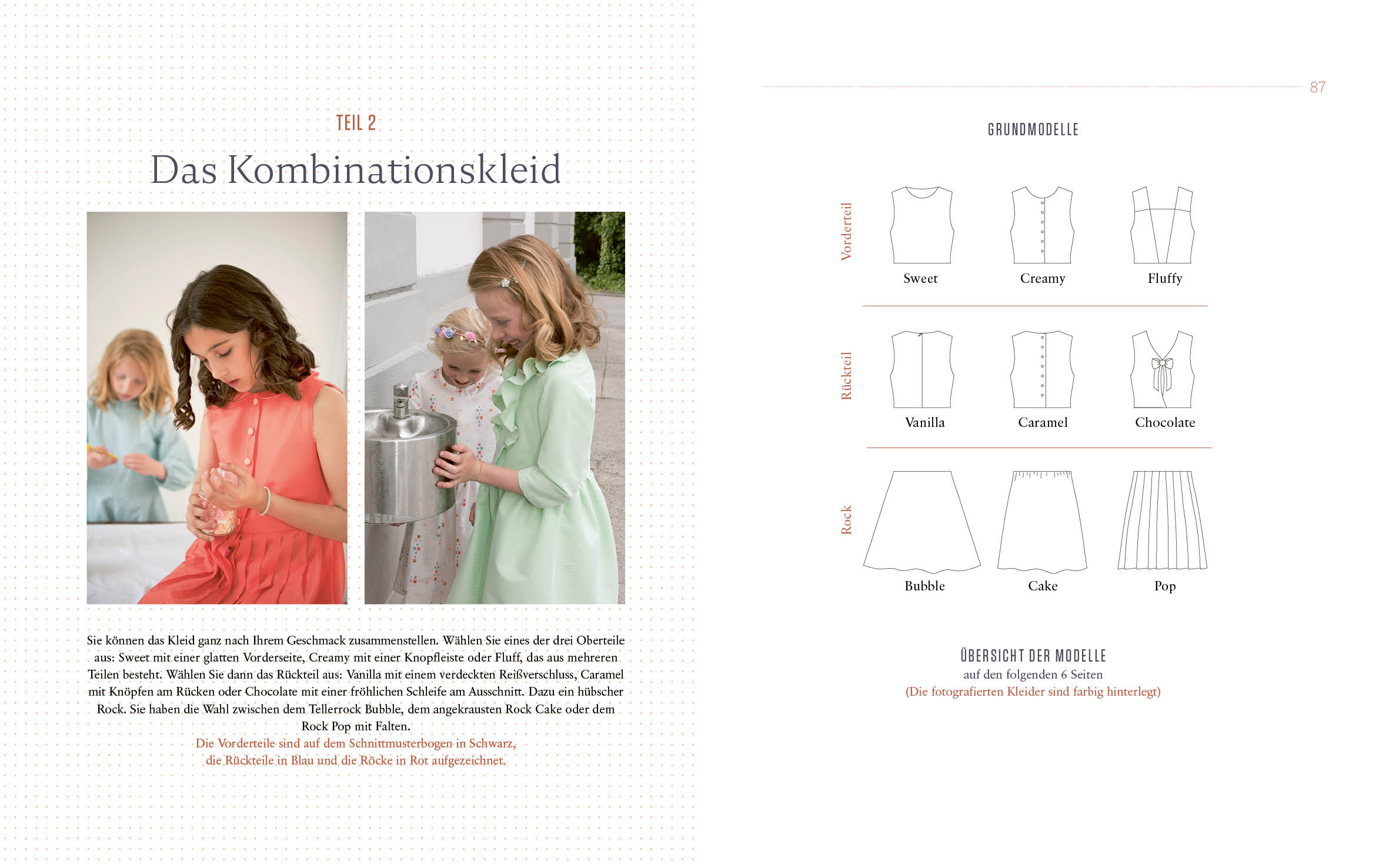 TEIL 2

Das Kombinationskleid

Sie können das Kleid ganz nach Ihrem Geschmack zusammenstellen. Wählen Sie eines der drei Oberteile aus: Sweet mit einer glatten Vorderseite, Creamy mit einer Knopfleiste oder Fluff, das aus mehreren Teilen besteht. Wählen Sie dann das Rückteil aus: Vanilla mit einem verdeckten Reißverschluss, Caramel mit Knöpfen am Rücken oder Chocolate mit einer fröhlichen Schleife am Ausschnitt. Dazu ein hübscher Rock. Sie haben die Wahl zwischen dem Tellerrock Bubble, dem angekrausten Rock Cake oder dem Rock Pop mit Falten.
Die Vorderteile sind auf dem Schnittmusterbogen in Schwarz, die Rückteile in Blau und die Röcke in Rot aufgezeichnet.

87

GRUNDMODELLE

Vorderteil

Sweet

Creamy

Fluffy

Rückteil

Vanilla

Caramel

Chocolate

Rock

Bubble

Cake

Pop

ÜBERSICHT DER MODELLE
auf den folgenden 6 Seiten
(Die fotografierten Kleider sind farbig hinterlegt)