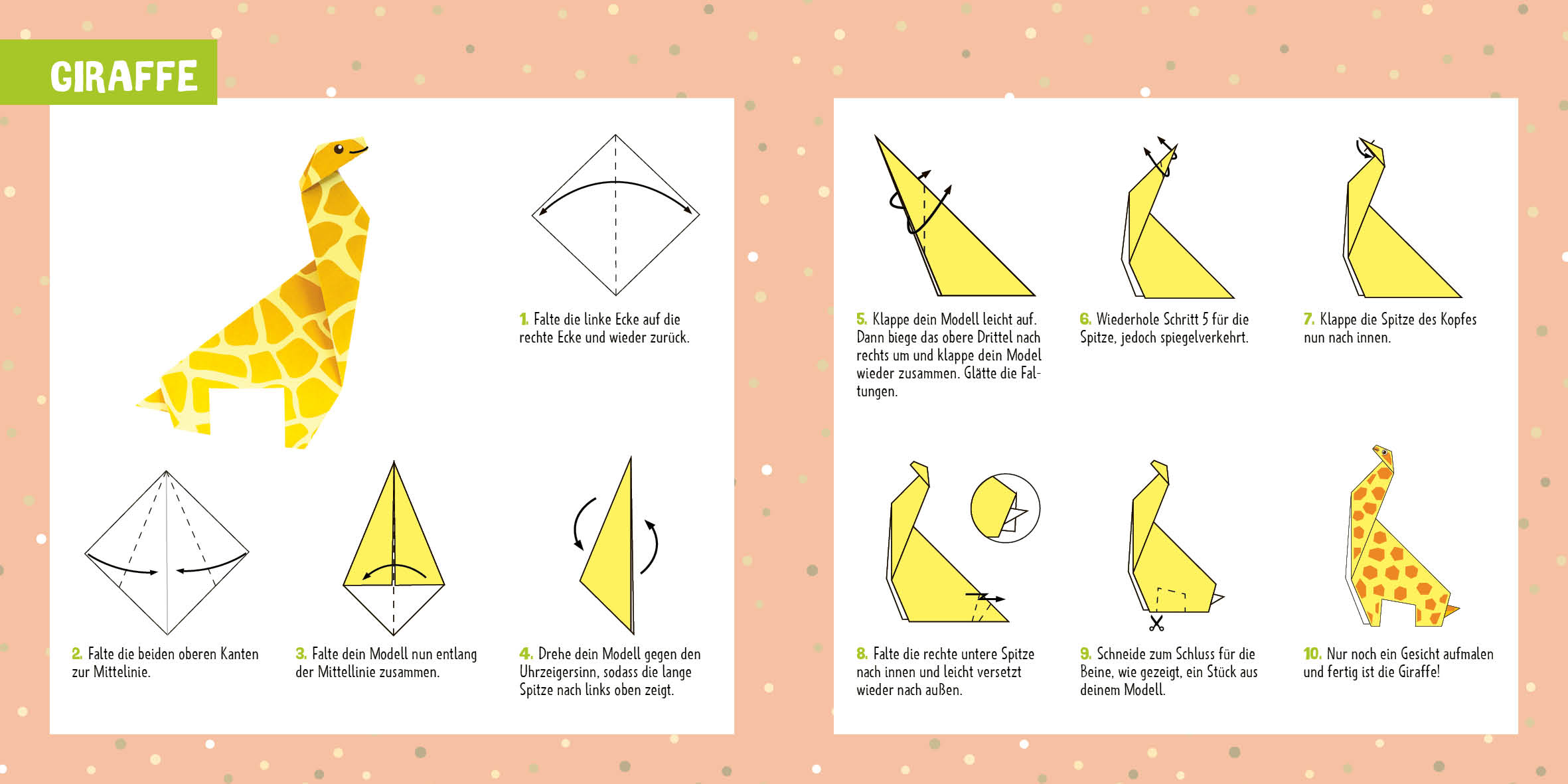 GIRAFFE

1. Falte die linke Ecke auf die rechte Ecke und wieder zurück.

2. Falte die beiden oberen Kanten zur Mittelinie.

3. Falte dein Modell nun entlang der Mittellinie zusammen.

4. Drehe dein Modell gegen den Uhrzeigersinn, sodass die lange Spitze nach links oben zeigt.

5. Klappe dein Modell leicht auf. Dann biege das obere Drittel nach rechts um und klappe dein Model wieder zusammen. Glätte die Faltungen.

6. Wiederhole Schritt 5 für die Spitze, jedoch spiegelverkehrt.

7. Klappe die Spitze des Kopfes nun nach innen.

8. Falte die rechte untere Spitze nach innen und leicht versetzt wieder nach außen.

9. Schneide zum Schluss für die Beine, wie gezeigt, ein Stück aus deinem Modell.

10. Nur noch ein Gesicht aufmalen und fertig ist die Giraffe!