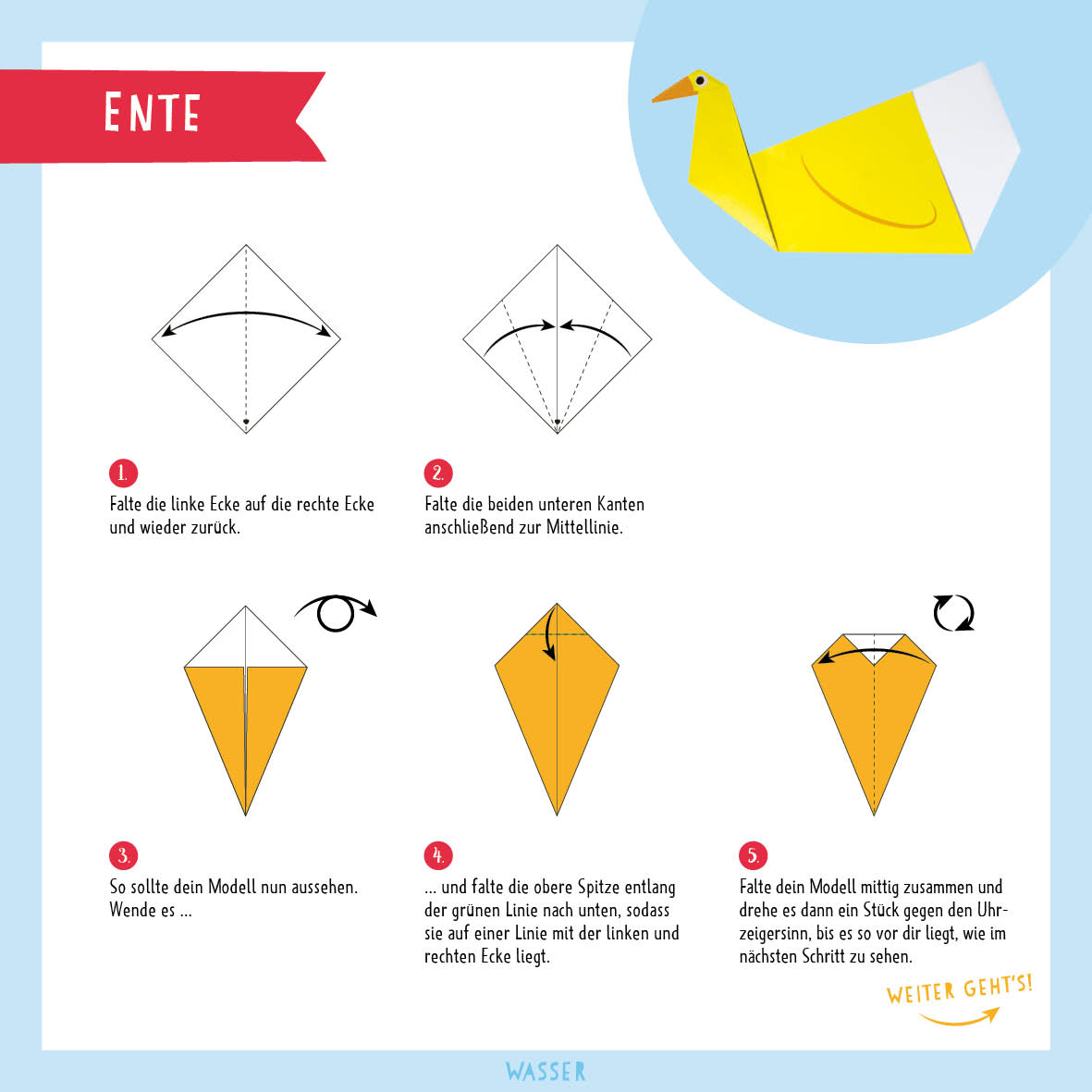 ENTE

1.
Falte die linke Ecke auf die rechte Ecke und wieder zurück.

2.
Falte die beiden unteren Kanten anschließend zur Mittellinie.

3.
So sollte dein Modell nun aussehen. Wende es ...

4.
... und falte die obere Spitze entlang der grünen Linie nach unten, sodass sie auf einer Linie mit der linken und rechten Ecke liegt.

5.
Falte dein Modell mittig zusammen und drehe es dann ein Stück gegen den Uhrzeigersinn, bis es so vor dir liegt, wie im nächsten Schritt zu sehen.

WEITER GEHT'S!

WASSER