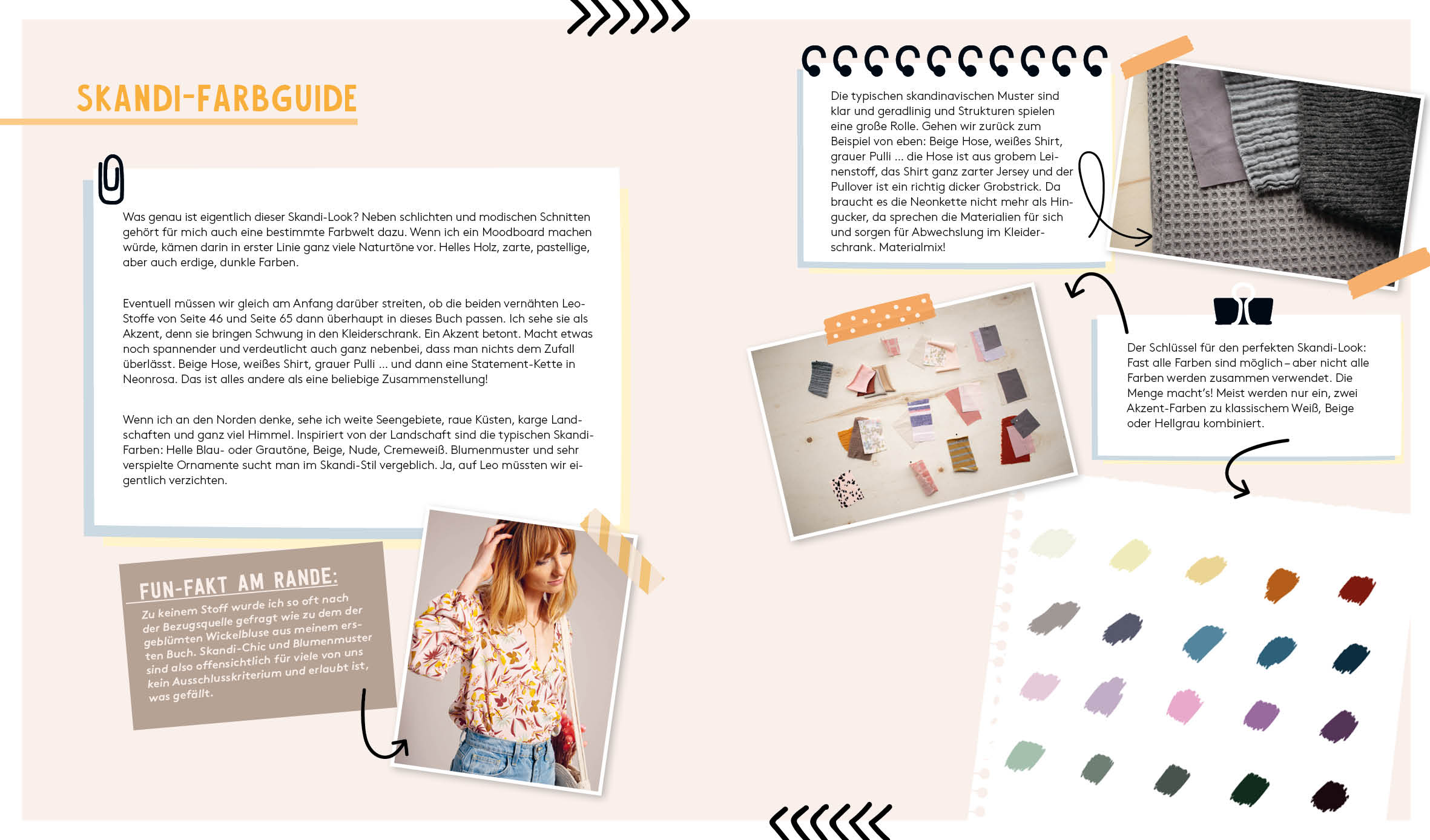 SKANDI-FARBGUIDE

Was genau ist eigentlich dieser Skandi-Look? Neben schlichten und modischen Schnitten gehört für mich auch eine bestimmte Farbwelt dazu. Wenn ich ein Moodboard machen würde, kämen darin in erster Linie ganz viele Naturtöne vor. Helles Holz, zarte, pastellige, aber auch erdige, dunkle Farben.

Eventuell müssen wir gleich am Anfang darüber streiten, ob die beiden vernähten Leo-Stoffe von Seite 46 und Seite 65 dann überhaupt in dieses Buch passen. Ich sehe sie als Akzent, denn sie bringen Schwung in den Kleiderschrank. Ein Akzent betont. Macht etwas noch spannender und verdeutlicht auch ganz nebenbei, dass man nichts dem Zufall überlässt. Beige Hose, weißes Shirt, grauer Pulli ... und dann eine Statement-Kette in Neonrosa. Das ist alles andere als eine beliebige Zusammenstellung!

Wenn ich an den Norden denke, sehe ich weite Seengebiete, raue Küsten, karge Landschaften und ganz viel Himmel. Inspiriert von der Landschaft sind die typischen Skandi-Farben: Helle Blau- oder Grautöne, Beige, Nude, Cremeweiß. Blumenmuster und sehr verspielte Ornamente sucht man im Skandi-Stil vergeblich. Ja, auf Leo müssten wir eigentlich verzichten.

FUN-FAKT AM RANDE:
Zu keinem Stoff wurde ich so oft nach der Bezugsquelle gefragt wie zu dem der geblümten Wickelbluse aus meinem ersten Buch. Skandi-Chic und Blumenmuster sind also offensichtlich für viele von uns kein Ausschlusskriterium und erlaubt ist, was gefällt.

Die typischen skandinavischen Muster sind klar und geradlinig und Strukturen spielen eine große Rolle. Gehen wir zurück zum Beispiel von eben: Beige Hose, weißes Shirt, grauer Pulli ... die Hose ist aus grobem Leinenstoff, das Shirt ganz zarter Jersey und der Pullover ist ein richtig dicker Grobstrick. Da braucht es die Neonkette nicht mehr als Hingucker, da sprechen die Materialien für sich und sorgen für Abwechslung im Kleiderschrank. Materialmix!

Der Schlüssel für den perfekten Skandi-Look: Fast alle Farben sind möglich – aber nicht alle Farben werden zusammen verwendet. Die Menge macht's! Meist werden nur ein, zwei Akzent-Farben zu klassischem Weiß, Beige oder Hellgrau kombiniert.