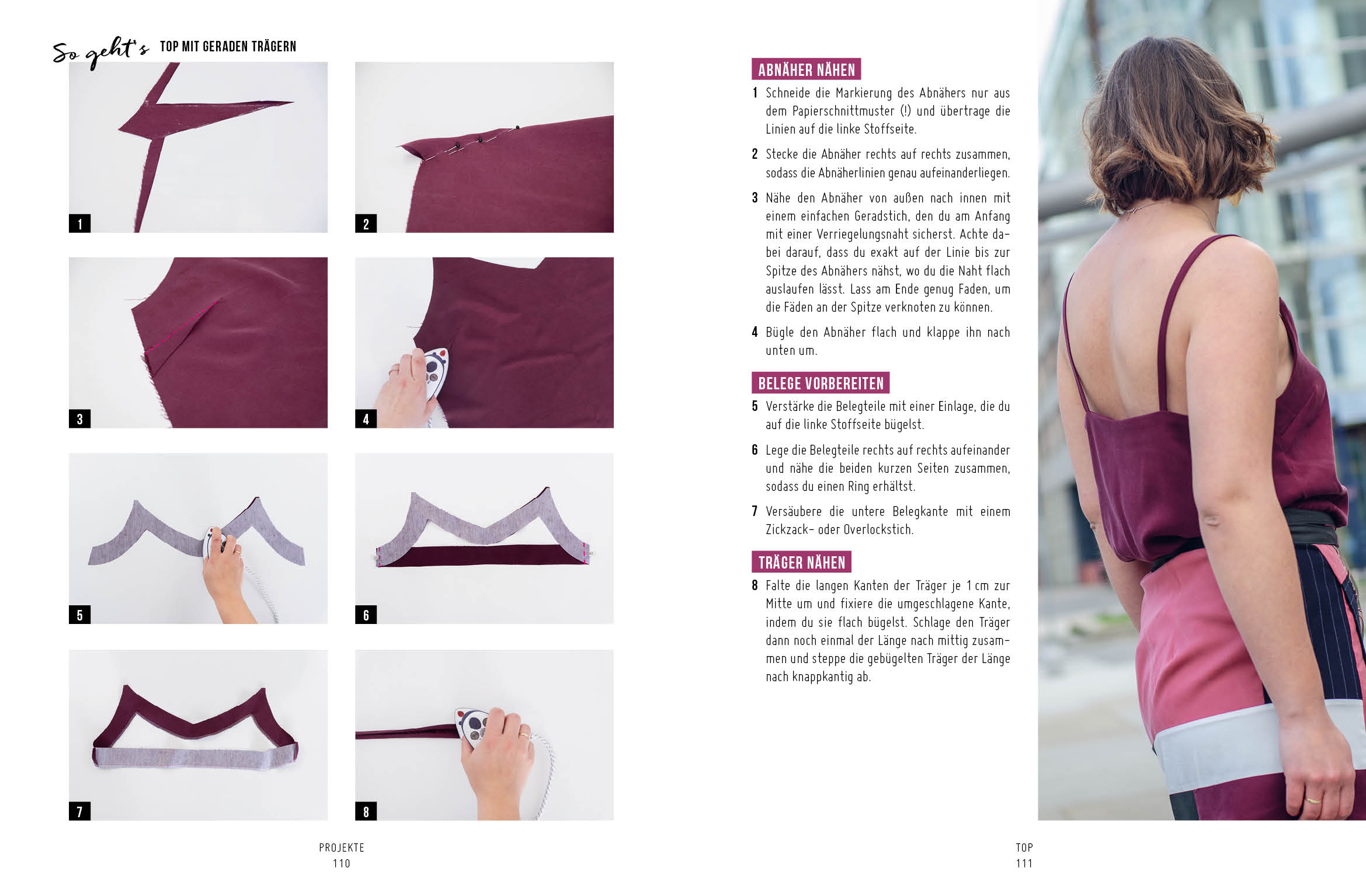 So geht's TOP MIT GERADEN TRÄGERN

1

2

3

4

5

6

7

8

PROJEKTE
110

ABNÄHER NÄHEN

1 Schneide die Markierung des Abnähers nur aus dem Papierschnittmuster (!) und übertrage die Linien auf die linke Stoffseite.

2 Stecke die Abnäher rechts auf rechts zusammen, sodass die Abnäherlinien genau aufeinanderliegen.

3 Nähe den Abnäher von außen nach innen mit einem einfachen Geradstich, den du am Anfang mit einer Verriegelungsnaht sicherst. Achte dabei darauf, dass du exakt auf der Linie bis zur Spitze des Abnähers nähst, wo du die Naht flach auslaufen lässt. Lass am Ende genug Faden, um die Fäden an der Spitze verknoten zu können.

4 Bügle den Abnäher flach und klappe ihn nach unten um.

BELEGE VORBEREITEN

5 Verstärke die Belegteile mit einer Einlage, die du auf die linke Stoffseite bügelst.

6 Lege die Belegteile rechts auf rechts aufeinander und nähe die beiden kurzen Seiten zusammen, sodass du einen Ring erhältst.

7 Versäubere die untere Belegkante mit einem Zickzack- oder Overlockstich.

TRÄGER NÄHEN

8 Falte die langen Kanten der Träger je 1 cm zur Mitte um und fixiere die umgeschlagene Kante, indem du sie flach bügelst. Schlage den Träger dann noch einmal der Länge nach mittig zusammen und steppe die gebügelten Träger der Länge nach knappkantig ab.

TOP
111