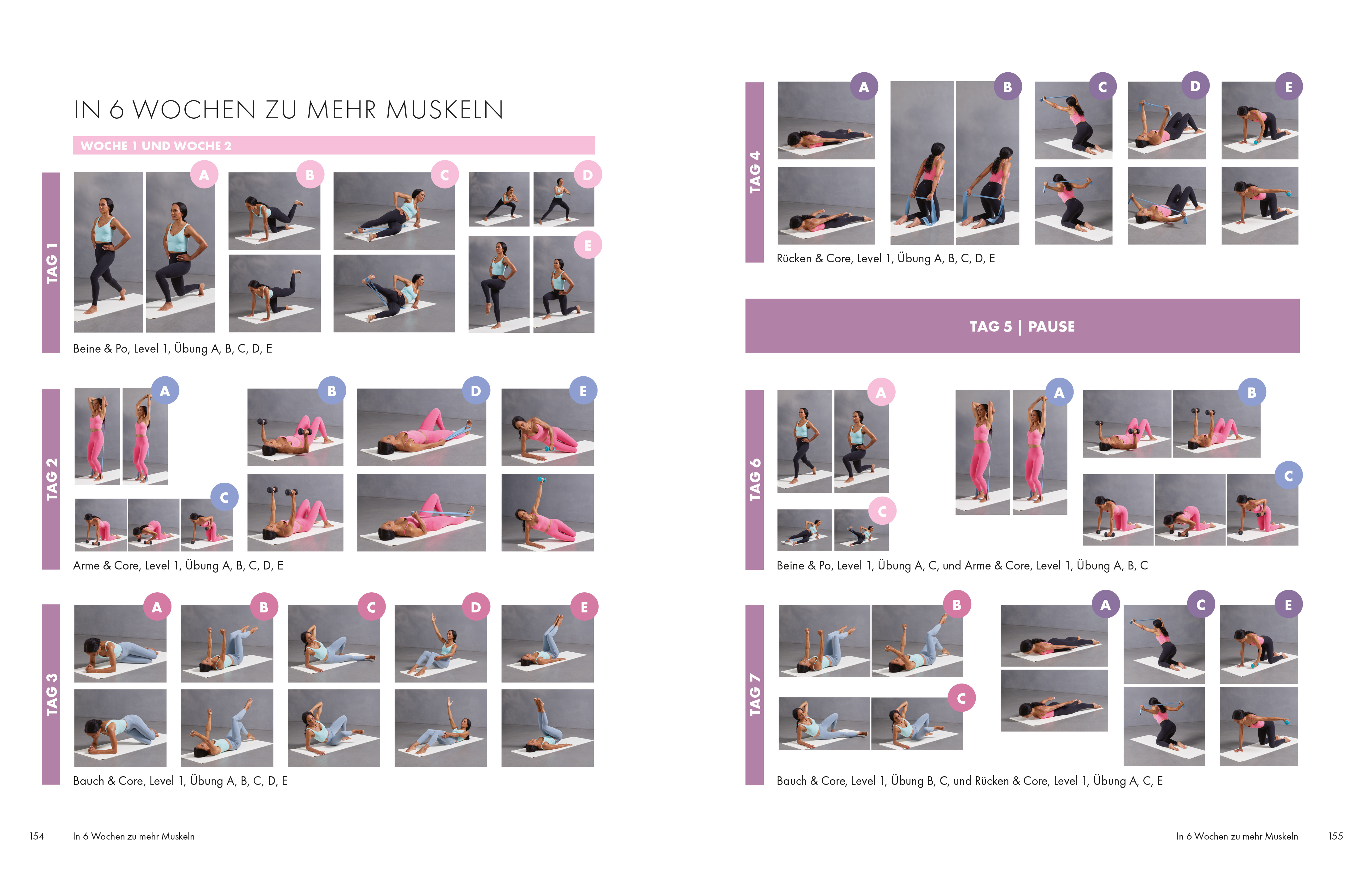 IN 6 WOCHEN ZU MEHR MUSKELN

WOCHE 1 UND WOCHE 2

TAG 1

A B C D E

Beine & Po, Level 1, Übung A, B, C, D, E

TAG 2

A B D E C

Arme & Core, Level 1, Übung A, B, C, D, E

TAG 3

A B C D E

Bauch & Core, Level 1, Übung A, B, C, D, E

154 In 6 Wochen zu mehr Muskeln

TAG 4

A B C D E

Rücken & Core, Level 1, Übung A, B, C, D, E

TAG 5 | PAUSE

TAG 6

A A B C C

Beine & Po, Level 1, Übung A, C, und Arme & Core, Level 1, Übung A, B, C

TAG 7

B A C E C

Bauch & Core, Level 1, Übung B, C, und Rücken & Core, Level 1, Übung A, C, E

In 6 Wochen zu mehr Muskeln 155