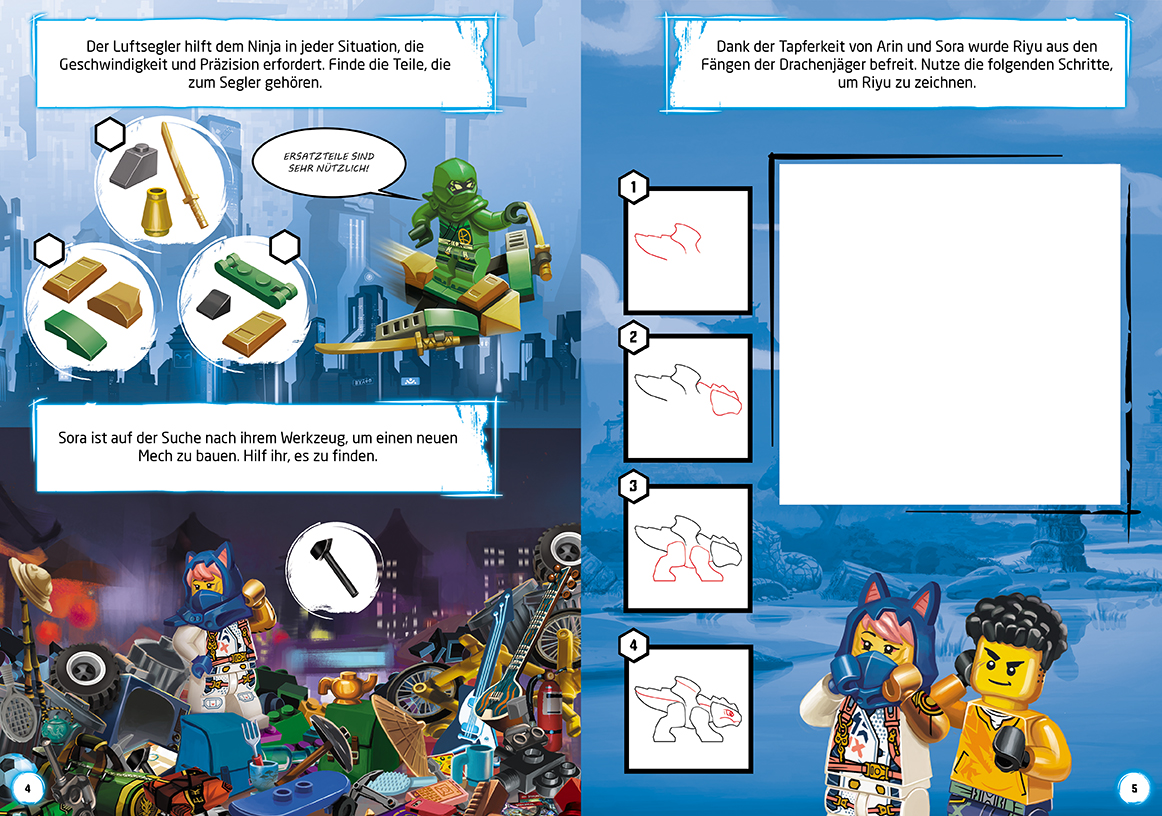 Der Luftsegler hilft dem Ninja in jeder Situation, die Geschwindigkeit und Präzision erfordert. Finde die Teile, die zum Segler gehören.

ERSATZTEILE SIND SEHR NÜTZLICH!

Sora ist auf der Suche nach ihrem Werkzeug, um einen neuen Mech zu bauen. Hilf ihr, es zu finden.

4

Dank der Tapferkeit von Arin und Sora wurde Riyu aus den Fängen der Drachenjäger befreit. Nutze die folgenden Schritte, um Riyu zu zeichnen.

1

2

3

4

5