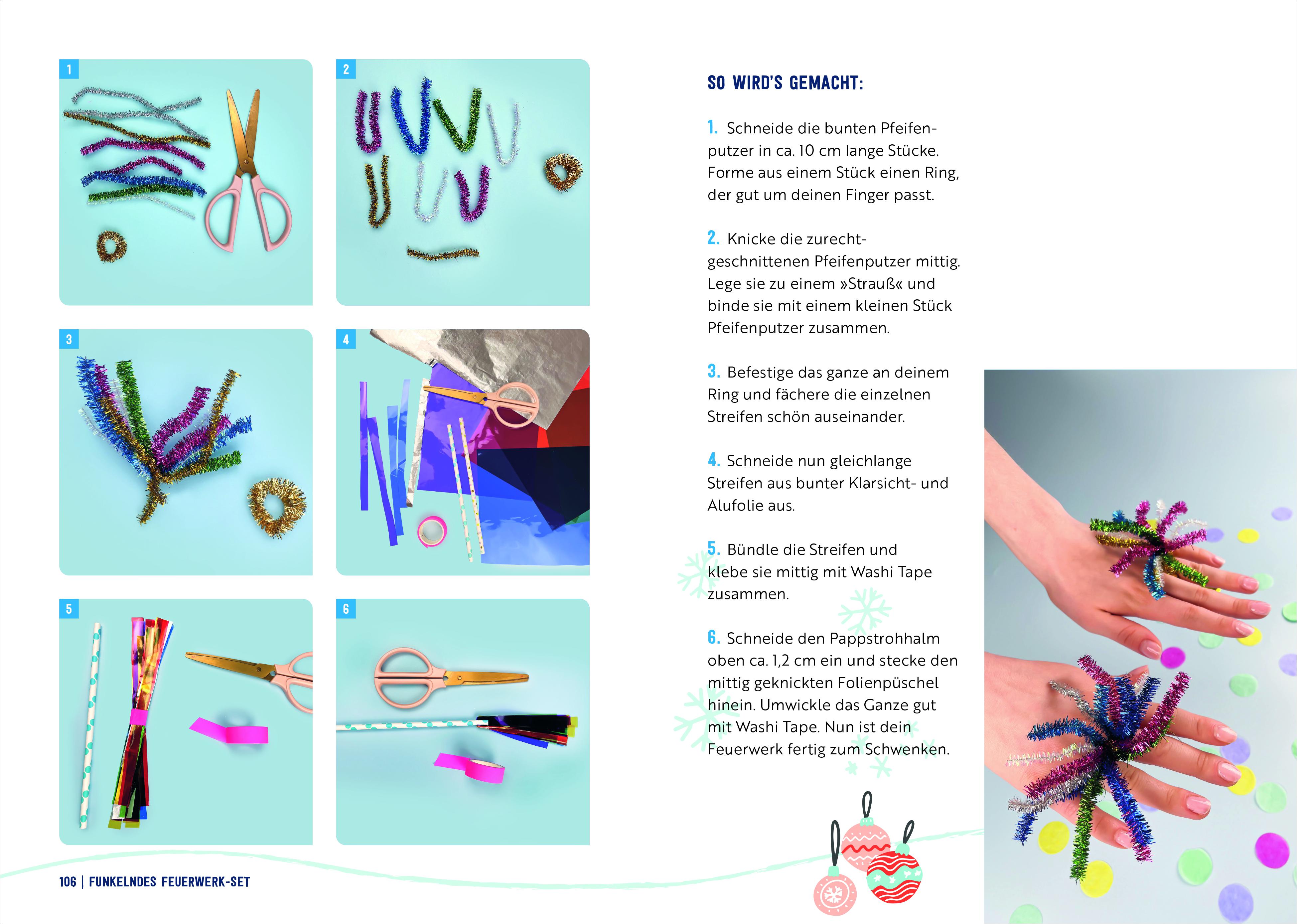 1

2

3

4

5

6

SO WIRD'S GEMACHT:

1. Schneide die bunten Pfeifenputzer in ca. 10 cm lange Stücke. Forme aus einem Stück einen Ring, der gut um deinen Finger passt.

2. Knicke die zurechtgeschnittenen Pfeifenputzer mittig. Lege sie zu einem »Strauß« und binde sie mit einem kleinen Stück Pfeifenputzer zusammen.

3. Befestige das ganze an deinem Ring und fächere die einzelnen Streifen schön auseinander.

4. Schneide nun gleichlange Streifen aus bunter Klarsicht- und Alufolie aus.

5. Bündle die Streifen und klebe sie mittig mit Washi Tape zusammen.

6. Schneide den Pappstrohhalm oben ca. 1,2 cm ein und stecke den mittig geknickten Folienpüschel hinein. Umwickle das Ganze gut mit Washi Tape. Nun ist dein Feuerwerk fertig zum Schwenken.

106 | FUNKELNDES FEUERWERK-SET