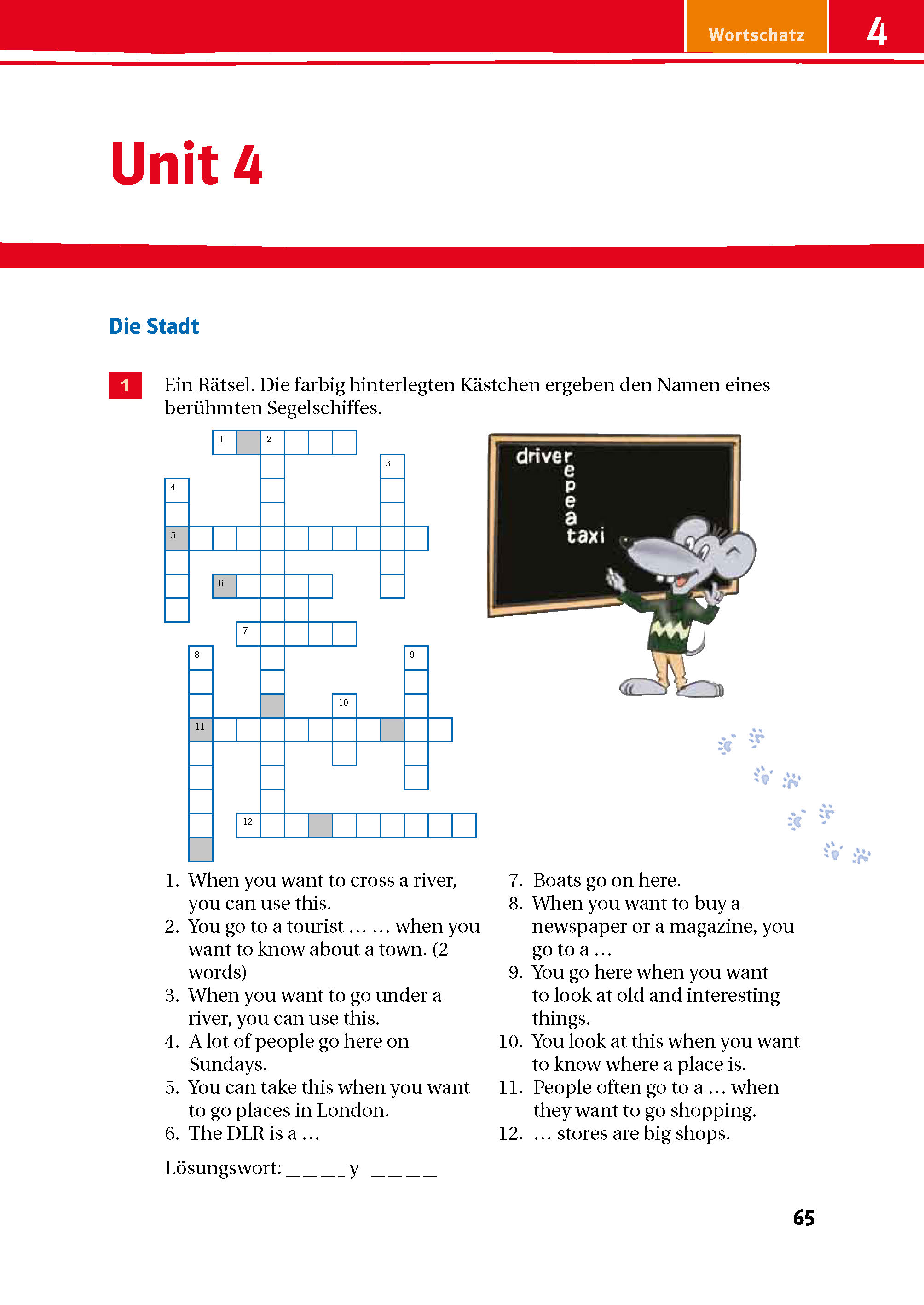 Wortschatz 4

Unit 4

Die Stadt

1 Ein Rätsel. Die farbig hinterlegten Kästchen ergeben den Namen eines berühmten Segelschiffes.

1 2 3 4 5 6 7 8 9 10 11 12

driver
e
p
e
a
taxi

1. When you want to cross a river, you can use this.
2. You go to a tourist … … when you want to know about a town. (2 words)
3. When you want to go under a river, you can use this.
4. A lot of people go here on Sundays.
5. You can take this when you want to go places in London.
6. The DLR is a …
7. Boats go on here.
8. When you want to buy a newspaper or a magazine, you go to a …
9. You go here when you want to look at old and interesting things.
10. You look at this when you want to know where a place is.
11. People often go to a … when they want to go shopping.
12. … stores are big shops.

Lösungswort: _ _ _ _ y _ _ _ _

65