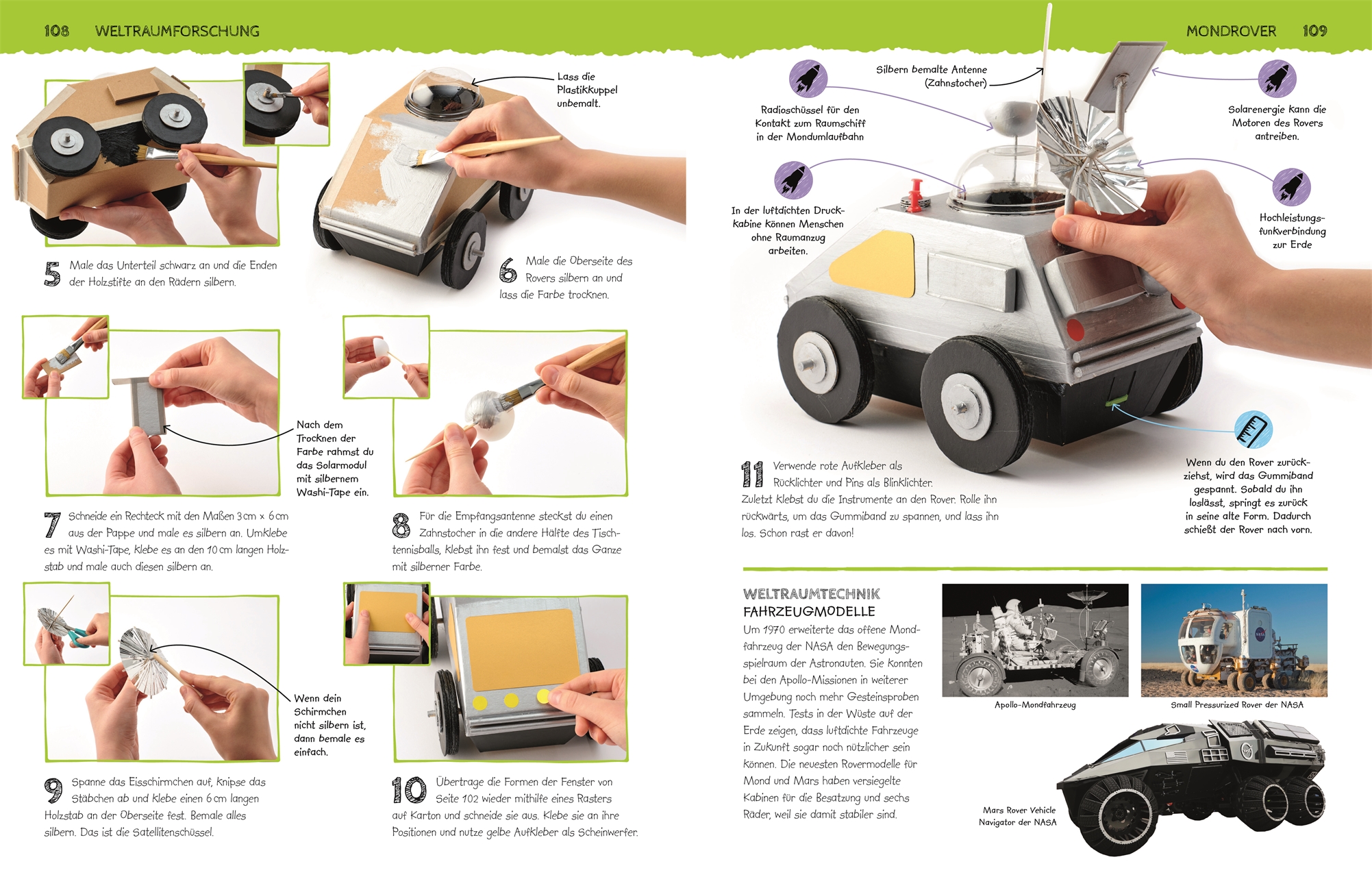 108 WELTRAUMFORSCHUNG

Lass die Plastikkuppel unbemalt.

5 Male das Unterteil schwarz an und die Enden der Holzstifte an den Rädern silbern.

6 Male die Oberseite des Rovers silbern an und lass die Farbe trocknen.

Nach dem Trocknen der Farbe rahmst du das Solarmodul mit silbernem Washi-Tape ein.

7 Schneide ein Rechteck mit den Maßen 3 cm × 6 cm aus der Pappe und male es silbern an. Umklebe es mit Washi-Tape, klebe es an den 10 cm langen Holzstab und male auch diesen silbern an.

8 Für die Empfangsantenne steckst du einen Zahnstocher in die andere Hälfte des Tischtennisballs, klebst ihn fest und bemalst das Ganze mit silberner Farbe.

Wenn dein Schirmchen nicht silbern ist, dann bemale es einfach.

9 Spanne das Eisschirmchen auf, knipse das Stäbchen ab und klebe einen 6 cm langen Holzstab an der Oberseite fest. Bemale alles silbern. Das ist die Satellitenschüssel.

10 Übertrage die Formen der Fenster von Seite 102 wieder mithilfe eines Rasters auf Karton und schneide sie aus. Klebe sie an ihre Positionen und nutze gelbe Aufkleber als Scheinwerfer.

MONDROVER 109

Silbern bemalte Antenne (Zahnstocher)

Radioschüssel für den Kontakt zum Raumschiff in der Mondumlaufbahn

Solarenergie kann die Motoren des Rovers antreiben.

In der luftdichten Druckkabine können Menschen ohne Raumanzug arbeiten.

Hochleistungsfunkverbindung zur Erde

11 Verwende rote Aufkleber als Rücklichter und Pins als Blinklichter. Zuletzt klebst du die Instrumente an den Rover. Rolle ihn rückwärts, um das Gummiband zu spannen, und lass ihn los. Schon rast er davon!

Wenn du den Rover zurückziehst, wird das Gummiband gespannt. Sobald du ihn loslässt, springt es zurück in seine alte Form. Dadurch schießt der Rover nach vorn.

WELTRAUMTECHNIK
FAHRZEUGMODELLE
Um 1970 erweiterte das offene Mondfahrzeug der NASA den Bewegungsspielraum der Astronauten. Sie konnten bei den Apollo-Missionen in weiterer Umgebung noch mehr Gesteinsproben sammeln. Tests in der Wüste auf der Erde zeigen, dass luftdichte Fahrzeuge in Zukunft sogar noch nützlicher sein können. Die neuesten Rovermodelle für Mond und Mars haben versiegelte Kabinen für die Besatzung und sechs Räder, weil sie damit stabiler sind.

Apollo-Mondfahrzeug

Small Pressurized Rover der NASA

Mars Rover Vehicle Navigator der NASA