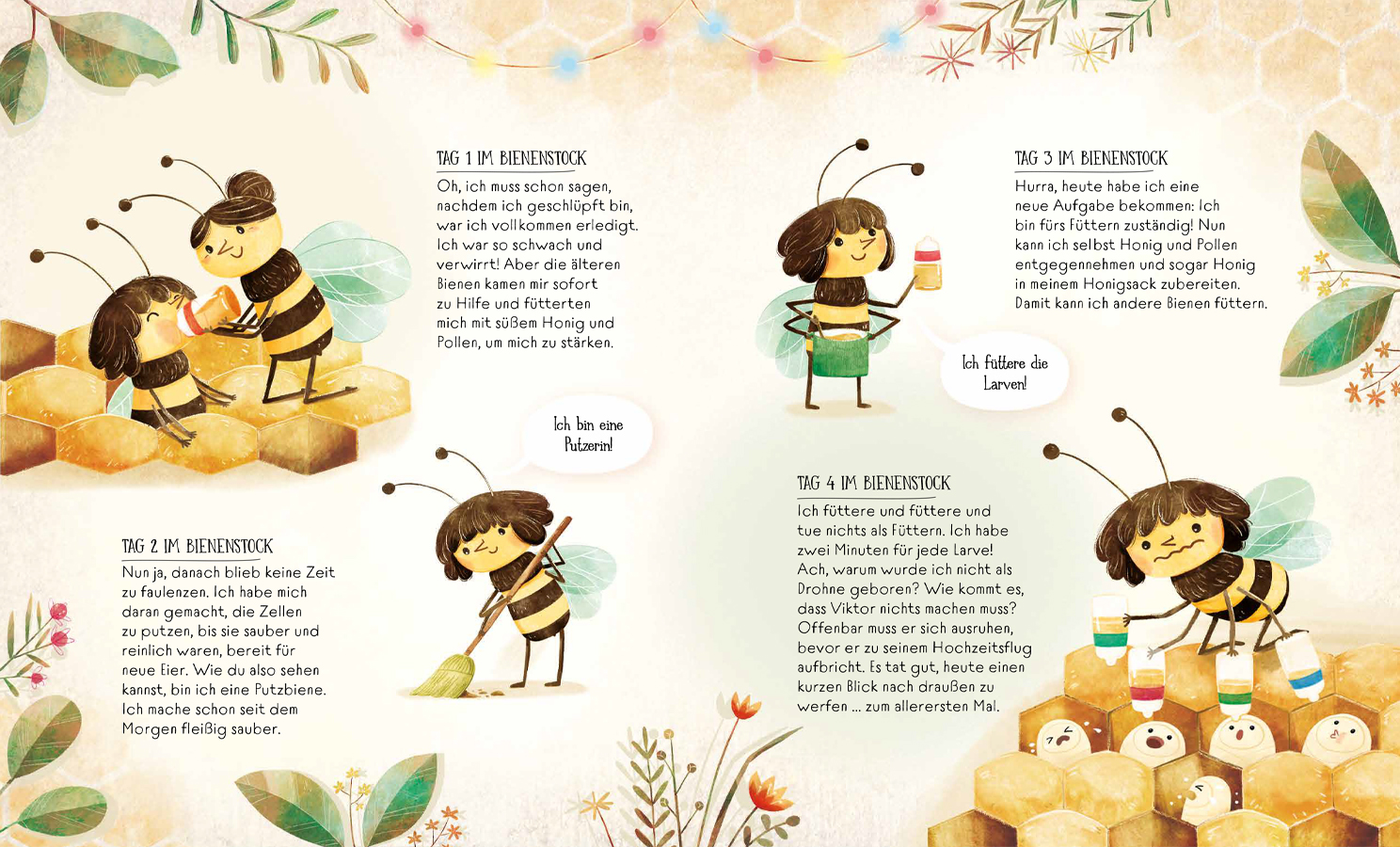 TAG 1 IM BIENENSTOCK
Oh, ich muss schon sagen, nachdem ich geschlüpft bin, war ich vollkommen erledigt. Ich war so schwach und verwirrt! Aber die älteren Bienen kamen mir sofort zu Hilfe und fütterten mich mit süßem Honig und Pollen, um mich zu stärken.

Ich bin eine Putzerin!

TAG 2 IM BIENENSTOCK
Nun ja, danach blieb keine Zeit zu faulenzen. Ich habe mich daran gemacht, die Zellen zu putzen, bis sie sauber und reinlich waren, bereit für neue Eier. Wie du also sehen kannst, bin ich eine Putzbiene. Ich mache schon seit dem Morgen fleißig sauber.

TAG 3 IM BIENENSTOCK
Hurra, heute habe ich eine neue Aufgabe bekommen: Ich bin fürs Füttern zuständig! Nun kann ich selbst Honig und Pollen entgegennehmen und sogar Honig in meinem Honigsack zubereiten. Damit kann ich andere Bienen füttern.

Ich füttere die Larven!

TAG 4 IM BIENENSTOCK
Ich füttere und füttere und tue nichts als Füttern. Ich habe zwei Minuten für jede Larve! Ach, warum wurde ich nicht als Drohne geboren? Wie kommt es, dass Viktor nichts machen muss? Offenbar muss er sich ausruhen, bevor er zu seinem Hochzeitsflug aufbricht. Es tat gut, heute einen kurzen Blick nach draußen zu werfen ... zum allerersten Mal.