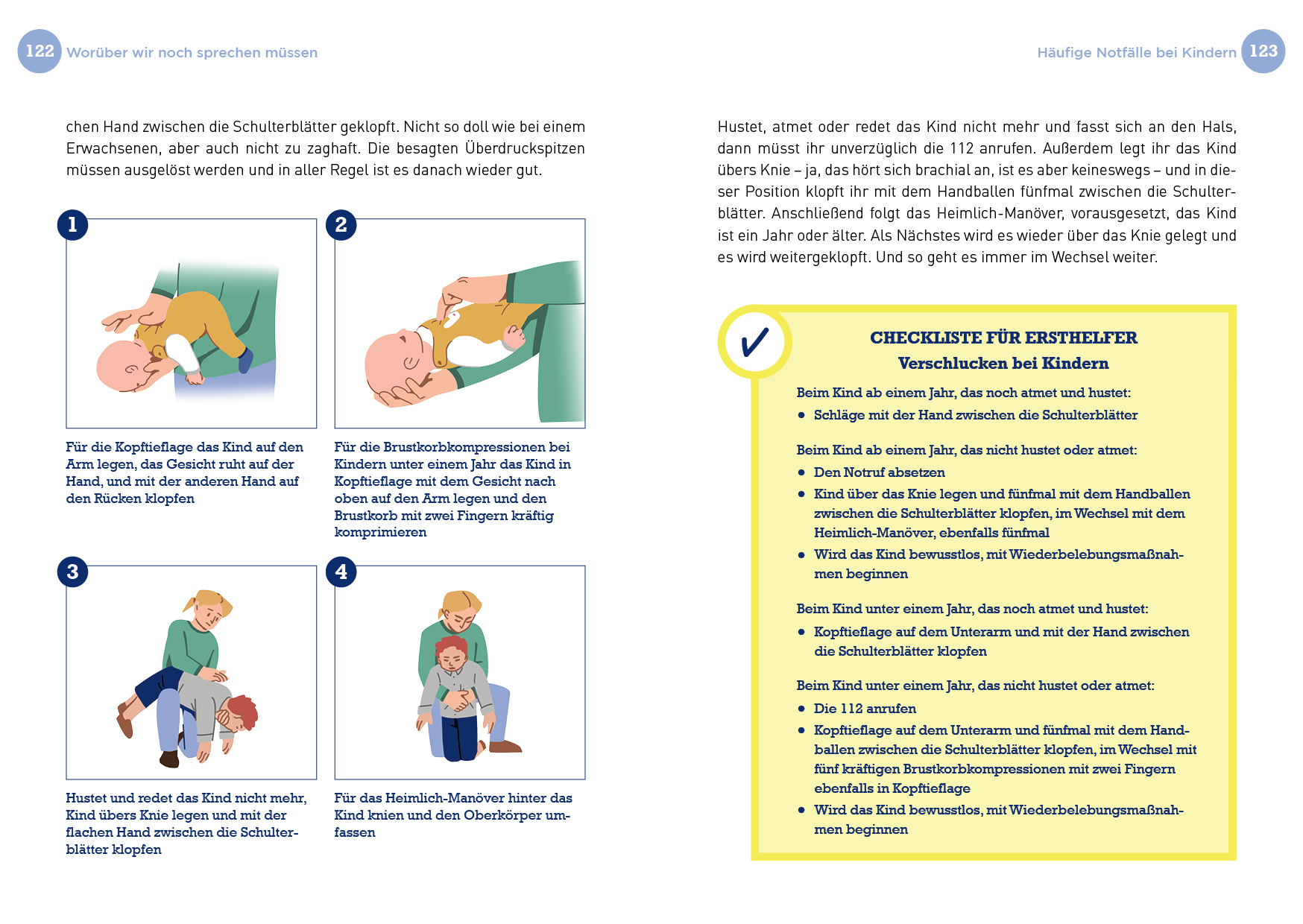 122 Worüber wir noch sprechen müssen

chen Hand zwischen die Schulterblätter geklopft. Nicht so doll wie bei einem Erwachsenen, aber auch nicht zu zaghaft. Die besagten Überdruckspitzen müssen ausgelöst werden und in aller Regel ist es danach wieder gut.

1

Für die Kopftieflage das Kind auf den Arm legen, das Gesicht ruht auf der Hand, und mit der anderen Hand auf den Rücken klopfen

2

Für die Brustkorbkompressionen bei Kindern unter einem Jahr das Kind in Kopftieflage mit dem Gesicht nach oben auf den Arm legen und den Brustkorb mit zwei Fingern kräftig komprimieren

3

Hustet und redet das Kind nicht mehr, Kind übers Knie legen und mit der flachen Hand zwischen die Schulterblätter klopfen

4

Für das Heimlich-Manöver hinter das Kind knien und den Oberkörper umfassen

Häufige Notfälle bei Kindern 123

Hustet, atmet oder redet das Kind nicht mehr und fasst sich an den Hals, dann müsst ihr unverzüglich die 112 anrufen. Außerdem legt ihr das Kind übers Knie – ja, das hört sich brachial an, ist es aber keineswegs – und in dieser Position klopft ihr mit dem Handballen fünfmal zwischen die Schulterblätter. Anschließend folgt das Heimlich-Manöver, vorausgesetzt, das Kind ist ein Jahr oder älter. Als Nächstes wird es wieder über das Knie gelegt und es wird weitergeklopft. Und so geht es immer im Wechsel weiter.

✓

CHECKLISTE FÜR ERSTHELFER
Verschlucken bei Kindern

Beim Kind ab einem Jahr, das noch atmet und hustet:
• Schläge mit der Hand zwischen die Schulterblätter

Beim Kind ab einem Jahr, das nicht hustet oder atmet:
• Den Notruf absetzen
• Kind über das Knie legen und fünfmal mit dem Handballen zwischen die Schulterblätter klopfen, im Wechsel mit dem Heimlich-Manöver, ebenfalls fünfmal
• Wird das Kind bewusstlos, mit Wiederbelebungsmaßnahmen beginnen

Beim Kind unter einem Jahr, das noch atmet und hustet:
• Kopftieflage auf dem Unterarm und mit der Hand zwischen die Schulterblätter klopfen

Beim Kind unter einem Jahr, das nicht hustet oder atmet:
• Die 112 anrufen
• Kopftieflage auf dem Unterarm und fünfmal mit dem Handballen zwischen die Schulterblätter klopfen, im Wechsel mit fünf kräftigen Brustkorbkompressionen mit zwei Fingern ebenfalls in Kopftieflage
• Wird das Kind bewusstlos, mit Wiederbelebungsmaßnahmen beginnen