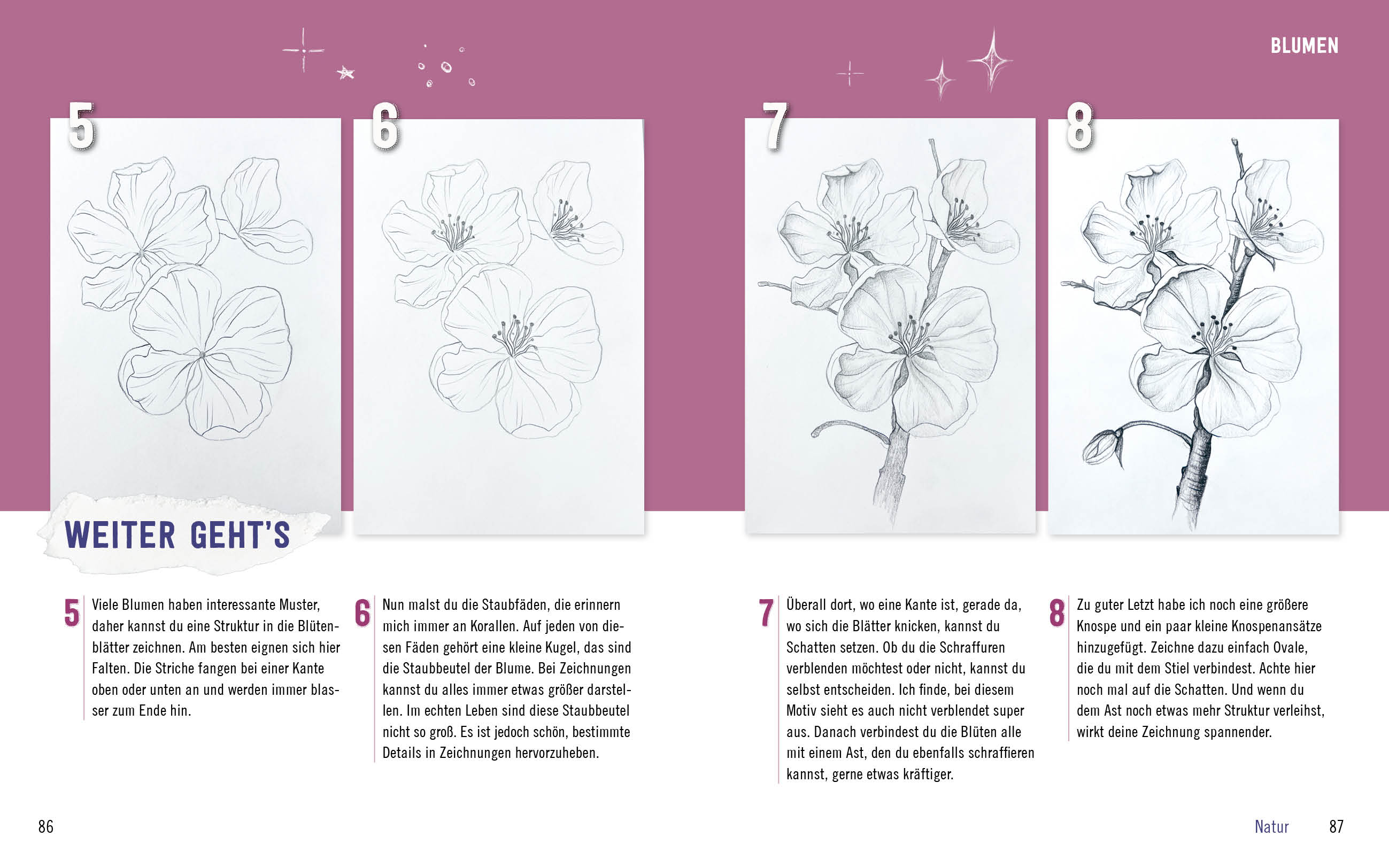 BLUMEN

5

6

7

8

WEITER GEHT'S

5 Viele Blumen haben interessante Muster, daher kannst du eine Struktur in die Blütenblätter zeichnen. Am besten eignen sich hier Falten. Die Striche fangen bei einer Kante oben oder unten an und werden immer blasser zum Ende hin.

6 Nun malst du die Staubfäden, die erinnern mich immer an Korallen. Auf jeden von diesen Fäden gehört eine kleine Kugel, das sind die Staubbeutel der Blume. Bei Zeichnungen kannst du alles immer etwas größer darstellen. Im echten Leben sind diese Staubbeutel nicht so groß. Es ist jedoch schön, bestimmte Details in Zeichnungen hervorzuheben.

7 Überall dort, wo eine Kante ist, gerade da, wo sich die Blätter knicken, kannst du Schatten setzen. Ob du die Schraffuren verblenden möchtest oder nicht, kannst du selbst entscheiden. Ich finde, bei diesem Motiv sieht es auch nicht verblendet super aus. Danach verbindest du die Blüten alle mit einem Ast, den du ebenfalls schraffieren kannst, gerne etwas kräftiger.

8 Zu guter Letzt habe ich noch eine größere Knospe und ein paar kleine Knospenansätze hinzugefügt. Zeichne dazu einfach Ovale, die du mit dem Stiel verbindest. Achte hier noch mal auf die Schatten. Und wenn du dem Ast noch etwas mehr Struktur verleihst, wirkt deine Zeichnung spannender.

86

Natur 87