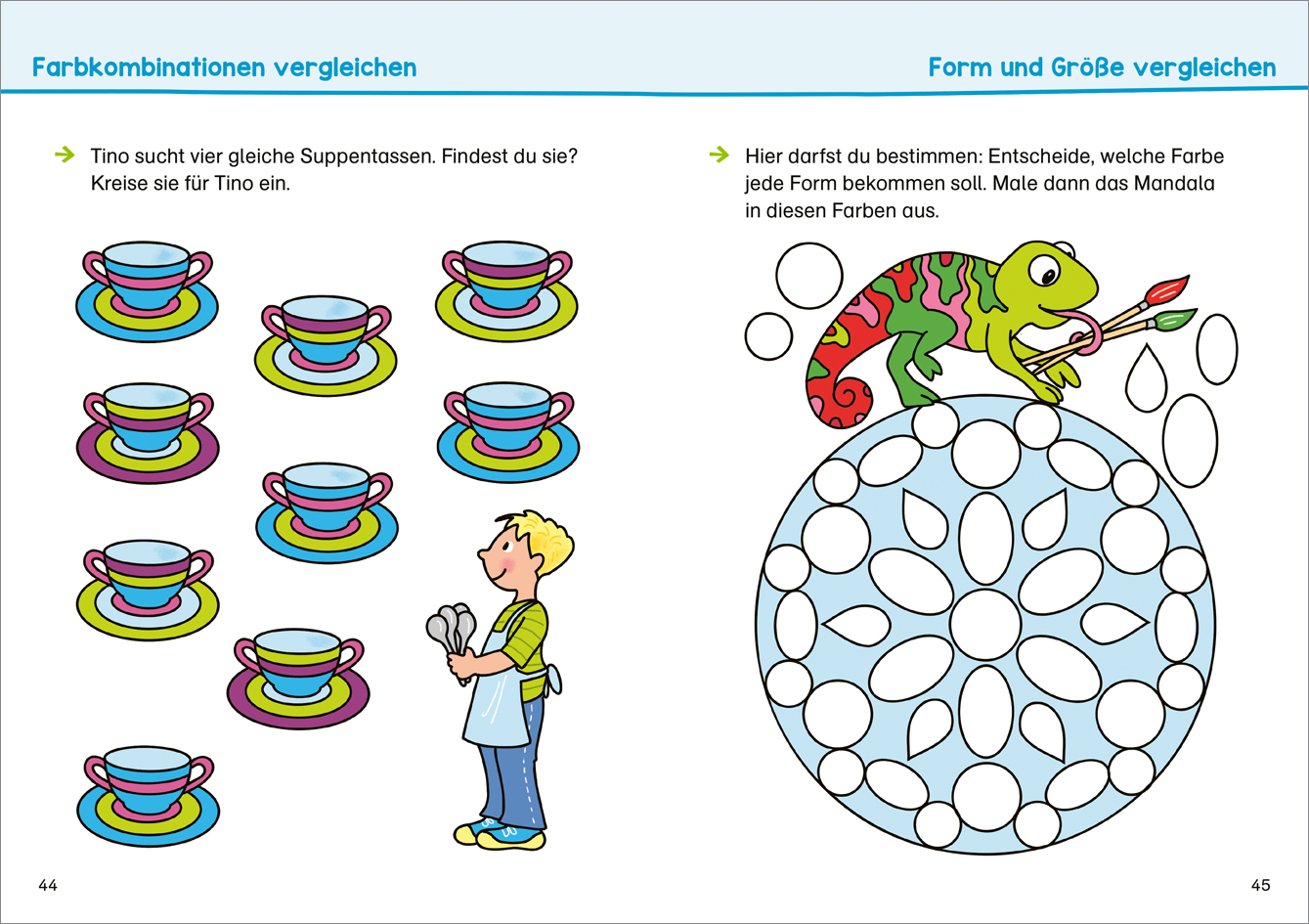 Farbkombinationen vergleichen

→ Tino sucht vier gleiche Suppentassen. Findest du sie? Kreise sie für Tino ein.

44

Form und Größe vergleichen

→ Hier darfst du bestimmen: Entscheide, welche Farbe jede Form bekommen soll. Male dann das Mandala in diesen Farben aus.

45