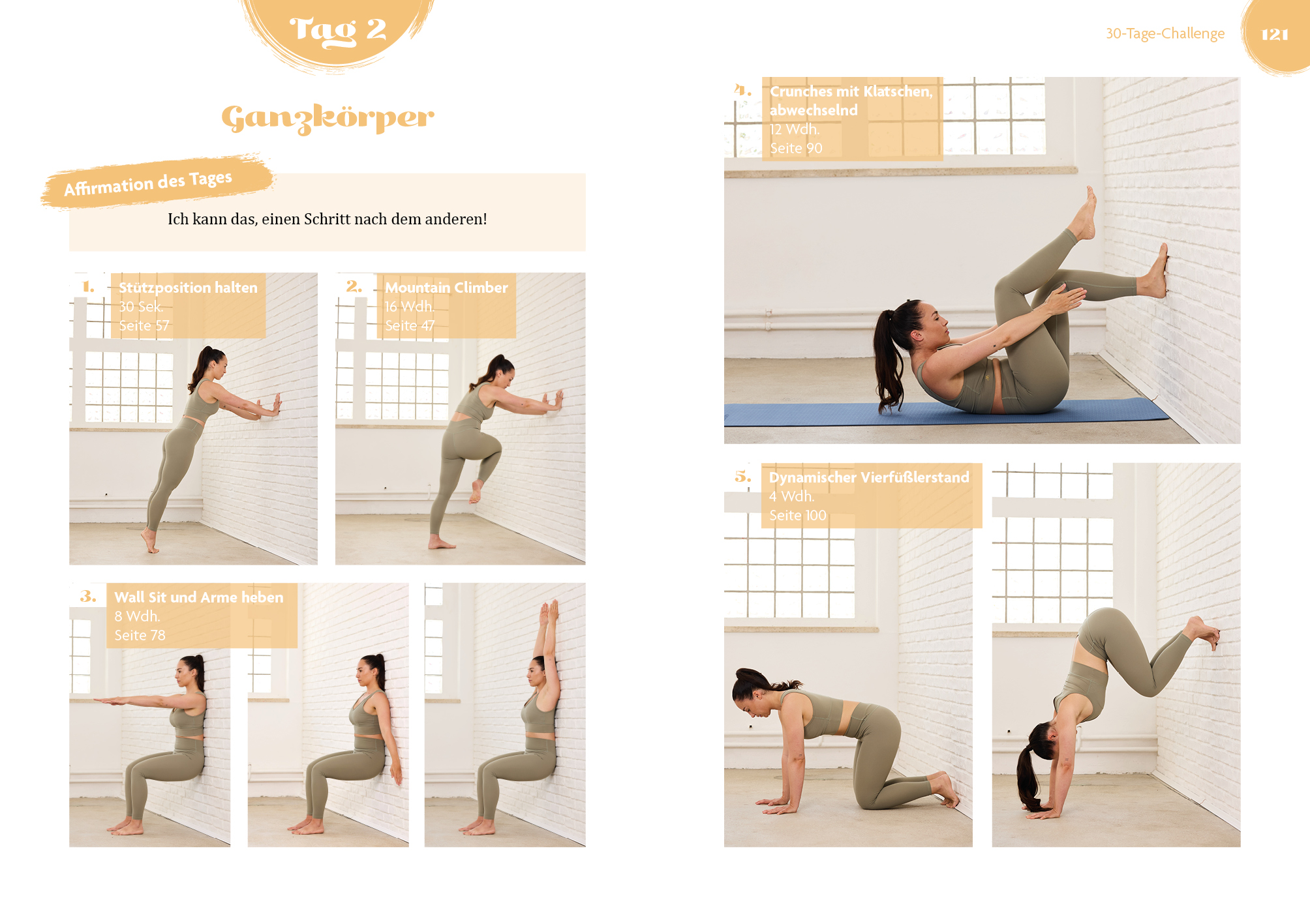 Tag 2

Ganzkörper

Affirmation des Tages

Ich kann das, einen Schritt nach dem anderen!

1. Stützposition halten
30 Sek.
Seite 57

2. Mountain Climber
16 Wdh.
Seite 47

3. Wall Sit und Arme heben
8 Wdh.
Seite 78

30-Tage-Challenge 121

4. Crunches mit Klatschen, abwechselnd
12 Wdh.
Seite 90

5. Dynamischer Vierfüßlerstand
4 Wdh.
Seite 100