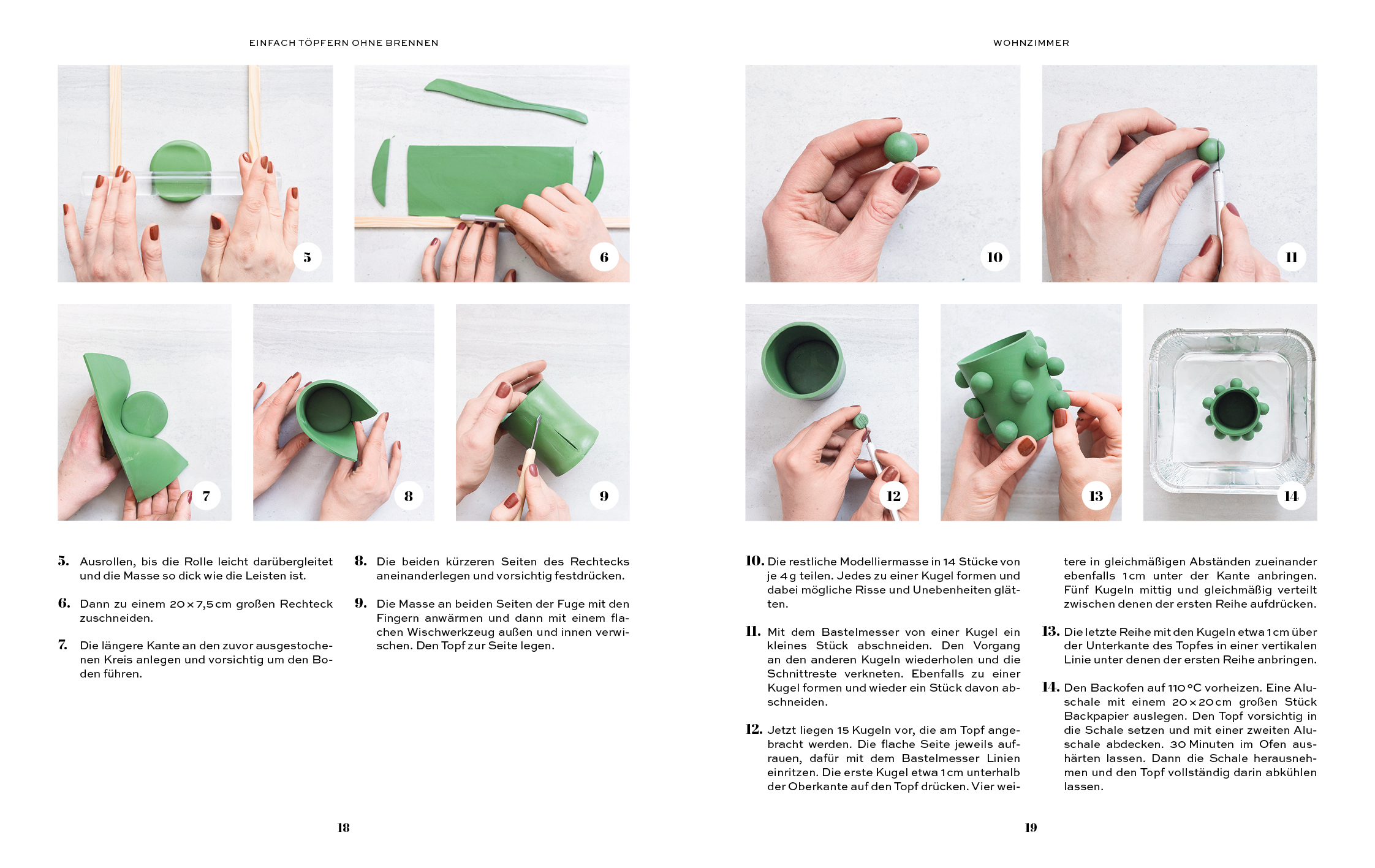 EINFACH TÖPFERN OHNE BRENNEN

5

6

7

8

9

5. Ausrollen, bis die Rolle leicht darübergleitet und die Masse so dick wie die Leisten ist.

6. Dann zu einem 20 × 7,5 cm großen Rechteck zuschneiden.

7. Die längere Kante an den zuvor ausgestochenen Kreis anlegen und vorsichtig um den Boden führen.

8. Die beiden kürzeren Seiten des Rechtecks aneinanderlegen und vorsichtig festdrücken.

9. Die Masse an beiden Seiten der Fuge mit den Fingern anwärmen und dann mit einem flachen Wischwerkzeug außen und innen verwischen. Den Topf zur Seite legen.

18

WOHNZIMMER

10

11

12

13

14

10. Die restliche Modelliermasse in 14 Stücke von je 4 g teilen. Jedes zu einer Kugel formen und dabei mögliche Risse und Unebenheiten glätten.

11. Mit dem Bastelmesser von einer Kugel ein kleines Stück abschneiden. Den Vorgang an den anderen Kugeln wiederholen und die Schnittreste verkneten. Ebenfalls zu einer Kugel formen und wieder ein Stück davon abschneiden.

12. Jetzt liegen 15 Kugeln vor, die am Topf angebracht werden. Die flache Seite jeweils aufrauen, dafür mit dem Bastelmesser Linien einritzen. Die erste Kugel etwa 1 cm unterhalb der Oberkante auf den Topf drücken. Vier weitere in gleichmäßigen Abständen zueinander ebenfalls 1 cm unter der Kante anbringen. Fünf Kugeln mittig und gleichmäßig verteilt zwischen denen der ersten Reihe aufdrücken.

13. Die letzte Reihe mit den Kugeln etwa 1 cm über der Unterkante des Topfes in einer vertikalen Linie unter denen der ersten Reihe anbringen.

14. Den Backofen auf 110 °C vorheizen. Eine Aluschale mit einem 20 × 20 cm großen Stück Backpapier auslegen. Den Topf vorsichtig in die Schale setzen und mit einer zweiten Aluschale abdecken. 30 Minuten im Ofen aushärten lassen. Dann die Schale herausnehmen und den Topf vollständig darin abkühlen lassen.

19