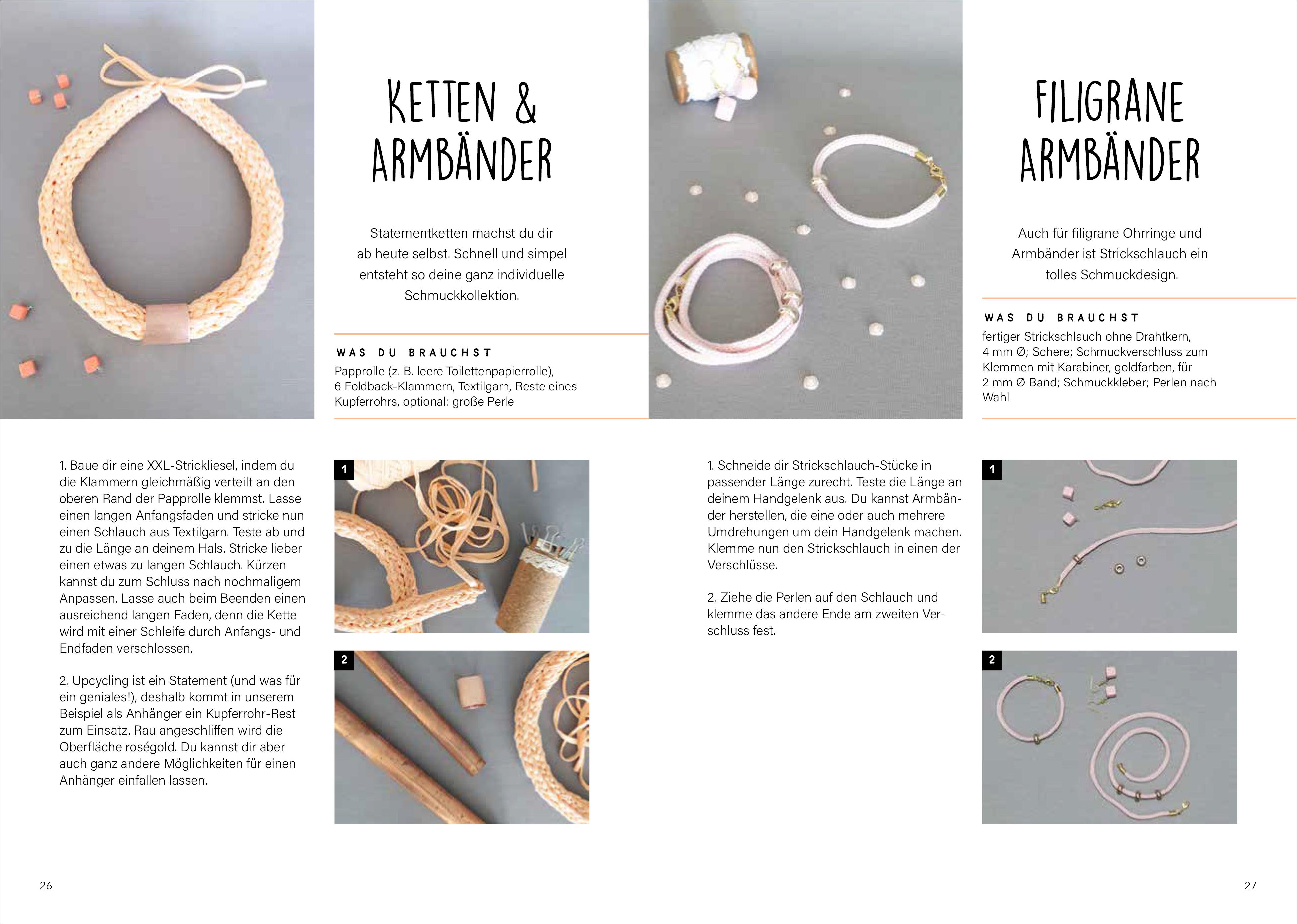 KETTEN & ARMBÄNDER

Statementketten machst du dir ab heute selbst. Schnell und simpel entsteht so deine ganz individuelle Schmuckkollektion.

WAS DU BRAUCHST
Papprolle (z. B. leere Toilettenpapierrolle), 6 Foldback-Klammern, Textilgarn, Reste eines Kupferrohrs, optional: große Perle

1. Baue dir eine XXL-Strickliesel, indem du die Klammern gleichmäßig verteilt an den oberen Rand der Papprolle klemmst. Lasse einen langen Anfangsfaden und stricke nun einen Schlauch aus Textilgarn. Teste ab und zu die Länge an deinem Hals. Stricke lieber einen etwas zu langen Schlauch. Kürzen kannst du zum Schluss nach nochmaligem Anpassen. Lasse auch beim Beenden einen ausreichend langen Faden, denn die Kette wird mit einer Schleife durch Anfangs- und Endfaden verschlossen.

2. Upcycling ist ein Statement (und was für ein geniales!), deshalb kommt in unserem Beispiel als Anhänger ein Kupferrohr-Rest zum Einsatz. Rau angeschliffen wird die Oberfläche roségold. Du kannst dir aber auch ganz andere Möglichkeiten für einen Anhänger einfallen lassen.

1

2

26

FILIGRANE ARMBÄNDER

Auch für filigrane Ohrringe und Armbänder ist Strickschlauch ein tolles Schmuckdesign.

WAS DU BRAUCHST
fertiger Strickschlauch ohne Drahtkern, 4 mm Ø; Schere; Schmuckverschluss zum Klemmen mit Karabiner, goldfarben, für 2 mm Ø Band; Schmuckkleber; Perlen nach Wahl

1. Schneide dir Strickschlauch-Stücke in passender Länge zurecht. Teste die Länge an deinem Handgelenk aus. Du kannst Armbänder herstellen, die eine oder auch mehrere Umdrehungen um dein Handgelenk machen. Klemme nun den Strickschlauch in einen der Verschlüsse.

2. Ziehe die Perlen auf den Schlauch und klemme das andere Ende am zweiten Verschluss fest.

1

2

27