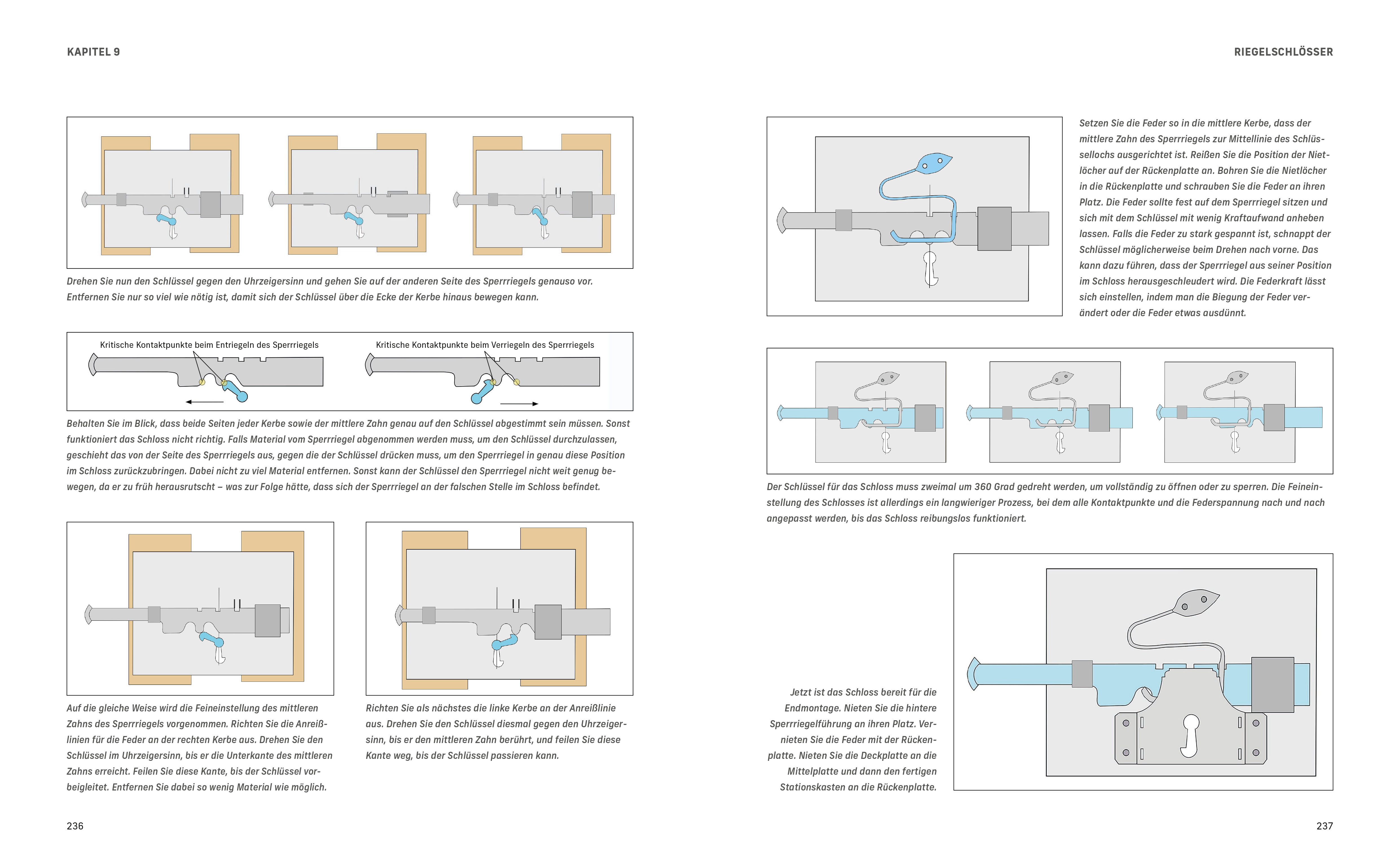 KAPITEL 9

Drehen Sie nun den Schlüssel gegen den Uhrzeigersinn und gehen Sie auf der anderen Seite des Sperrriegels genauso vor. Entfernen Sie nur so viel wie nötig ist, damit sich der Schlüssel über die Ecke der Kerbe hinaus bewegen kann.

Kritische Kontaktpunkte beim Entriegeln des Sperrriegels

Kritische Kontaktpunkte beim Verriegeln des Sperrriegels

Behalten Sie im Blick, dass beide Seiten jeder Kerbe sowie der mittlere Zahn genau auf den Schlüssel abgestimmt sein müssen. Sonst funktioniert das Schloss nicht richtig. Falls Material vom Sperrriegel abgenommen werden muss, um den Schlüssel durchzulassen, geschieht das von der Seite des Sperrriegels aus, gegen die der Schlüssel drücken muss, um den Sperrriegel in genau diese Position im Schloss zurückzubringen. Dabei nicht zu viel Material entfernen. Sonst kann der Schlüssel den Sperrriegel nicht weit genug bewegen, da er zu früh herausrutscht – was zur Folge hätte, dass sich der Sperrriegel an der falschen Stelle im Schloss befindet.

Auf die gleiche Weise wird die Feineinstellung des mittleren Zahns des Sperrriegels vorgenommen. Richten Sie die Anreißlinien für die Feder an der rechten Kerbe aus. Drehen Sie den Schlüssel im Uhrzeigersinn, bis er die Unterkante des mittleren Zahns erreicht. Feilen Sie diese Kante, bis der Schlüssel vorbeigleitet. Entfernen Sie dabei so wenig Material wie möglich.

Richten Sie als nächstes die linke Kerbe an der Anreißlinie aus. Drehen Sie den Schlüssel diesmal gegen den Uhrzeigersinn, bis er den mittleren Zahn berührt, und feilen Sie diese Kante weg, bis der Schlüssel passieren kann.

236

RIEGELSCHLÖSSER

Setzen Sie die Feder so in die mittlere Kerbe, dass der mittlere Zahn des Sperrriegels zur Mittellinie des Schlüssellochs ausgerichtet ist. Reißen Sie die Position der Nietlöcher auf der Rückenplatte an. Bohren Sie die Nietlöcher in die Rückenplatte und schrauben Sie die Feder an ihren Platz. Die Feder sollte fest auf dem Sperrriegel sitzen und sich mit dem Schlüssel mit wenig Kraftaufwand anheben lassen. Falls die Feder zu stark gespannt ist, schnappt der Schlüssel möglicherweise beim Drehen nach vorne. Das kann dazu führen, dass der Sperrriegel aus seiner Position im Schloss herausgeschleudert wird. Die Federkraft lässt sich einstellen, indem man die Biegung der Feder verändert oder die Feder etwas ausdünnt.

Der Schlüssel für das Schloss muss zweimal um 360 Grad gedreht werden, um vollständig zu öffnen oder zu sperren. Die Feineinstellung des Schlosses ist allerdings ein langwieriger Prozess, bei dem alle Kontaktpunkte und die Federspannung nach und nach angepasst werden, bis das Schloss reibungslos funktioniert.

Jetzt ist das Schloss bereit für die Endmontage. Nieten Sie die hintere Sperrriegelführung an ihren Platz. Vernieten Sie die Feder mit der Rückenplatte. Nieten Sie die Deckplatte an die Mittelplatte und dann den fertigen Stationskasten an die Rückenplatte.

237