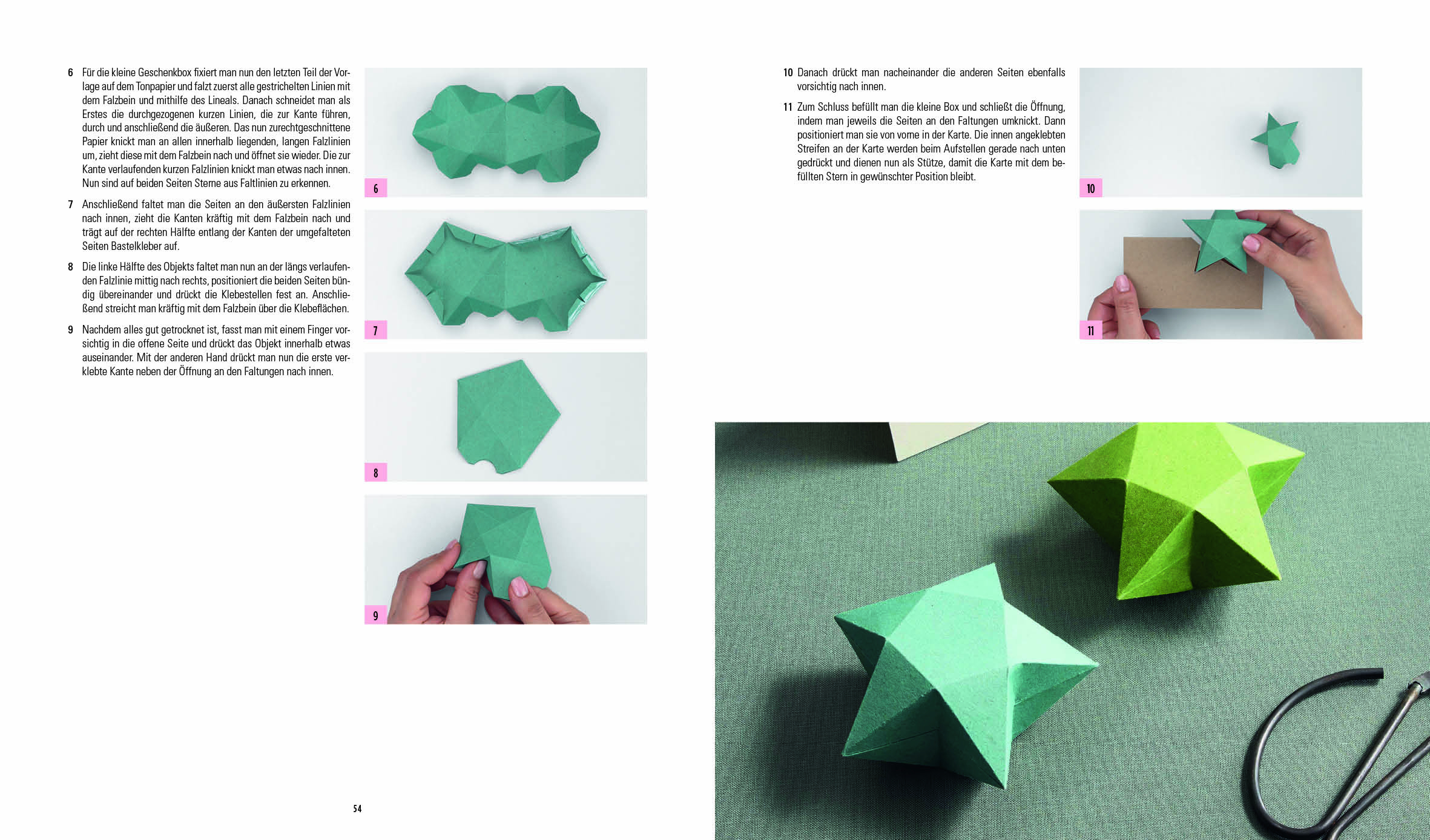 6 Für die kleine Geschenkbox fixiert man nun den letzten Teil der Vorlage auf dem Tonpapier und falzt zuerst alle gestrichelten Linien mit dem Falzbein und mithilfe des Lineals. Danach schneidet man als Erstes die durchgezogenen kurzen Linien, die zur Kante führen, durch und anschließend die äußeren. Das nun zurechtgeschnittene Papier knickt man an allen innerhalb liegenden, langen Falzlinien um, zieht diese mit dem Falzbein nach und öffnet sie wieder. Die zur Kante verlaufenden kurzen Falzlinien knickt man etwas nach innen. Nun sind auf beiden Seiten Sterne aus Faltlinien zu erkennen.

7 Anschließend faltet man die Seiten an den äußersten Falzlinien nach innen, zieht die Kanten kräftig mit dem Falzbein nach und trägt auf der rechten Hälfte entlang der Kanten der umgefalteten Seiten Bastelkleber auf.

8 Die linke Hälfte des Objekts faltet man nun an der längs verlaufenden Falzlinie mittig nach rechts, positioniert die beiden Seiten bündig übereinander und drückt die Klebestellen fest an. Anschließend streicht man kräftig mit dem Falzbein über die Klebeflächen.

9 Nachdem alles gut getrocknet ist, fasst man mit einem Finger vorsichtig in die offene Seite und drückt das Objekt innerhalb etwas auseinander. Mit der anderen Hand drückt man nun die erste verklebte Kante neben der Öffnung an den Faltungen nach innen.

6

7

8

9

54

10 Danach drückt man nacheinander die anderen Seiten ebenfalls vorsichtig nach innen.

11 Zum Schluss befüllt man die kleine Box und schließt die Öffnung, indem man jeweils die Seiten an den Faltungen umknickt. Dann positioniert man sie von vorne in der Karte. Die innen angeklebten Streifen an der Karte werden beim Aufstellen gerade nach unten gedrückt und dienen nun als Stütze, damit die Karte mit dem befüllten Stern in gewünschter Position bleibt.

10

11