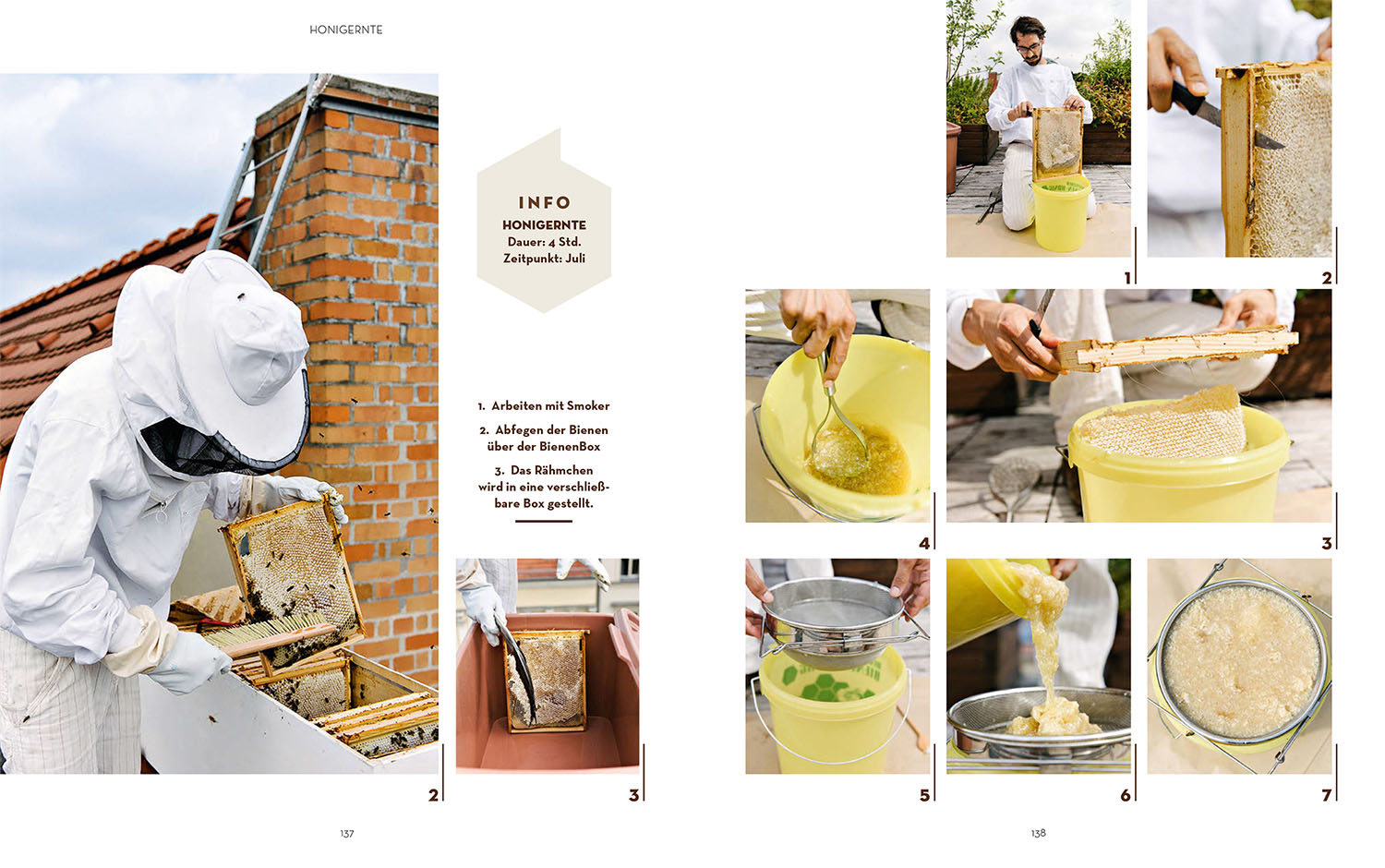 HONIGERNTE

INFO
HONIGERNTE
Dauer: 4 Std.
Zeitpunkt: Juli

1. Arbeiten mit Smoker

2. Abfegen der Bienen über der BienenBox

3. Das Rähmchen wird in eine verschließbare Box gestellt.

2

3

137

1

2

4

3

5

6

7

138