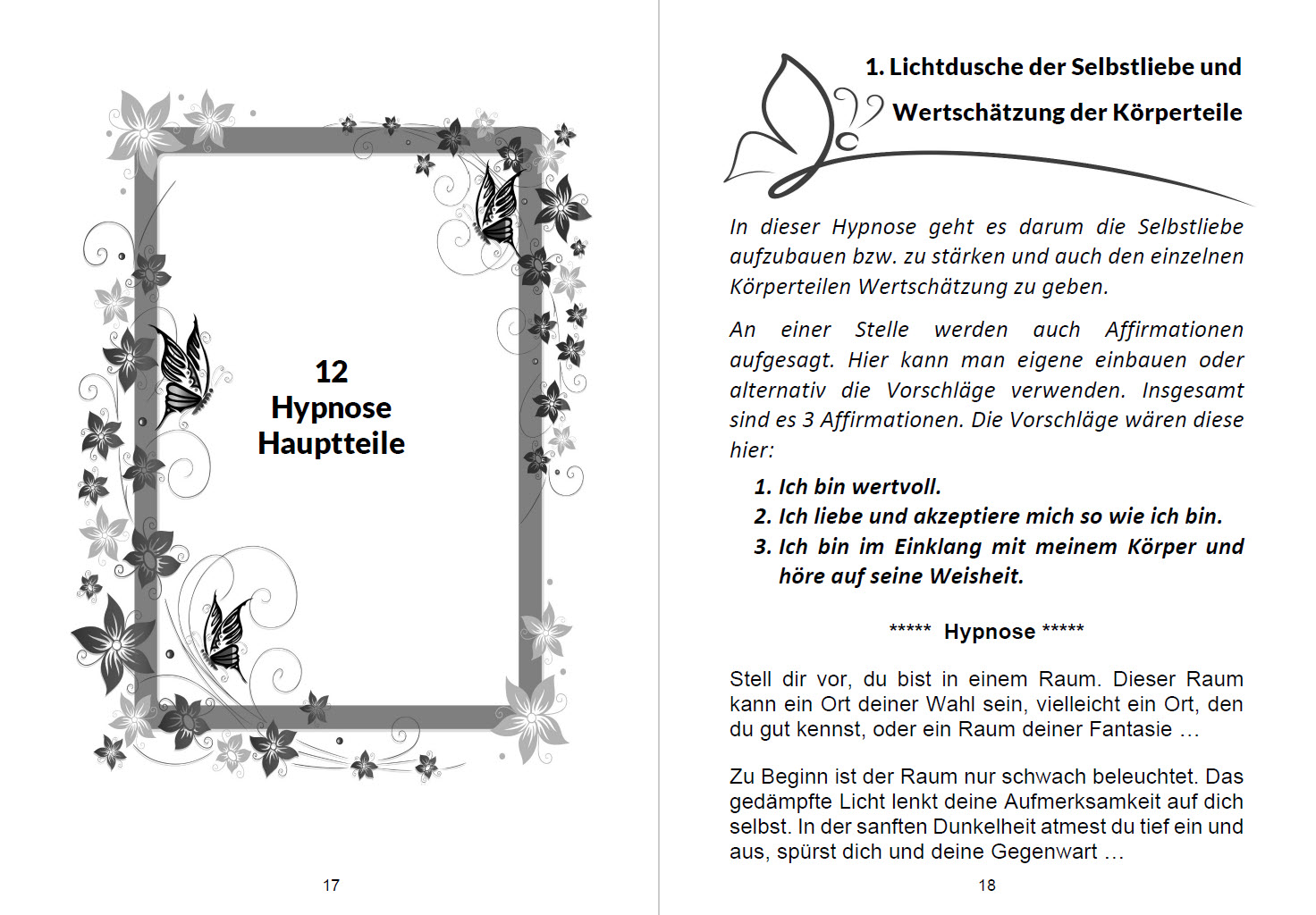 12
Hypnose
Hauptteile

17

1. Lichtdusche der Selbstliebe und Wertschätzung der Körperteile

In dieser Hypnose geht es darum die Selbstliebe aufzubauen bzw. zu stärken und auch den einzelnen Körperteilen Wertschätzung zu geben.

An einer Stelle werden auch Affirmationen aufgesagt. Hier kann man eigene einbauen oder alternativ die Vorschläge verwenden. Insgesamt sind es 3 Affirmationen. Die Vorschläge wären diese hier:

1. Ich bin wertvoll.
2. Ich liebe und akzeptiere mich so wie ich bin.
3. Ich bin im Einklang mit meinem Körper und höre auf seine Weisheit.

***** Hypnose *****

Stell dir vor, du bist in einem Raum. Dieser Raum kann ein Ort deiner Wahl sein, vielleicht ein Ort, den du gut kennst, oder ein Raum deiner Fantasie …

Zu Beginn ist der Raum nur schwach beleuchtet. Das gedämpfte Licht lenkt deine Aufmerksamkeit auf dich selbst. In der sanften Dunkelheit atmest du tief ein und aus, spürst dich und deine Gegenwart …

18