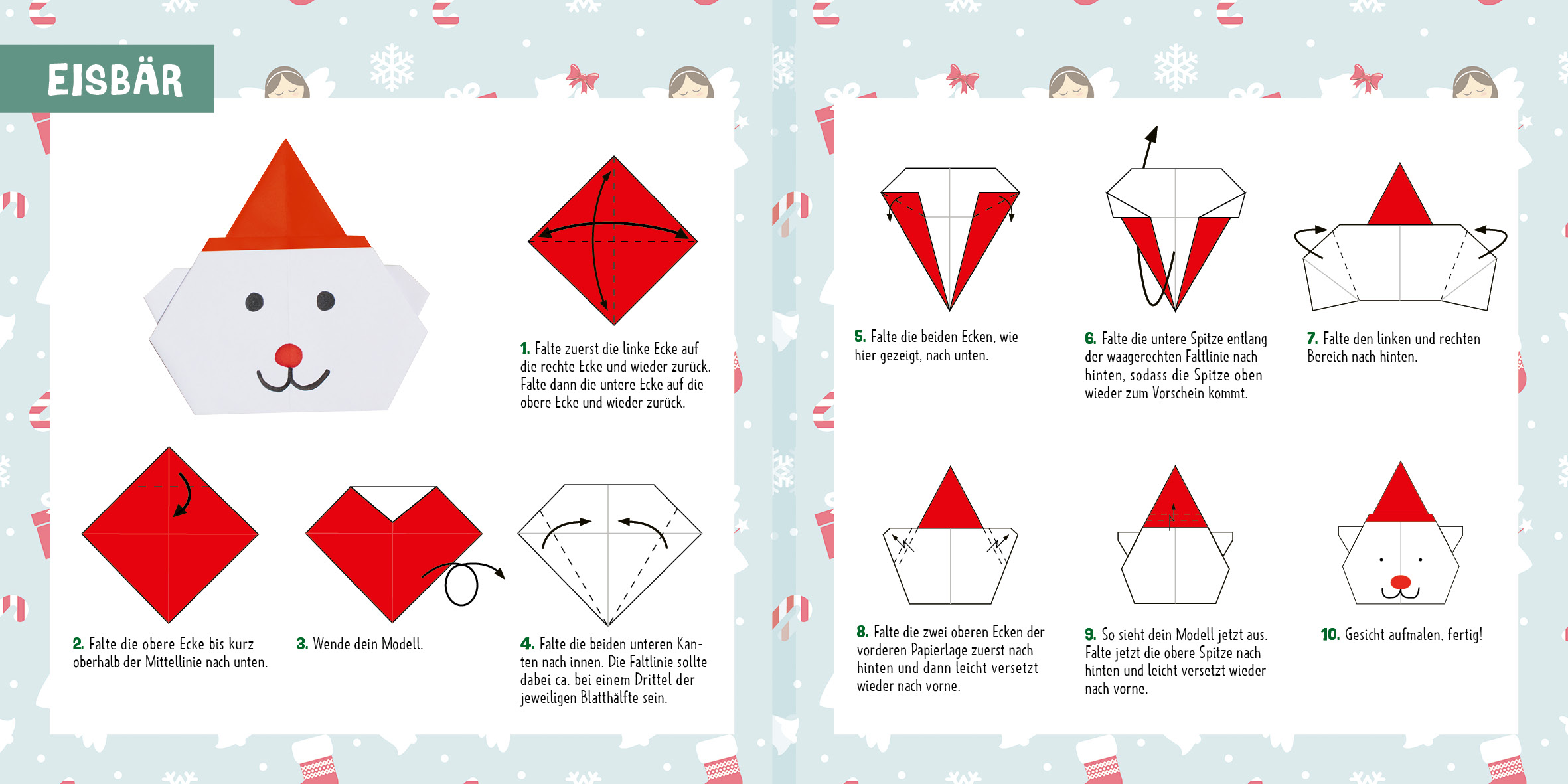 EISBÄR

1. Falte zuerst die linke Ecke auf die rechte Ecke und wieder zurück. Falte dann die untere Ecke auf die obere Ecke und wieder zurück.

2. Falte die obere Ecke bis kurz oberhalb der Mittellinie nach unten.

3. Wende dein Modell.

4. Falte die beiden unteren Kanten nach innen. Die Faltlinie sollte dabei ca. bei einem Drittel der jeweiligen Blatthälfte sein.

5. Falte die beiden Ecken, wie hier gezeigt, nach unten.

6. Falte die untere Spitze entlang der waagerechten Faltlinie nach hinten, sodass die Spitze oben wieder zum Vorschein kommt.

7. Falte den linken und rechten Bereich nach hinten.

8. Falte die zwei oberen Ecken der vorderen Papierlage zuerst nach hinten und dann leicht versetzt wieder nach vorne.

9. So sieht dein Modell jetzt aus. Falte jetzt die obere Spitze nach hinten und leicht versetzt wieder nach vorne.

10. Gesicht aufmalen, fertig!