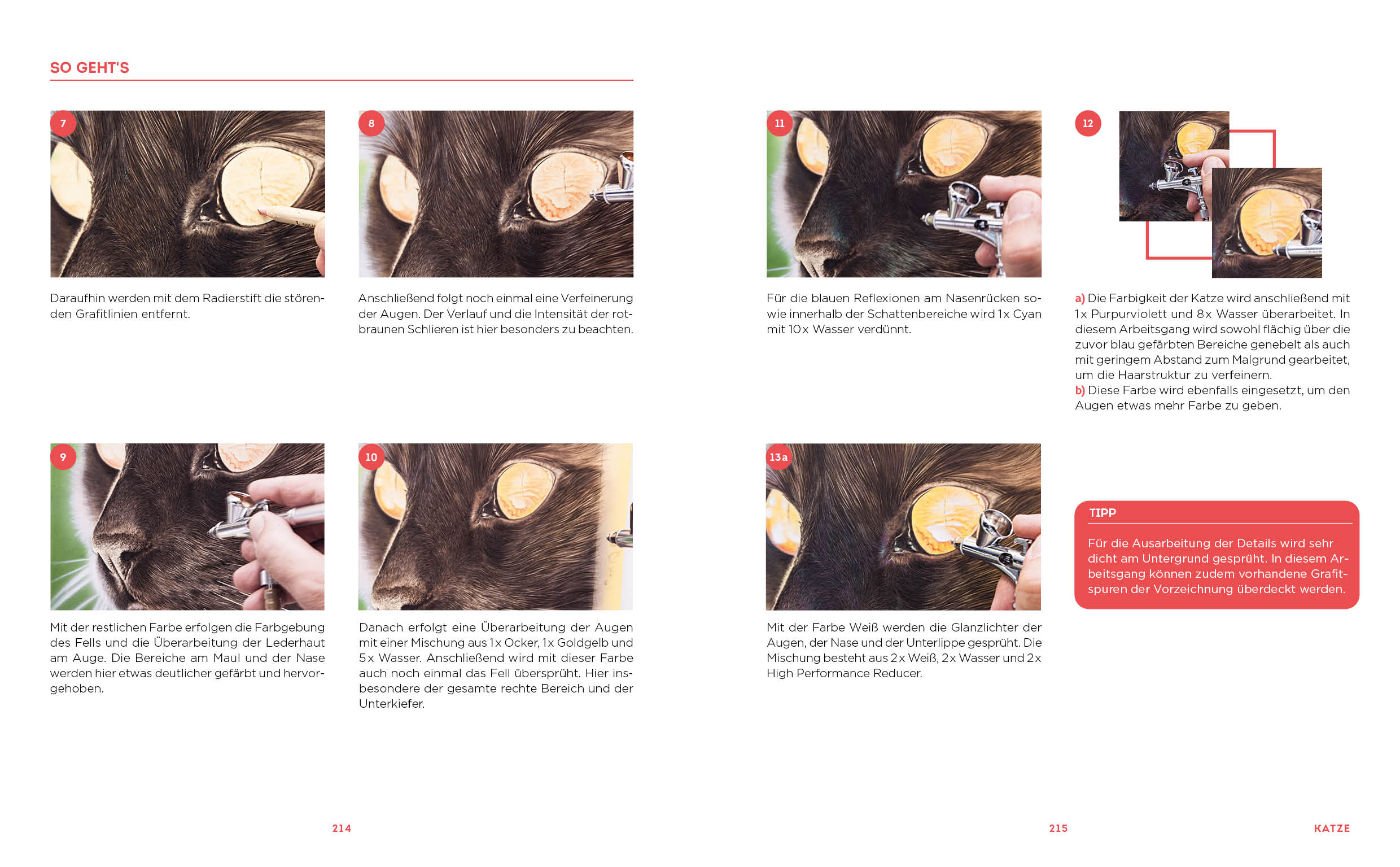 SO GEHT'S

7

Daraufhin werden mit dem Radierstift die störenden Grafitlinien entfernt.

8

Anschließend folgt noch einmal eine Verfeinerung der Augen. Der Verlauf und die Intensität der rotbraunen Schlieren ist hier besonders zu beachten.

9

Mit der restlichen Farbe erfolgen die Farbgebung des Fells und die Überarbeitung der Lederhaut am Auge. Die Bereiche am Maul und der Nase werden hier etwas deutlicher gefärbt und hervorgehoben.

10

Danach erfolgt eine Überarbeitung der Augen mit einer Mischung aus 1x Ocker, 1x Goldgelb und 5x Wasser. Anschließend wird mit dieser Farbe auch noch einmal das Fell übersprüht. Hier insbesondere der gesamte rechte Bereich und der Unterkiefer.

214

11

Für die blauen Reflexionen am Nasenrücken sowie innerhalb der Schattenbereiche wird 1x Cyan mit 10x Wasser verdünnt.

12

a) Die Farbigkeit der Katze wird anschließend mit 1x Purpurviolett und 8x Wasser überarbeitet. In diesem Arbeitsgang wird sowohl flächig über die zuvor blau gefärbten Bereiche genebelt als auch mit geringem Abstand zum Malgrund gearbeitet, um die Haarstruktur zu verfeinern.
b) Diese Farbe wird ebenfalls eingesetzt, um den Augen etwas mehr Farbe zu geben.

13a

Mit der Farbe Weiß werden die Glanzlichter der Augen, der Nase und der Unterlippe gesprüht. Die Mischung besteht aus 2x Weiß, 2x Wasser und 2x High Performance Reducer.

TIPP

Für die Ausarbeitung der Details wird sehr dicht am Untergrund gesprüht. In diesem Arbeitsgang können zudem vorhandene Grafitspuren der Vorzeichnung überdeckt werden.

215

KATZE