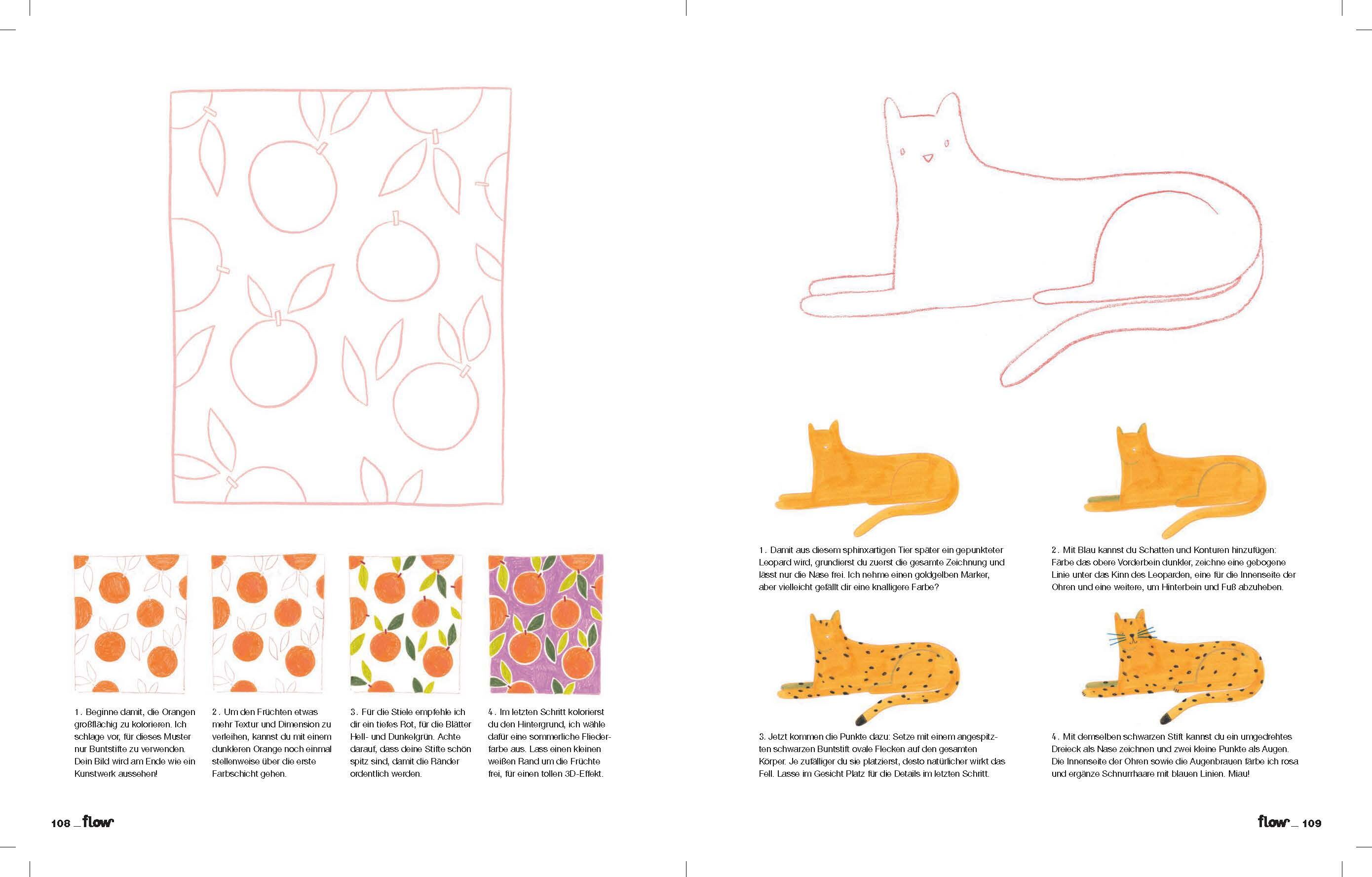 1. Beginne damit, die Orangen großflächig zu kolorieren. Ich schlage vor, für dieses Muster nur Buntstifte zu verwenden. Dein Bild wird am Ende wie ein Kunstwerk aussehen!

2. Um den Früchten etwas mehr Textur und Dimension zu verleihen, kannst du mit einem dunkleren Orange noch einmal stellenweise über die erste Farbschicht gehen.

3. Für die Stiele empfehle ich dir ein tiefes Rot, für die Blätter Hell- und Dunkelgrün. Achte darauf, dass deine Stifte schön spitz sind, damit die Ränder ordentlich werden.

4. Im letzten Schritt kolorierst du den Hintergrund, ich wähle dafür eine sommerliche Fliederfarbe aus. Lass einen kleinen weißen Rand um die Früchte frei, für einen tollen 3D-Effekt.

108 _ flow

1. Damit aus diesem sphinxartigen Tier später ein gepunkteter Leopard wird, grundierst du zuerst die gesamte Zeichnung und lässt nur die Nase frei. Ich nehme einen goldgelben Marker, aber vielleicht gefällt dir eine knalligere Farbe?

2. Mit Blau kannst du Schatten und Konturen hinzufügen: Färbe das obere Vorderbein dunkler, zeichne eine gebogene Linie unter das Kinn des Leoparden, eine für die Innenseite der Ohren und eine weitere, um Hinterbein und Fuß abzuheben.

3. Jetzt kommen die Punkte dazu: Setze mit einem angespitzten schwarzen Buntstift ovale Flecken auf den gesamten Körper. Je zufälliger du sie platzierst, desto natürlicher wirkt das Fell. Lasse im Gesicht Platz für die Details im letzten Schritt.

4. Mit demselben schwarzen Stift kannst du ein umgedrehtes Dreieck als Nase zeichnen und zwei kleine Punkte als Augen. Die Innenseite der Ohren sowie die Augenbrauen färbe ich rosa und ergänze Schnurrhaare mit blauen Linien. Miau!

flow _ 109