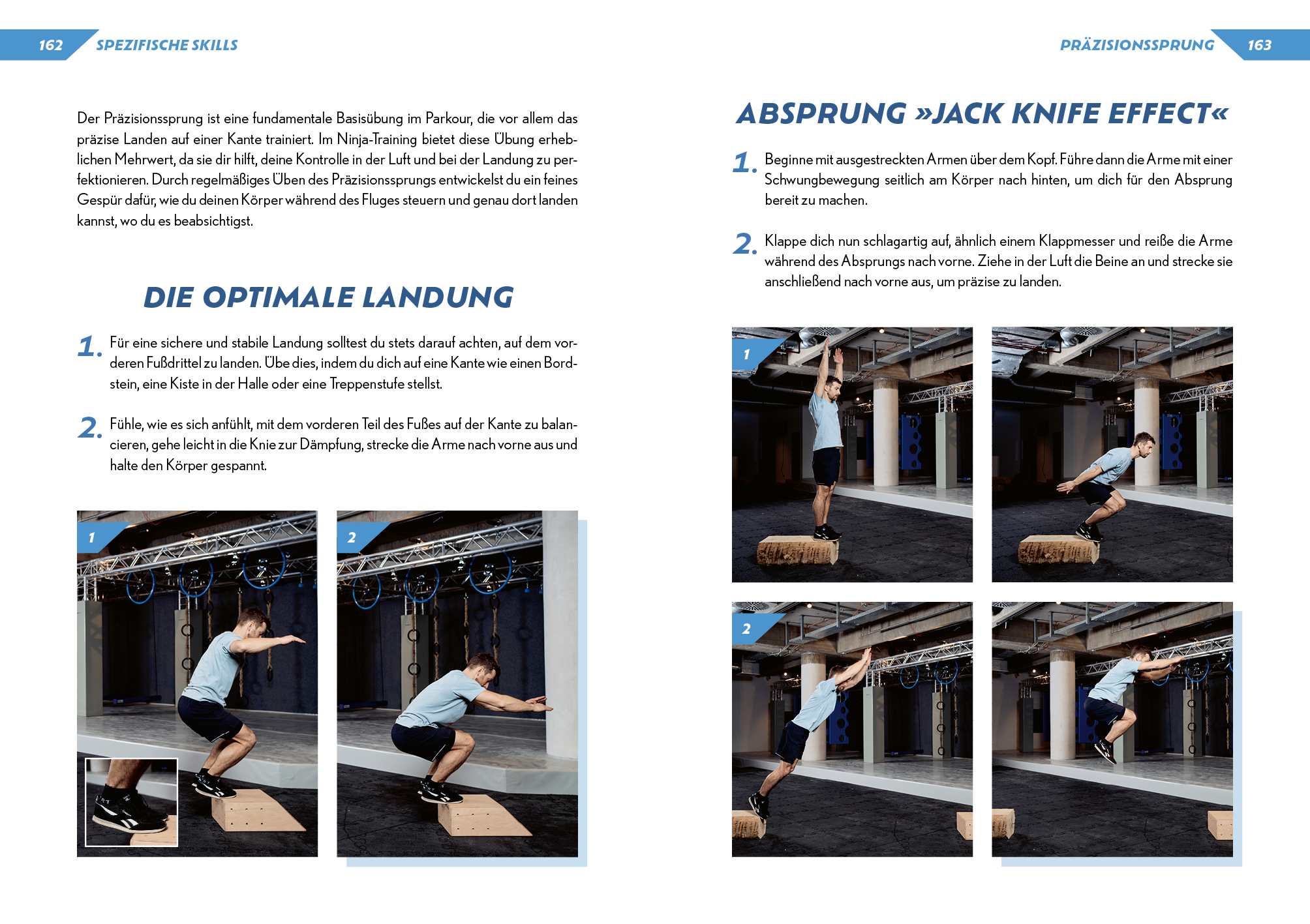 162 SPEZIFISCHE SKILLS

Der Präzisionssprung ist eine fundamentale Basisübung im Parkour, die vor allem das präzise Landen auf einer Kante trainiert. Im Ninja-Training bietet diese Übung erheblichen Mehrwert, da sie dir hilft, deine Kontrolle in der Luft und bei der Landung zu perfektionieren. Durch regelmäßiges Üben des Präzisionssprungs entwickelst du ein feines Gespür dafür, wie du deinen Körper während des Fluges steuern und genau dort landen kannst, wo du es beabsichtigst.

DIE OPTIMALE LANDUNG

1. Für eine sichere und stabile Landung solltest du stets darauf achten, auf dem vorderen Fußdrittel zu landen. Übe dies, indem du dich auf eine Kante wie einen Bordstein, eine Kiste in der Halle oder eine Treppenstufe stellst.

2. Fühle, wie es sich anfühlt, mit dem vorderen Teil des Fußes auf der Kante zu balancieren, gehe leicht in die Knie zur Dämpfung, strecke die Arme nach vorne aus und halte den Körper gespannt.

1

2

PRÄZISIONSSPRUNG 163

ABSPRUNG »JACK KNIFE EFFECT«

1. Beginne mit ausgestreckten Armen über dem Kopf. Führe dann die Arme mit einer Schwungbewegung seitlich am Körper nach hinten, um dich für den Absprung bereit zu machen.

2. Klappe dich nun schlagartig auf, ähnlich einem Klappmesser und reiße die Arme während des Absprungs nach vorne. Ziehe in der Luft die Beine an und strecke sie anschließend nach vorne aus, um präzise zu landen.

1

2