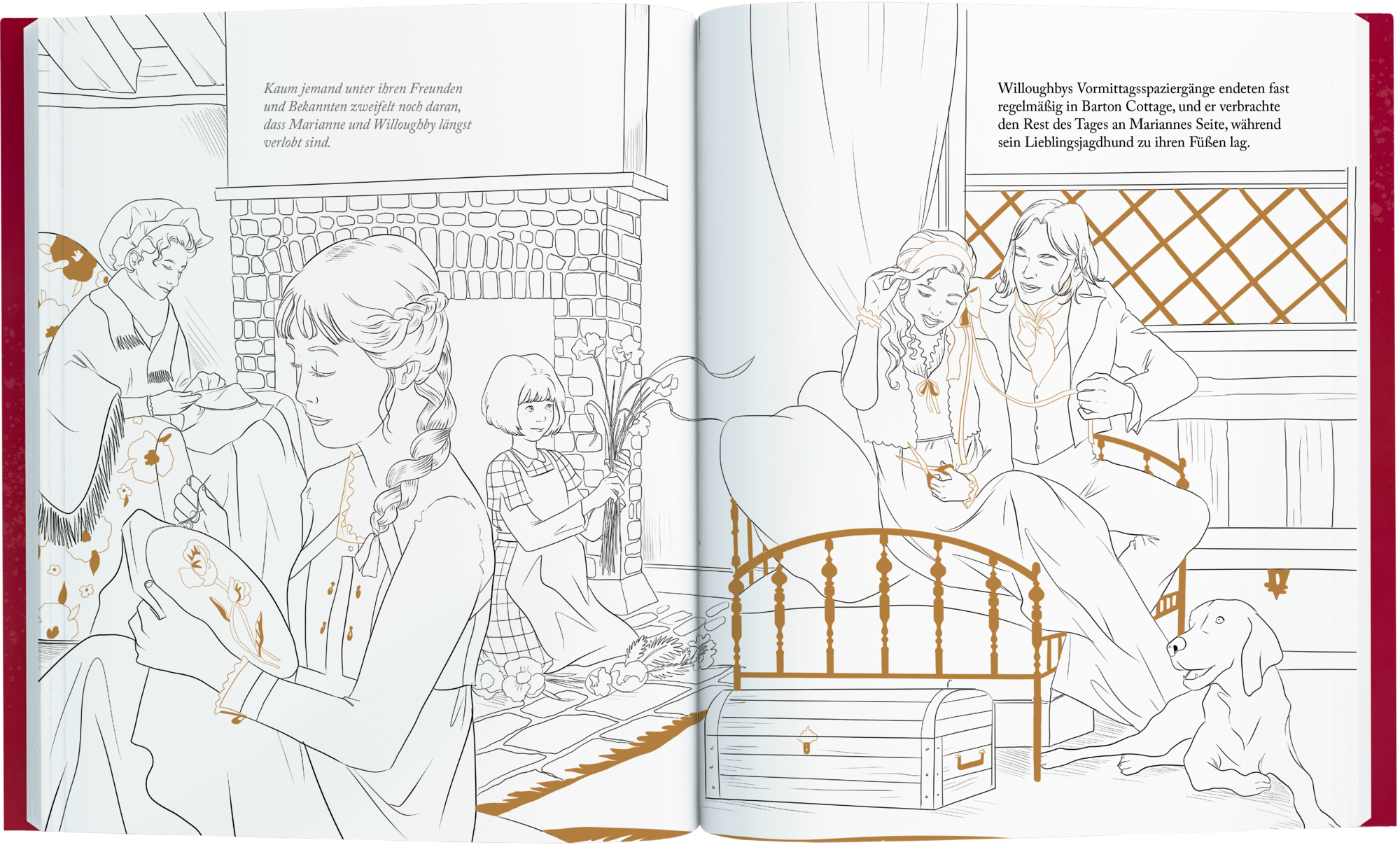 Kaum jemand unter ihren Freunden und Bekannten zweifelt noch daran, dass Marianne und Willoughby längst verlobt sind.

Willoughbys Vormittagsspaziergänge endeten fast regelmäßig in Barton Cottage, und er verbrachte den Rest des Tages an Mariannes Seite, während sein Lieblingsjagdhund zu ihren Füßen lag.