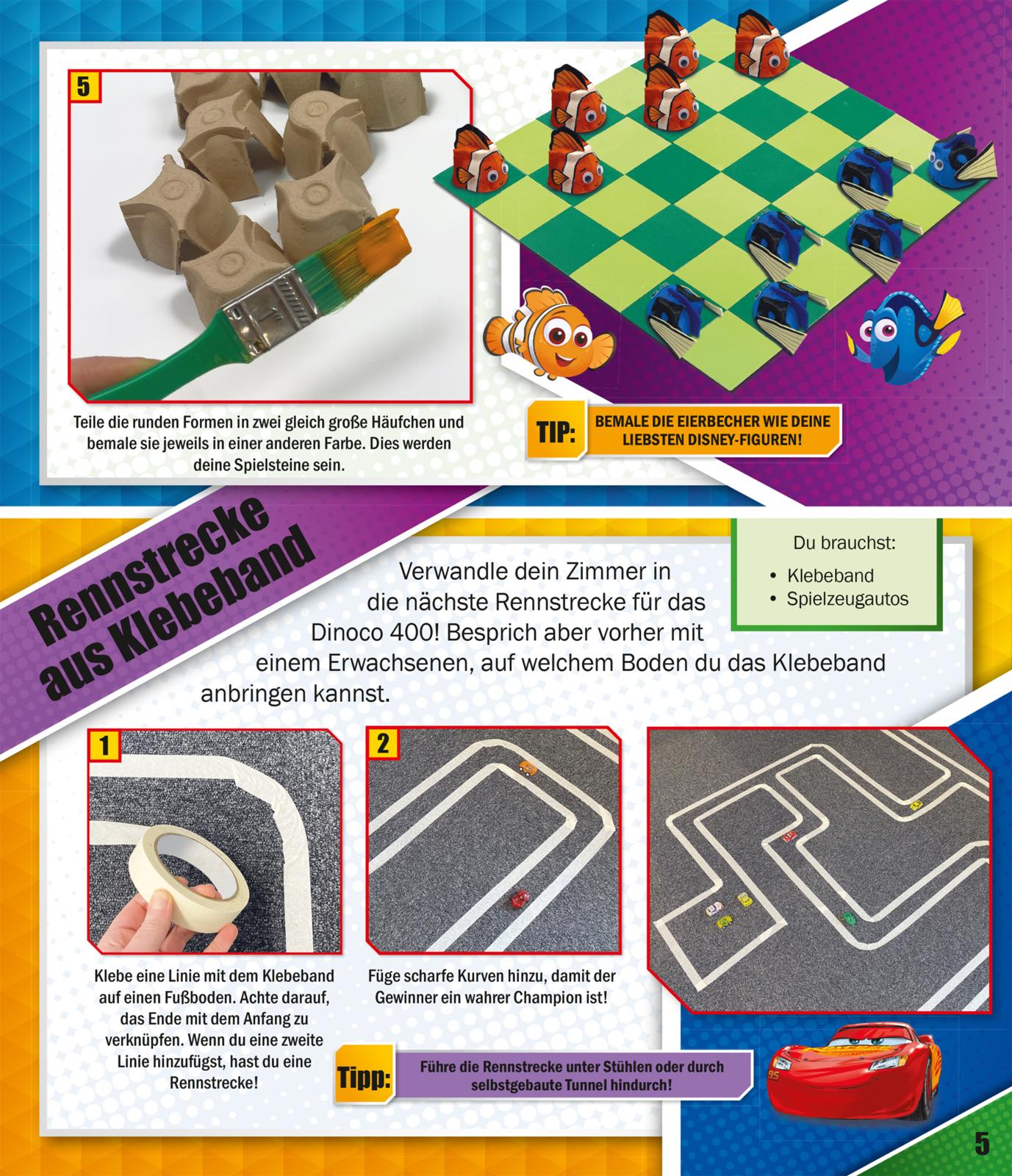 5

Teile die runden Formen in zwei gleich große Häufchen und bemale sie jeweils in einer anderen Farbe. Dies werden deine Spielsteine sein.

TIP: BEMALE DIE EIERBECHER WIE DEINE LIEBSTEN DISNEY-FIGUREN!

Rennstrecke aus Klebeband

Du brauchst:
• Klebeband
• Spielzeugautos

Verwandle dein Zimmer in die nächste Rennstrecke für das Dinoco 400! Besprich aber vorher mit einem Erwachsenen, auf welchem Boden du das Klebeband anbringen kannst.

1

Klebe eine Linie mit dem Klebeband auf einen Fußboden. Achte darauf, das Ende mit dem Anfang zu verknüpfen. Wenn du eine zweite Linie hinzufügst, hast du eine Rennstrecke!

2

Füge scharfe Kurven hinzu, damit der Gewinner ein wahrer Champion ist!

Tipp: Führe die Rennstrecke unter Stühlen oder durch selbstgebaute Tunnel hindurch!

5