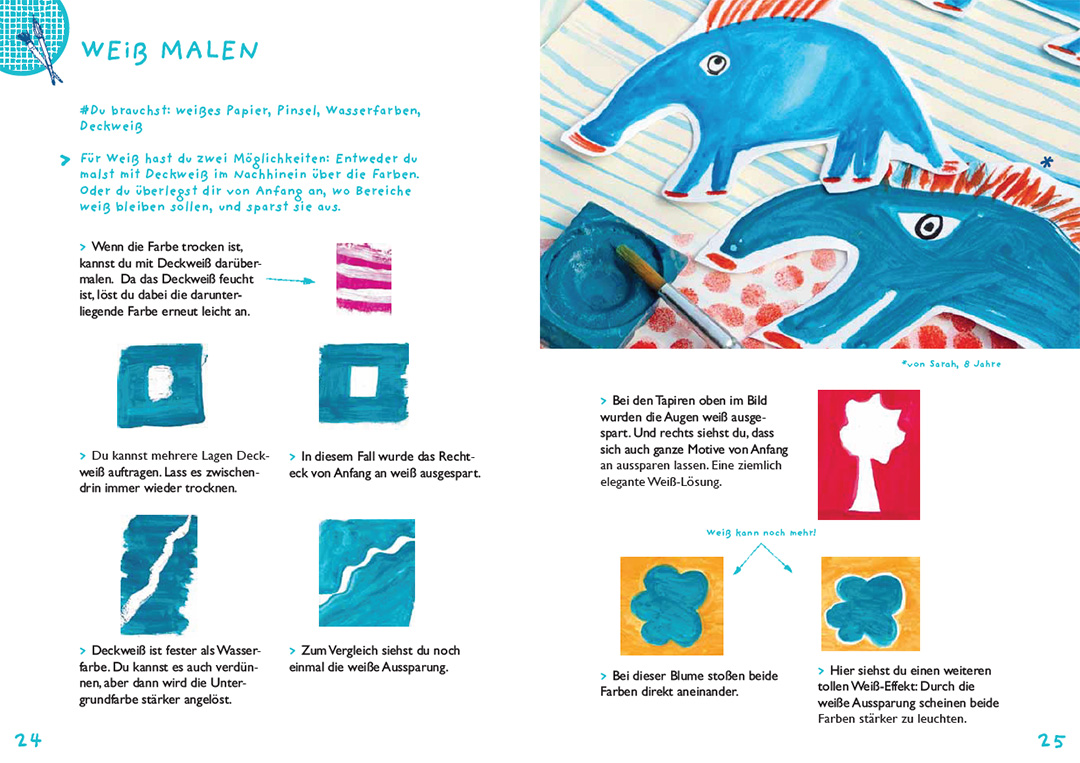 WEIß MALEN

#Du brauchst: weißes Papier, Pinsel, Wasserfarben, Deckweiß

> Für Weiß hast du zwei Möglichkeiten: Entweder du malst mit Deckweiß im Nachhinein über die Farben. Oder du überlegst dir von Anfang an, wo Bereiche weiß bleiben sollen, und sparst sie aus.

> Wenn die Farbe trocken ist, kannst du mit Deckweiß darübermalen. Da das Deckweiß feucht ist, löst du dabei die darunterliegende Farbe erneut leicht an.

> Du kannst mehrere Lagen Deckweiß auftragen. Lass es zwischendrin immer wieder trocknen.

> In diesem Fall wurde das Rechteck von Anfang an weiß ausgespart.

> Deckweiß ist fester als Wasserfarbe. Du kannst es auch verdünnen, aber dann wird die Untergrundfarbe stärker angelöst.

> Zum Vergleich siehst du noch einmal die weiße Aussparung.

24

*

*von Sarah, 8 Jahre

> Bei den Tapiren oben im Bild wurden die Augen weiß ausgespart. Und rechts siehst du, dass sich auch ganze Motive von Anfang an aussparen lassen. Eine ziemlich elegante Weiß-Lösung.

Weiß kann noch mehr!

> Bei dieser Blume stoßen beide Farben direkt aneinander.

> Hier siehst du einen weiteren tollen Weiß-Effekt: Durch die weiße Aussparung scheinen beide Farben stärker zu leuchten.

25